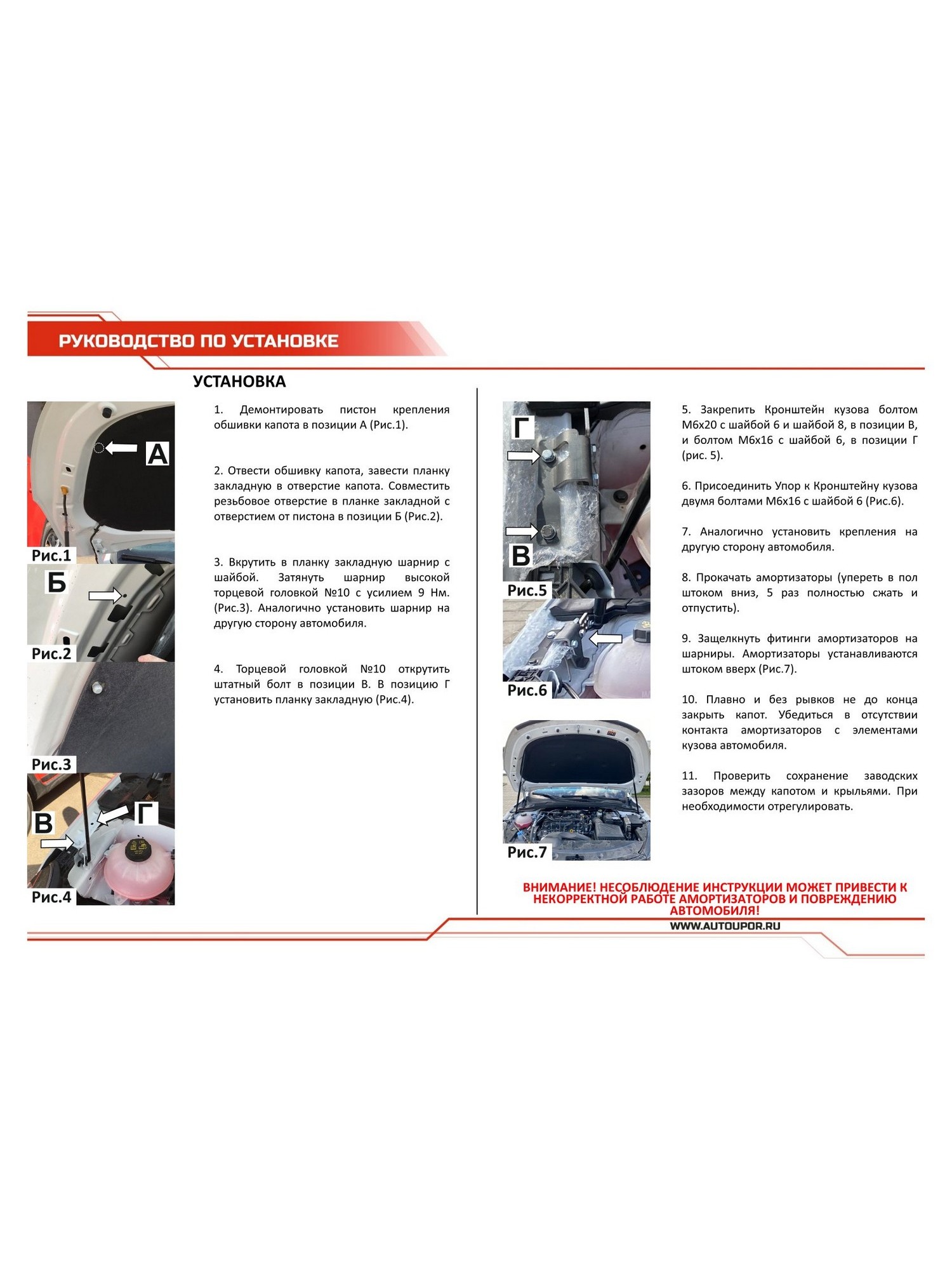 РУКОВОДСТВО ПО УСТАНОВКЕ

УСТАНОВКА

А

Рис.1

Б

Рис.2

Рис.3

В

Г

Рис.4

1. Демонтировать пистон крепления обшивки капота в позиции А (Рис.1).

2. Отвести обшивку капота, завести планку закладную в отверстие капота. Совместить резьбовое отверстие в планке закладной с отверстием от пистона в позиции Б (Рис.2).

3. Вкрутить в планку закладную шарнир с шайбой. Затянуть шарнир высокой торцевой головкой №10 с усилием 9 Нм. (Рис.3). Аналогично установить шарнир на другую сторону автомобиля.

4. Торцевой головкой №10 открутить штатный болт в позиции В. В позицию Г установить планку закладную (Рис.4).

Г

В

Рис.5

Рис.6

Рис.7

5. Закрепить Кронштейн кузова болтом М6х20 с шайбой 6 и шайбой 8, в позиции В, и болтом М6х16 с шайбой 6, в позиции Г (рис. 5).

6. Присоединить Упор к Кронштейну кузова двумя болтами М6х16 с шайбой 6 (Рис.6).

7. Аналогично установить крепления на другую сторону автомобиля.

8. Прокачать амортизаторы (упереть в пол штоком вниз, 5 раз полностью сжать и отпустить).

9. Защелкнуть фитинги амортизаторов на шарниры. Амортизаторы устанавливаются штоком вверх (Рис.7).

10. Плавно и без рывков не до конца закрыть капот. Убедиться в отсутствии контакта амортизаторов с элементами кузова автомобиля.

11. Проверить сохранение заводских зазоров между капотом и крыльями. При необходимости отрегулировать.

ВНИМАНИЕ! НЕСОБЛЮДЕНИЕ ИНСТРУКЦИИ МОЖЕТ ПРИВЕСТИ К НЕКОРРЕКТНОЙ РАБОТЕ АМОРТИЗАТОРОВ И ПОВРЕЖДЕНИЮ АВТОМОБИЛЯ!

WWW.AUTOUPOR.RU