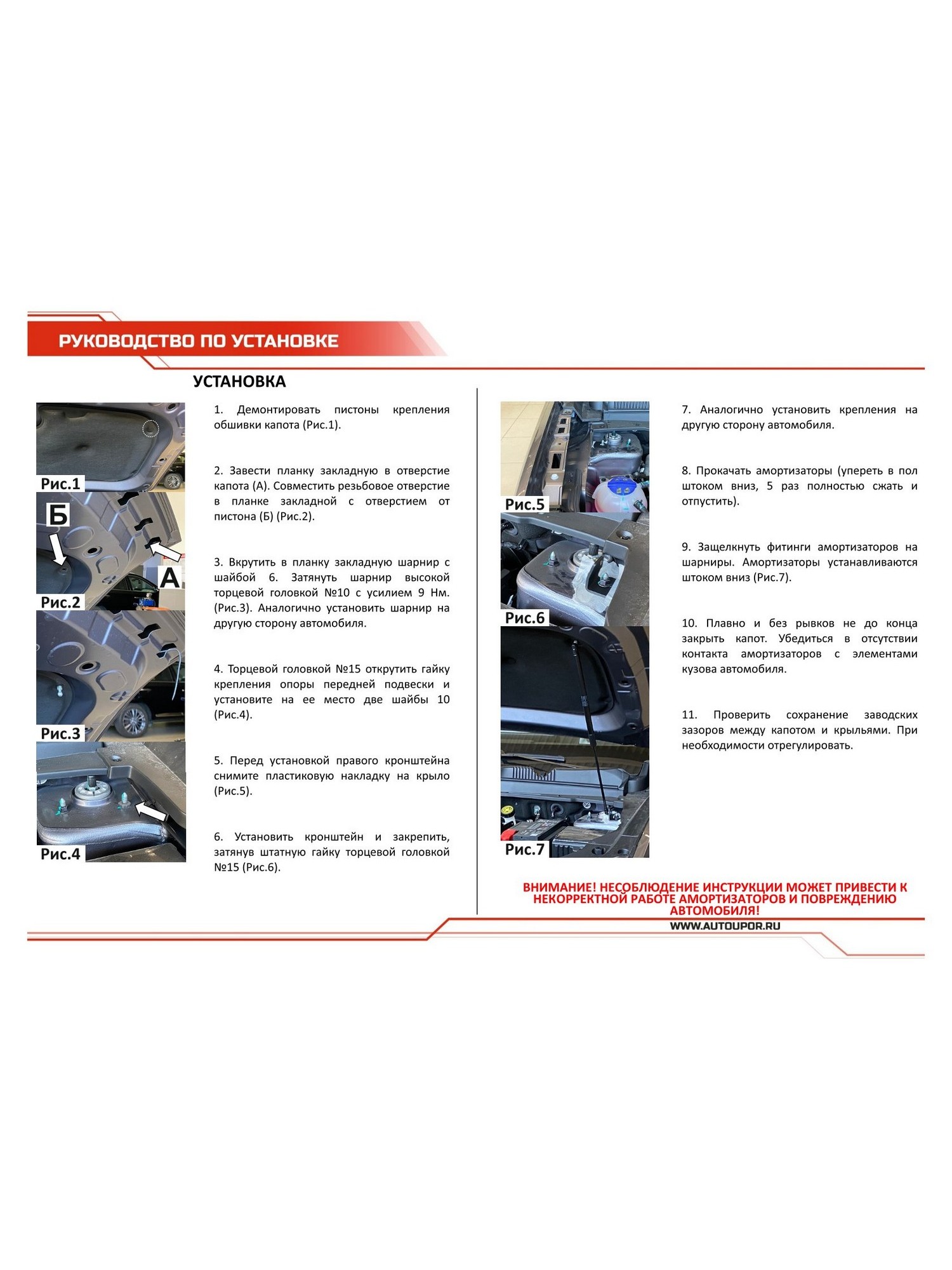 РУКОВОДСТВО ПО УСТАНОВКЕ

УСТАНОВКА

Рис.1

Б

А

Рис.2

Рис.3

Рис.4

1. Демонтировать пистоны крепления обшивки капота (Рис.1).

2. Завести планку закладную в отверстие капота (А). Совместить резьбовое отверстие в планке закладной с отверстием от пистона (Б) (Рис.2).

3. Вкрутить в планку закладную шарнир с шайбой 6. Затянуть шарнир высокой торцевой головкой №10 с усилием 9 Нм. (Рис.3). Аналогично установить шарнир на другую сторону автомобиля.

4. Торцевой головкой №15 открутить гайку крепления опоры передней подвески и установите на ее место две шайбы 10 (Рис.4).

5. Перед установкой правого кронштейна снимите пластиковую накладку на крыло (Рис.5).

6. Установить кронштейн и закрепить, затянув штатную гайку торцевой головкой №15 (Рис.6).

Рис.5

Рис.6

Рис.7

7. Аналогично установить крепления на другую сторону автомобиля.

8. Прокачать амортизаторы (упереть в пол штоком вниз, 5 раз полностью сжать и отпустить).

9. Защелкнуть фитинги амортизаторов на шарниры. Амортизаторы устанавливаются штоком вниз (Рис.7).

10. Плавно и без рывков не до конца закрыть капот. Убедиться в отсутствии контакта амортизаторов с элементами кузова автомобиля.

11. Проверить сохранение заводских зазоров между капотом и крыльями. При необходимости отрегулировать.

ВНИМАНИЕ! НЕСОБЛЮДЕНИЕ ИНСТРУКЦИИ МОЖЕТ ПРИВЕСТИ К НЕКОРРЕКТНОЙ РАБОТЕ АМОРТИЗАТОРОВ И ПОВРЕЖДЕНИЮ АВТОМОБИЛЯ!

WWW.AUTOUPOR.RU