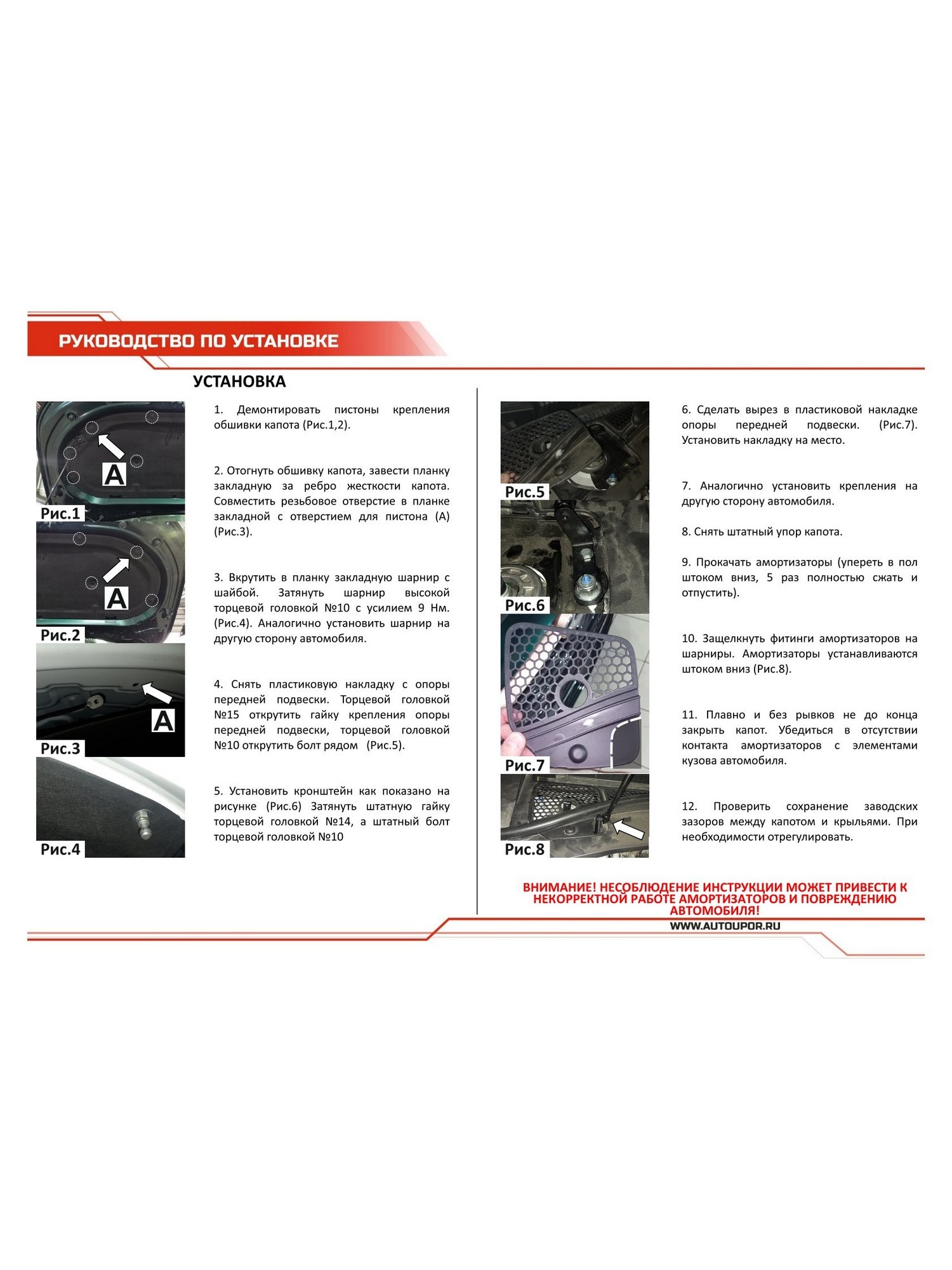 РУКОВОДСТВО ПО УСТАНОВКЕ

УСТАНОВКА

A
Рис.1

A
Рис.2

A
Рис.3

Рис.4

1. Демонтировать пистоны крепления обшивки капота (Рис.1,2).

2. Отогнуть обшивку капота, завести планку закладную за ребро жесткости капота. Совместить резьбовое отверстие в планке закладной с отверстием для пистона (А) (Рис.3).

3. Вкрутить в планку закладную шарнир с шайбой. Затянуть шарнир высокой торцевой головкой №10 с усилием 9 Нм. (Рис.4). Аналогично установить шарнир на другую сторону автомобиля.

4. Снять пластиковую накладку с опоры передней подвески. Торцевой головкой №15 открутить гайку крепления опоры передней подвески, торцевой головкой №10 открутить болт рядом (Рис.5).

5. Установить кронштейн как показано на рисунке (Рис.6) Затянуть штатную гайку торцевой головкой №14, а штатный болт торцевой головкой №10

Рис.5

Рис.6

Рис.7

Рис.8

6. Сделать вырез в пластиковой накладке опоры передней подвески. (Рис.7). Установить накладку на место.

7. Аналогично установить крепления на другую сторону автомобиля.

8. Снять штатный упор капота.

9. Прокачать амортизаторы (упереть в пол штоком вниз, 5 раз полностью сжать и отпустить).

10. Защелкнуть фитинги амортизаторов на шарниры. Амортизаторы устанавливаются штоком вниз (Рис.8).

11. Плавно и без рывков не до конца закрыть капот. Убедиться в отсутствии контакта амортизаторов с элементами кузова автомобиля.

12. Проверить сохранение заводских зазоров между капотом и крыльями. При необходимости отрегулировать.

ВНИМАНИЕ! НЕСОБЛЮДЕНИЕ ИНСТРУКЦИИ МОЖЕТ ПРИВЕСТИ К НЕКОРРЕКТНОЙ РАБОТЕ АМОРТИЗАТОРОВ И ПОВРЕЖДЕНИЮ АВТОМОБИЛЯ!

WWW.AUTOUPOR.RU