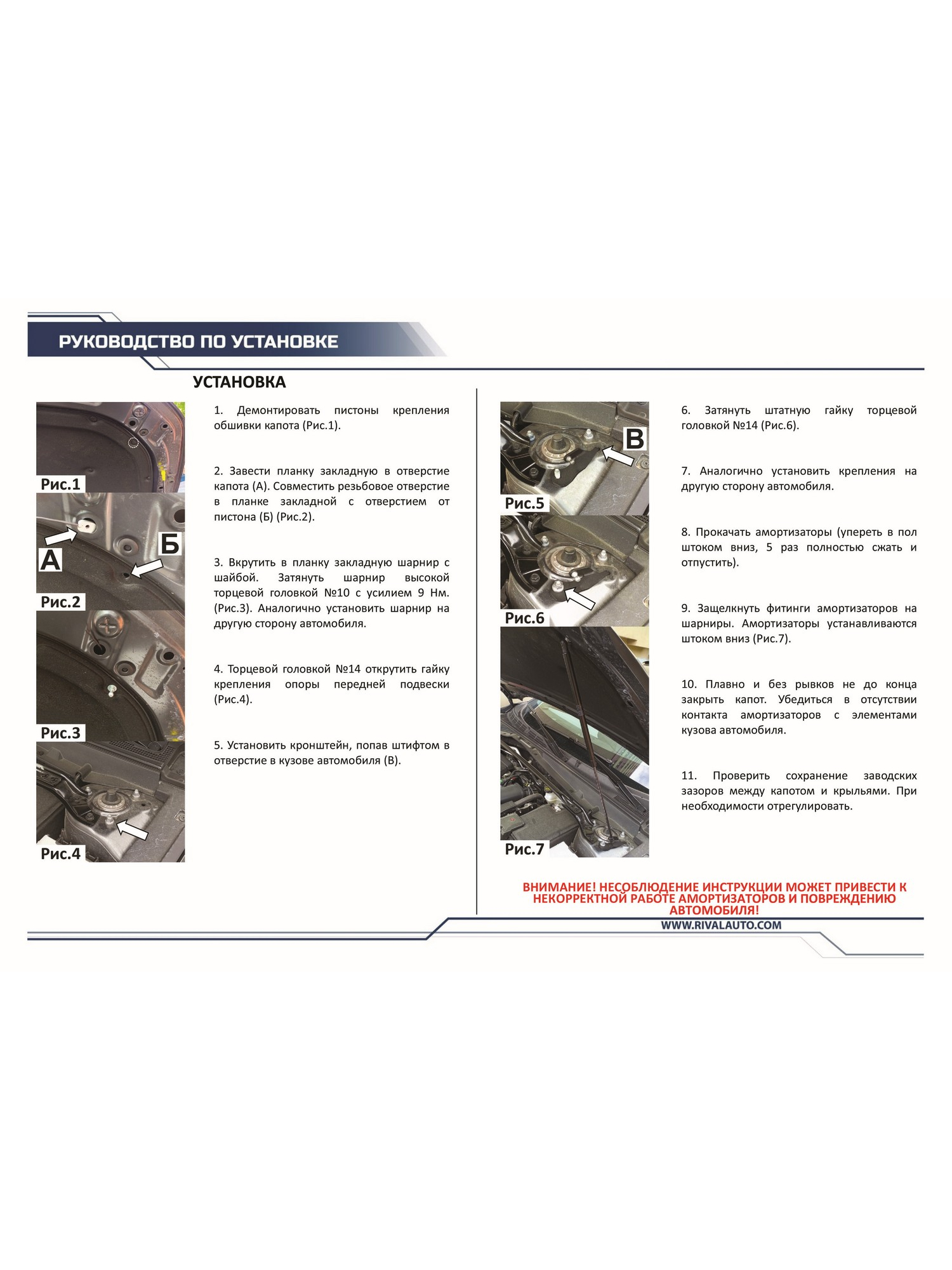 РУКОВОДСТВО ПО УСТАНОВКЕ

УСТАНОВКА

Рис.1

А

Б

Рис.2

Рис.3

Рис.4

1. Демонтировать пистоны крепления обшивки капота (Рис.1).

2. Завести планку закладную в отверстие капота (А). Совместить резьбовое отверстие в планке закладной с отверстием от пистона (Б) (Рис.2).

3. Вкрутить в планку закладную шарнир с шайбой. Затянуть шарнир высокой торцевой головкой №10 с усилием 9 Нм. (Рис.3). Аналогично установить шарнир на другую сторону автомобиля.

4. Торцевой головкой №14 открутить гайку крепления опоры передней подвески (Рис.4).

5. Установить кронштейн, попав штифтом в отверстие в кузове автомобиля (В).

В

Рис.5

Рис.6

Рис.7

6. Затянуть штатную гайку торцевой головкой №14 (Рис.6).

7. Аналогично установить крепления на другую сторону автомобиля.

8. Прокачать амортизаторы (упереть в пол штоком вниз, 5 раз полностью сжать и отпустить).

9. Защелкнуть фитинги амортизаторов на шарниры. Амортизаторы устанавливаются штоком вниз (Рис.7).

10. Плавно и без рывков не до конца закрыть капот. Убедиться в отсутствии контакта амортизаторов с элементами кузова автомобиля.

11. Проверить сохранение заводских зазоров между капотом и крыльями. При необходимости отрегулировать.

ВНИМАНИЕ! НЕСОБЛЮДЕНИЕ ИНСТРУКЦИИ МОЖЕТ ПРИВЕСТИ К НЕКОРРЕКТНОЙ РАБОТЕ АМОРТИЗАТОРОВ И ПОВРЕЖДЕНИЮ АВТОМОБИЛЯ!

WWW.RIVALAUTO.COM