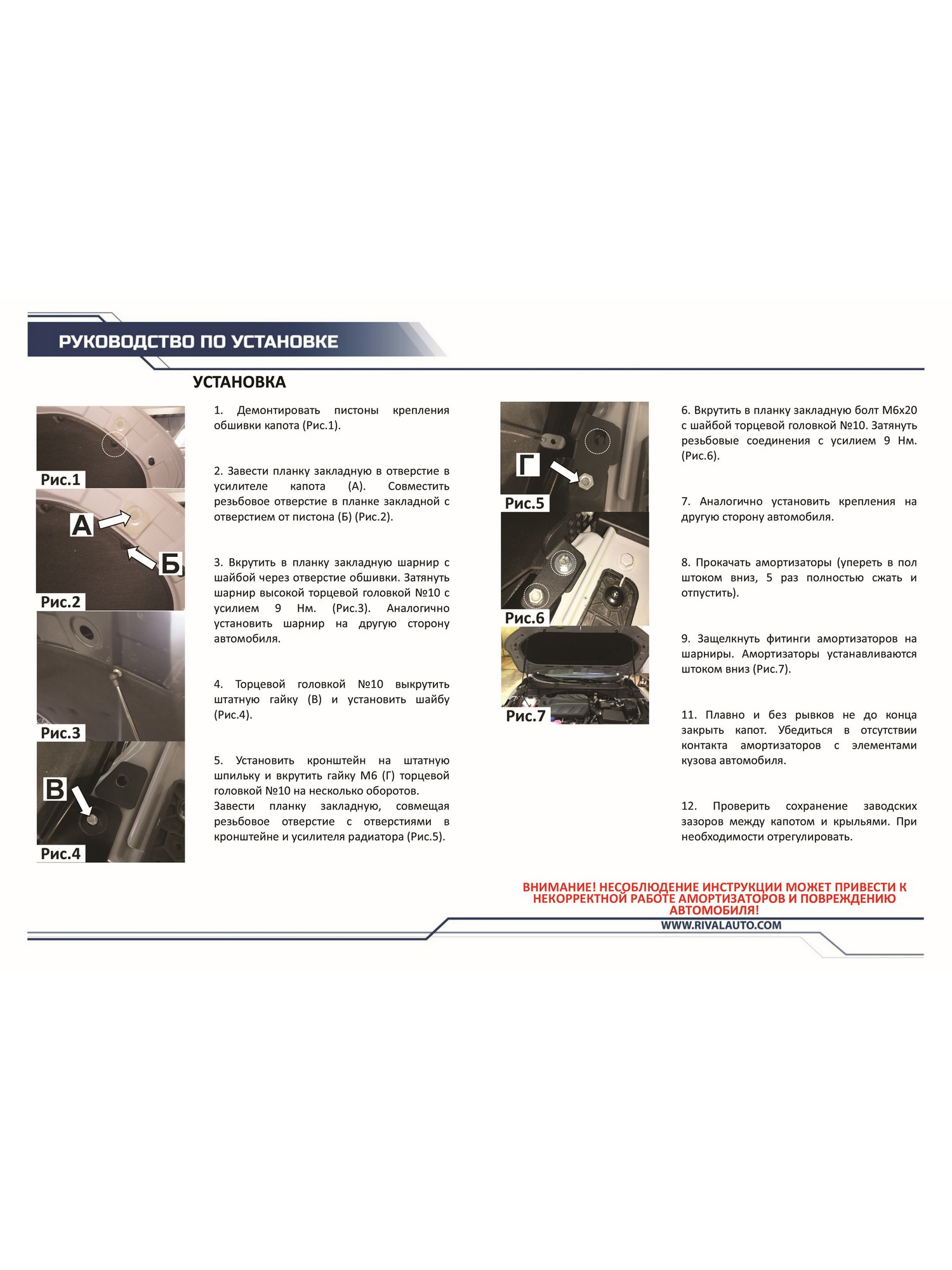 РУКОВОДСТВО ПО УСТАНОВКЕ

УСТАНОВКА

Рис.1

А

Б

Рис.2

Рис.3

В

Рис.4

1. Демонтировать пистоны крепления обшивки капота (Рис.1).

2. Завести планку закладную в отверстие в усилителе капота (А). Совместить резьбовое отверстие в планке закладной с отверстием от пистона (Б) (Рис.2).

3. Вкрутить в планку закладную шарнир с шайбой через отверстие обшивки. Затянуть шарнир высокой торцевой головкой №10 с усилием 9 Нм. (Рис.3). Аналогично установить шарнир на другую сторону автомобиля.

4. Торцевой головкой №10 выкрутить штатную гайку (В) и установить шайбу (Рис.4).

5. Установить кронштейн на штатную шпильку и вкрутить гайку М6 (Г) торцевой головкой №10 на несколько оборотов.
Завести планку закладную, совмещая резьбовое отверстие с отверстиями в кронштейне и усилителя радиатора (Рис.5).

Г

Рис.5

Рис.6

Рис.7

6. Вкрутить в планку закладную болт М6х20 с шайбой торцевой головкой №10. Затянуть резьбовые соединения с усилием 9 Нм. (Рис.6).

7. Аналогично установить крепления на другую сторону автомобиля.

8. Прокачать амортизаторы (упереть в пол штоком вниз, 5 раз полностью сжать и отпустить).

9. Защелкнуть фитинги амортизаторов на шарниры. Амортизаторы устанавливаются штоком вниз (Рис.7).

11. Плавно и без рывков не до конца закрыть капот. Убедиться в отсутствии контакта амортизаторов с элементами кузова автомобиля.

12. Проверить сохранение заводских зазоров между капотом и крыльями. При необходимости отрегулировать.

ВНИМАНИЕ! НЕСОБЛЮДЕНИЕ ИНСТРУКЦИИ МОЖЕТ ПРИВЕСТИ К НЕКОРРЕКТНОЙ РАБОТЕ АМОРТИЗАТОРОВ И ПОВРЕЖДЕНИЮ АВТОМОБИЛЯ!

WWW.RIVALAUTO.COM