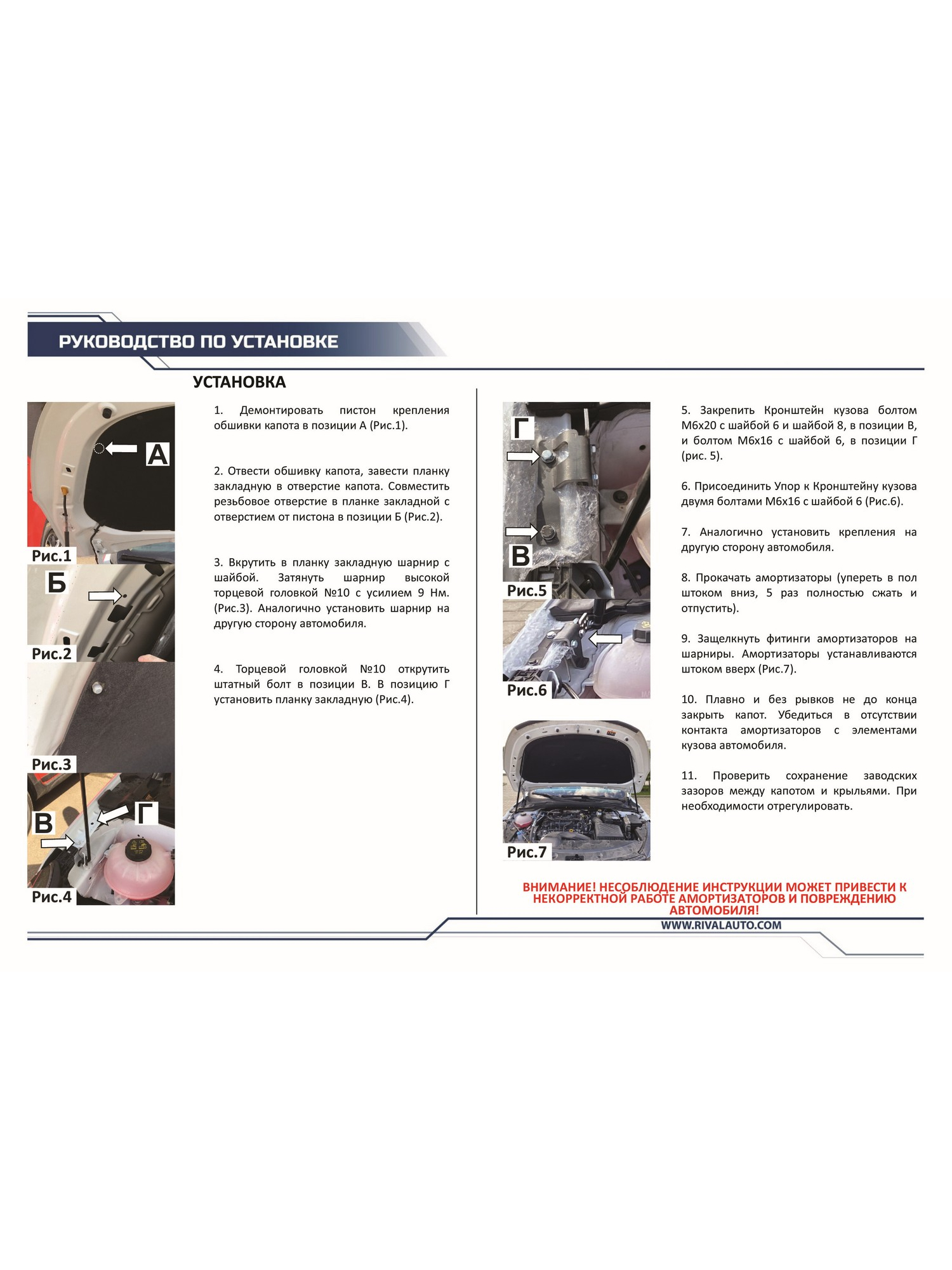 РУКОВОДСТВО ПО УСТАНОВКЕ

УСТАНОВКА

А

Рис.1

Б

Рис.2

Рис.3

В

Г

Рис.4

1. Демонтировать пистон крепления обшивки капота в позиции А (Рис.1).

2. Отвести обшивку капота, завести планку закладную в отверстие капота. Совместить резьбовое отверстие в планке закладной с отверстием от пистона в позиции Б (Рис.2).

3. Вкрутить в планку закладную шарнир с шайбой. Затянуть шарнир высокой торцевой головкой №10 с усилием 9 Нм. (Рис.3). Аналогично установить шарнир на другую сторону автомобиля.

4. Торцевой головкой №10 открутить штатный болт в позиции В. В позицию Г установить планку закладную (Рис.4).

Г

В

Рис.5

Рис.6

Рис.7

5. Закрепить Кронштейн кузова болтом М6х20 с шайбой 6 и шайбой 8, в позиции В, и болтом М6х16 с шайбой 6, в позиции Г (рис. 5).

6. Присоединить Упор к Кронштейну кузова двумя болтами М6х16 с шайбой 6 (Рис.6).

7. Аналогично установить крепления на другую сторону автомобиля.

8. Прокачать амортизаторы (упереть в пол штоком вниз, 5 раз полностью сжать и отпустить).

9. Защелкнуть фитинги амортизаторов на шарниры. Амортизаторы устанавливаются штоком вверх (Рис.7).

10. Плавно и без рывков не до конца закрыть капот. Убедиться в отсутствии контакта амортизаторов с элементами кузова автомобиля.

11. Проверить сохранение заводских зазоров между капотом и крыльями. При необходимости отрегулировать.

ВНИМАНИЕ! НЕСОБЛЮДЕНИЕ ИНСТРУКЦИИ МОЖЕТ ПРИВЕСТИ К НЕКОРРЕКТНОЙ РАБОТЕ АМОРТИЗАТОРОВ И ПОВРЕЖДЕНИЮ АВТОМОБИЛЯ!

WWW.RIVALAUTO.COM