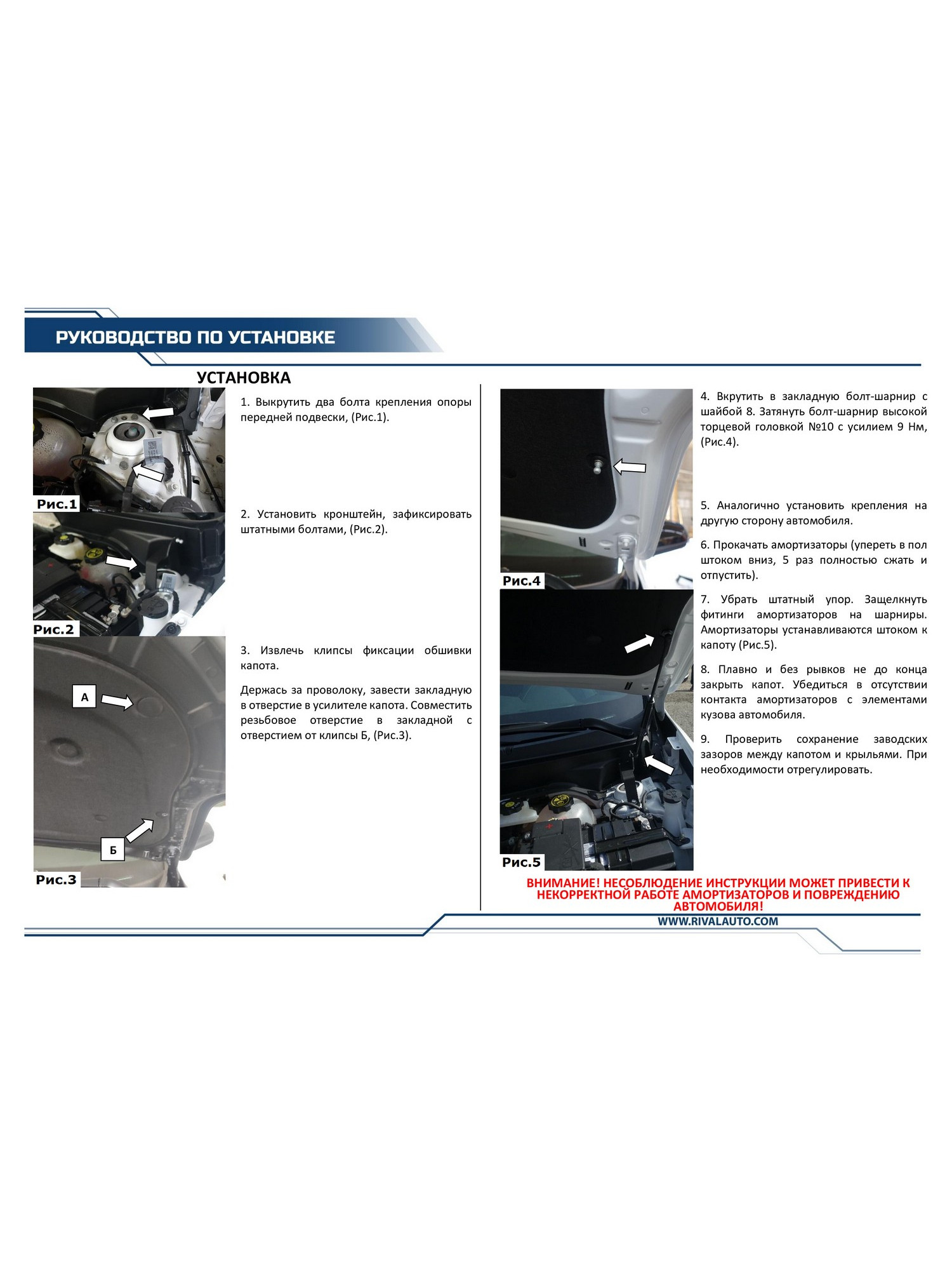 РУКОВОДСТВО ПО УСТАНОВКЕ

УСТАНОВКА

Рис.1

1. Выкрутить два болта крепления опоры передней подвески, (Рис.1).

Рис.2

2. Установить кронштейн, зафиксировать штатными болтами, (Рис.2).

А

Б

Рис.3

3. Извлечь клипсы фиксации обшивки капота.

Держась за проволоку, завести закладную в отверстие в усилителе капота. Совместить резьбовое отверстие в закладной с отверстием от клипсы Б, (Рис.3).

Рис.4

4. Вкрутить в закладную болт-шарнир с шайбой 8. Затянуть болт-шарнир высокой торцевой головкой №10 с усилием 9 Нм, (Рис.4).

5. Аналогично установить крепления на другую сторону автомобиля.

6. Прокачать амортизаторы (упереть в пол штоком вниз, 5 раз полностью сжать и отпустить).

Рис.5

7. Убрать штатный упор. Защелкнуть фитинги амортизаторов на шарниры. Амортизаторы устанавливаются штоком к капоту (Рис.5).

8. Плавно и без рывков не до конца закрыть капот. Убедиться в отсутствии контакта амортизаторов с элементами кузова автомобиля.

9. Проверить сохранение заводских зазоров между капотом и крыльями. При необходимости отрегулировать.

ВНИМАНИЕ! НЕСОБЛЮДЕНИЕ ИНСТРУКЦИИ МОЖЕТ ПРИВЕСТИ К НЕКОРРЕКТНОЙ РАБОТЕ АМОРТИЗАТОРОВ И ПОВРЕЖДЕНИЮ АВТОМОБИЛЯ!

WWW.RIVALAUTO.COM