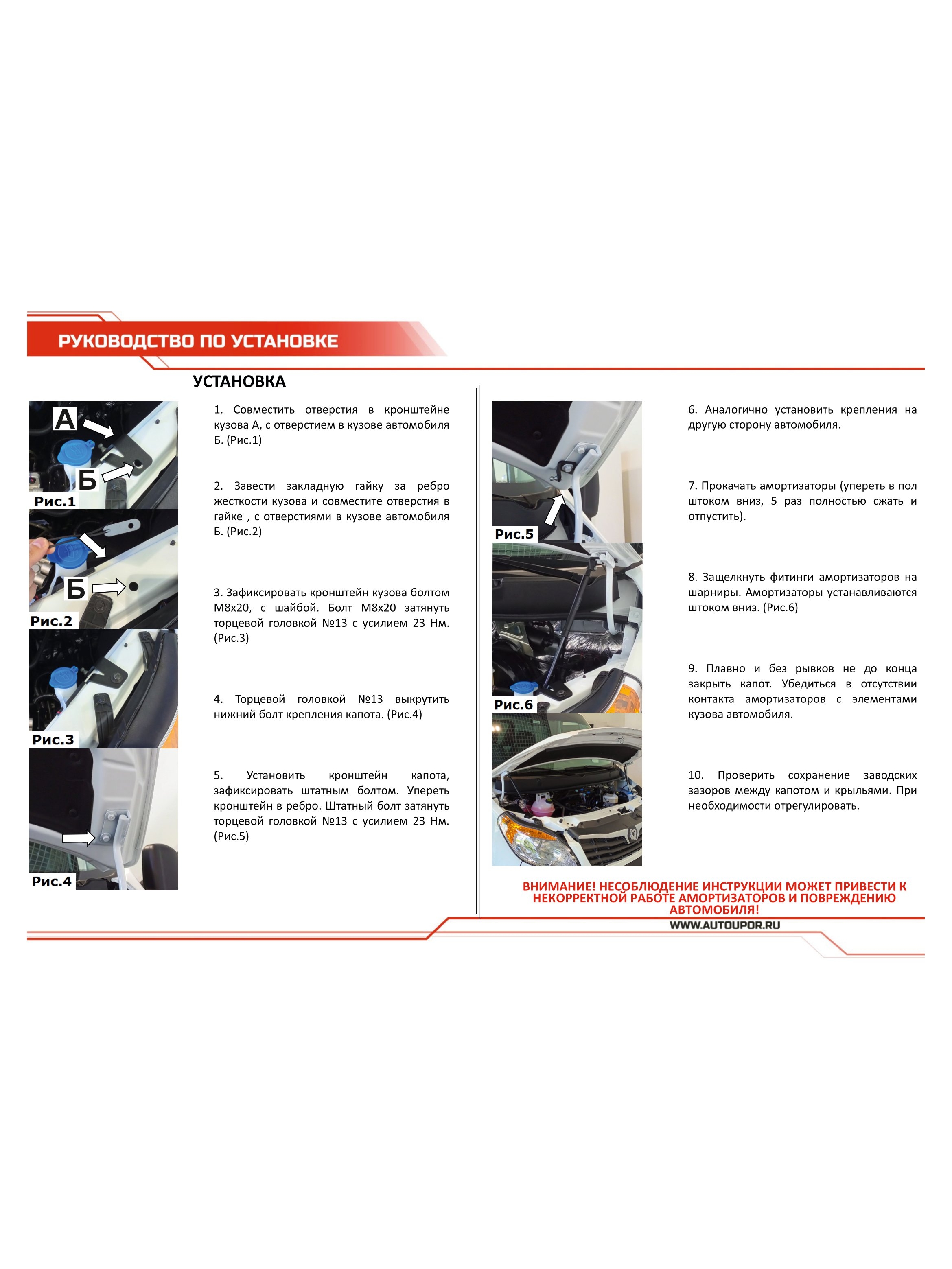 РУКОВОДСТВО ПО УСТАНОВКЕ

УСТАНОВКА

А
Б
Рис.1

Б
Рис.2

Рис.3

Рис.4

1. Совместить отверстия в кронштейне кузова А, с отверстием в кузове автомобиля Б. (Рис.1)

2. Завести закладную гайку за ребро жесткости кузова и совместите отверстия в гайке , с отверстиями в кузове автомобиля Б. (Рис.2)

3. Зафиксировать кронштейн кузова болтом М8х20, с шайбой. Болт М8х20 затянуть торцевой головкой №13 с усилием 23 Нм. (Рис.3)

4. Торцевой головкой №13 выкрутить нижний болт крепления капота. (Рис.4)

5. Установить кронштейн капота, зафиксировать штатным болтом. Упереть кронштейн в ребро. Штатный болт затянуть торцевой головкой №13 с усилием 23 Нм. (Рис.5)

Рис.5

Рис.6

6. Аналогично установить крепления на другую сторону автомобиля.

7. Прокачать амортизаторы (упереть в пол штоком вниз, 5 раз полностью сжать и отпустить).

8. Защелкнуть фитинги амортизаторов на шарниры. Амортизаторы устанавливаются штоком вниз. (Рис.6)

9. Плавно и без рывков не до конца закрыть капот. Убедиться в отсутствии контакта амортизаторов с элементами кузова автомобиля.

10. Проверить сохранение заводских зазоров между капотом и крыльями. При необходимости отрегулировать.

ВНИМАНИЕ! НЕСОБЛЮДЕНИЕ ИНСТРУКЦИИ МОЖЕТ ПРИВЕСТИ К НЕКОРРЕКТНОЙ РАБОТЕ АМОРТИЗАТОРОВ И ПОВРЕЖДЕНИЮ АВТОМОБИЛЯ!

WWW.AUTOUPOR.RU