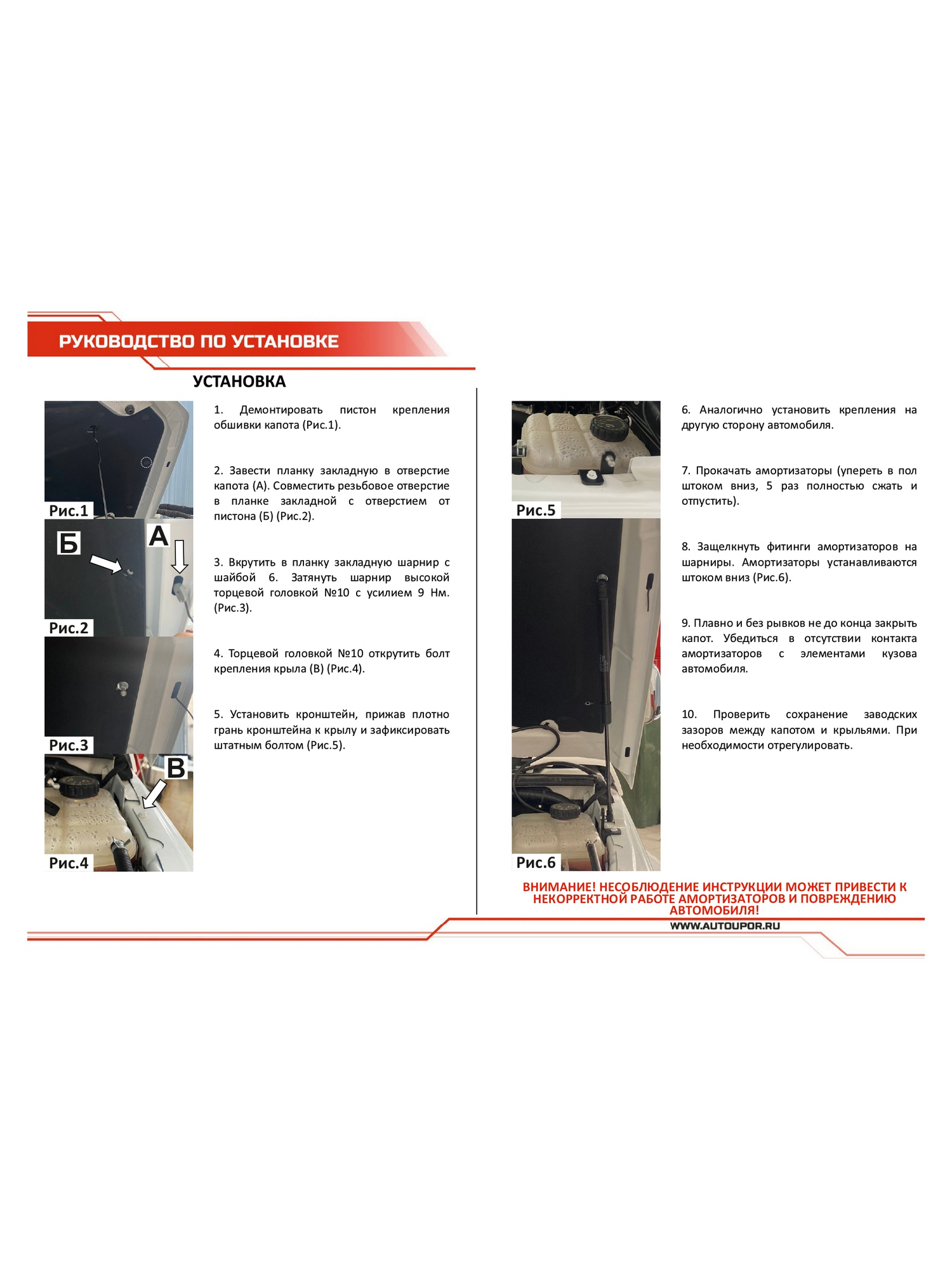 РУКОВОДСТВО ПО УСТАНОВКЕ

УСТАНОВКА

Рис.1

Б

А

Рис.2

Рис.3

В

Рис.4

1. Демонтировать пистон крепления обшивки капота (Рис.1).

2. Завести планку закладную в отверстие капота (А). Совместить резьбовое отверстие в планке закладной с отверстием от пистона (Б) (Рис.2).

3. Вкрутить в планку закладную шарнир с шайбой 6. Затянуть шарнир высокой торцевой головкой №10 с усилием 9 Нм. (Рис.3).

4. Торцевой головкой №10 открутить болт крепления крыла (В) (Рис.4).

5. Установить кронштейн, прижав плотно грань кронштейна к крылу и зафиксировать штатным болтом (Рис.5).

Рис.5

Рис.6

6. Аналогично установить крепления на другую сторону автомобиля.

7. Прокачать амортизаторы (упереть в пол штоком вниз, 5 раз полностью сжать и отпустить).

8. Защелкнуть фитинги амортизаторов на шарниры. Амортизаторы устанавливаются штоком вниз (Рис.6).

9. Плавно и без рывков не до конца закрыть капот. Убедиться в отсутствии контакта амортизаторов с элементами кузова автомобиля.

10. Проверить сохранение заводских зазоров между капотом и крыльями. При необходимости отрегулировать.

ВНИМАНИЕ! НЕСОБЛЮДЕНИЕ ИНСТРУКЦИИ МОЖЕТ ПРИВЕСТИ К НЕКОРРЕКТНОЙ РАБОТЕ АМОРТИЗАТОРОВ И ПОВРЕЖДЕНИЮ АВТОМОБИЛЯ!

WWW.AUTOUPOR.RU