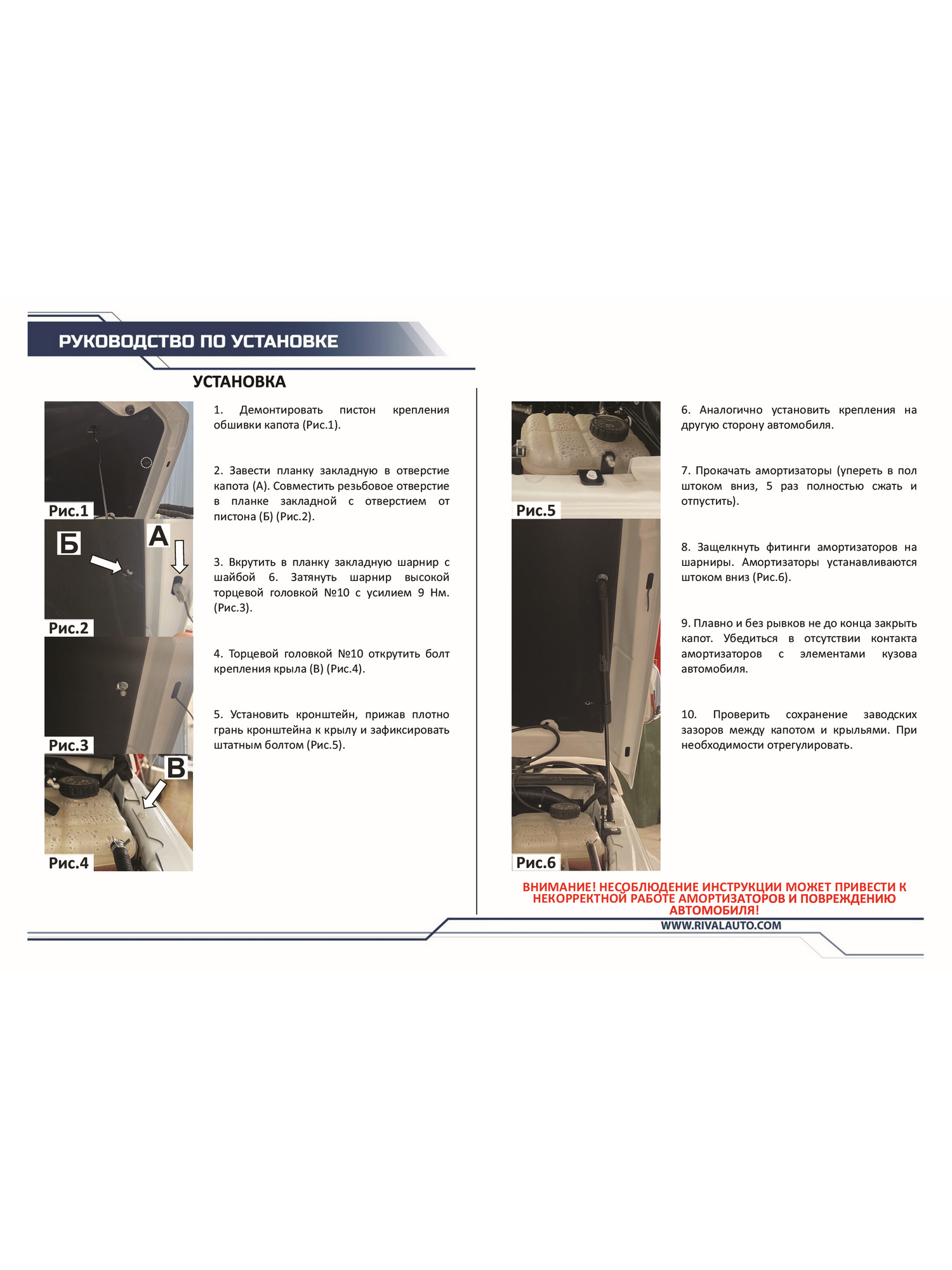 РУКОВОДСТВО ПО УСТАНОВКЕ

УСТАНОВКА

Рис.1

Б

А

Рис.2

Рис.3

В

Рис.4

1. Демонтировать пистон крепления обшивки капота (Рис.1).

2. Завести планку закладную в отверстие капота (А). Совместить резьбовое отверстие в планке закладной с отверстием от пистона (Б) (Рис.2).

3. Вкрутить в планку закладную шарнир с шайбой 6. Затянуть шарнир высокой торцевой головкой №10 с усилием 9 Нм. (Рис.3).

4. Торцевой головкой №10 открутить болт крепления крыла (В) (Рис.4).

5. Установить кронштейн, прижав плотно грань кронштейна к крылу и зафиксировать штатным болтом (Рис.5).

Рис.5

Рис.6

6. Аналогично установить крепления на другую сторону автомобиля.

7. Прокачать амортизаторы (упереть в пол штоком вниз, 5 раз полностью сжать и отпустить).

8. Защелкнуть фитинги амортизаторов на шарниры. Амортизаторы устанавливаются штоком вниз (Рис.6).

9. Плавно и без рывков не до конца закрыть капот. Убедиться в отсутствии контакта амортизаторов с элементами кузова автомобиля.

10. Проверить сохранение заводских зазоров между капотом и крыльями. При необходимости отрегулировать.

ВНИМАНИЕ! НЕСОБЛЮДЕНИЕ ИНСТРУКЦИИ МОЖЕТ ПРИВЕСТИ К НЕКОРРЕКТНОЙ РАБОТЕ АМОРТИЗАТОРОВ И ПОВРЕЖДЕНИЮ АВТОМОБИЛЯ!

WWW.RIVALAUTO.COM