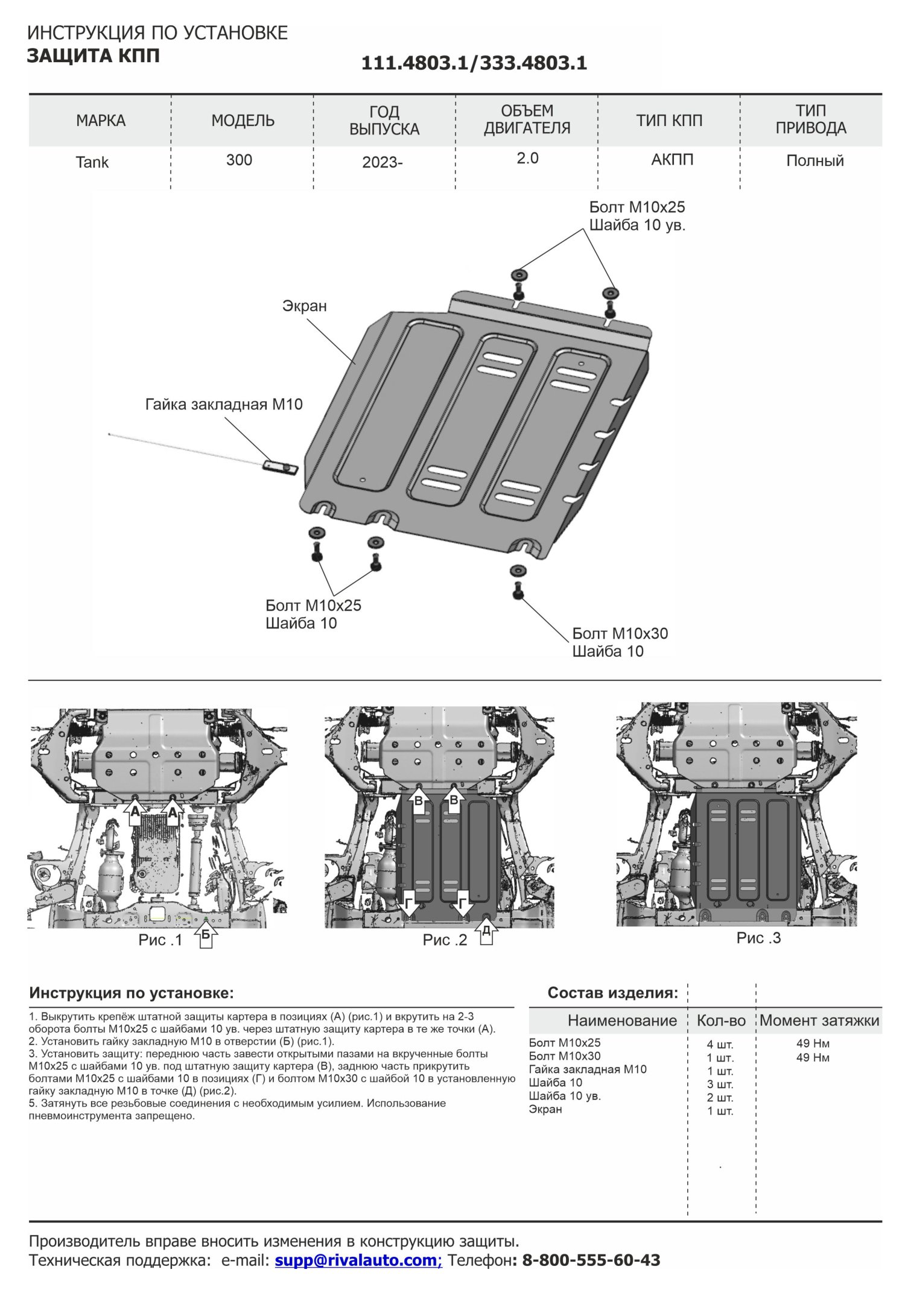 ИНСТРУКЦИЯ ПО УСТАНОВКЕ
ЗАЩИТА КПП

111.4803.1/333.4803.1

| МАРКА | МОДЕЛЬ | ГОД ВЫПУСКА | ОБЪЕМ ДВИГАТЕЛЯ | ТИП КПП | ТИП ПРИВОДА |
|---|---|---|---|---|---|
| Tank | 300 | 2023- | 2.0 | АКПП | Полный |

Болт М10х25
Шайба 10 ув.

Экран

Гайка закладная М10

Болт М10х25
Шайба 10

Болт М10х30
Шайба 10

А А

Рис .1 Б

В В

Г Г

Рис .2 Д

Рис .3

Инструкция по установке:

1. Выкрутить крепёж штатной защиты картера в позициях (А) (рис.1) и вкрутить на 2-3 оборота болты М10х25 с шайбами 10 ув. через штатную защиту картера в те же точки (А).
2. Установить гайку закладную М10 в отверстии (Б) (рис.1).
3. Установить защиту: переднюю часть завести открытыми пазами на вкрученные болты М10х25 с шайбами 10 ув. под штатную защиту картера (В), заднюю часть прикрутить болтами М10х25 с шайбами 10 в позициях (Г) и болтом М10х30 с шайбой 10 в установленную гайку закладную М10 в точке (Д) (рис.2).
5. Затянуть все резьбовые соединения с необходимым усилием. Использование пневмоинструмента запрещено.

Состав изделия:

| Наименование | Кол-во | Момент затяжки |
|---|---|---|
| Болт М10х25 | 4 шт. | 49 Нм |
| Болт М10х30 | 1 шт. | 49 Нм |
| Гайка закладная М10 | 1 шт. | |
| Шайба 10 | 3 шт. | |
| Шайба 10 ув. | 2 шт. | |
| Экран | 1 шт. | |

Производитель вправе вносить изменения в конструкцию защиты.
Техническая поддержка: e-mail: supp@rivalauto.com; Телефон: 8-800-555-60-43