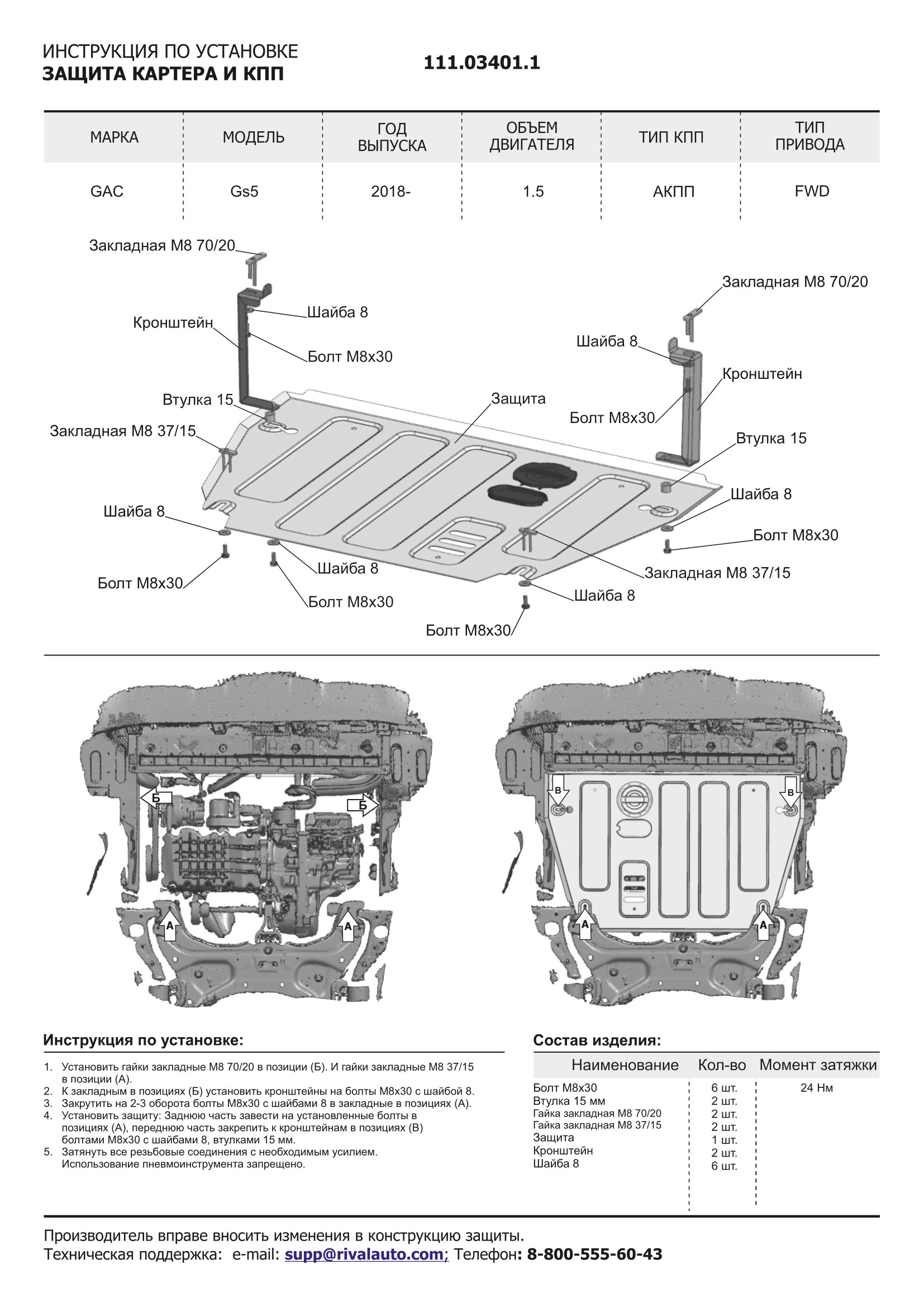 ИНСТРУКЦИЯ ПО УСТАНОВКЕ
ЗАЩИТА КАРТЕРА И КПП

111.03401.1

| МАРКА | МОДЕЛЬ | ГОД ВЫПУСКА | ОБЪЕМ ДВИГАТЕЛЯ | ТИП КПП | ТИП ПРИВОДА |
|---|---|---|---|---|---|
| GAC | Gs5 | 2018- | 1.5 | АКПП | FWD |

Закладная М8 70/20
Кронштейн
Шайба 8
Болт М8х30
Втулка 15
Закладная М8 37/15
Шайба 8
Болт М8х30
Шайба 8
Болт М8х30
Защита
Закладная М8 70/20
Шайба 8
Кронштейн
Болт М8х30
Втулка 15
Шайба 8
Болт М8х30
Закладная М8 37/15
Шайба 8
Болт М8х30

Б
Б
А
А
В
В
А
А

Инструкция по установке:
1. Установить гайки закладные М8 70/20 в позиции (Б). И гайки закладные М8 37/15 в позиции (А).
2. К закладным в позициях (Б) установить кронштейны на болты М8х30 с шайбой 8.
3. Закрутить на 2-3 оборота болты М8х30 с шайбами 8 в закладные в позициях (А).
4. Установить защиту: Заднюю часть завести на установленные болты в позициях (А), переднюю часть закрепить к кронштейнам в позициях (В) болтами М8х30 с шайбами 8, втулками 15 мм.
5. Затянуть все резьбовые соединения с необходимым усилием. Использование пневмоинструмента запрещено.

Состав изделия:
| Наименование | Кол-во | Момент затяжки |
|---|---|---|
| Болт М8х30 | 6 шт. | 24 Нм |
| Втулка 15 мм | 2 шт. | |
| Гайка закладная М8 70/20 | 2 шт. | |
| Гайка закладная М8 37/15 | 2 шт. | |
| Защита | 1 шт. | |
| Кронштейн | 2 шт. | |
| Шайба 8 | 6 шт. | |

Производитель вправе вносить изменения в конструкцию защиты.
Техническая поддержка: e-mail: supp@rivalauto.com; Телефон: 8-800-555-60-43