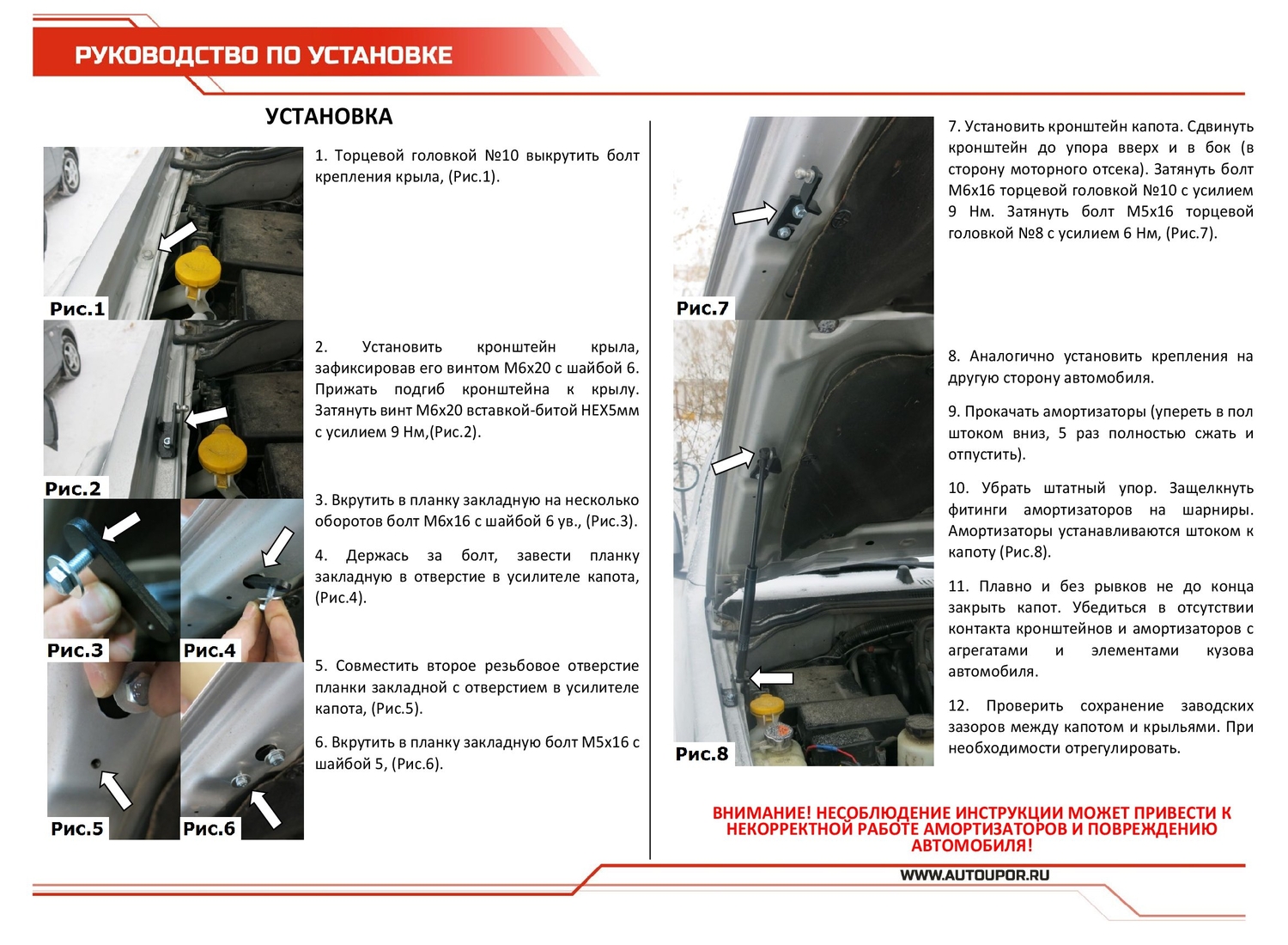 РУКОВОДСТВО ПО УСТАНОВКЕ

УСТАНОВКА

Рис.1

1. Торцевой головкой №10 выкрутить болт крепления крыла, (Рис.1).

Рис.2

2. Установить кронштейн крыла, зафиксировав его винтом М6х20 с шайбой 6. Прижать подгиб кронштейна к крылу. Затянуть винт М6х20 вставкой-битой HEX5мм с усилием 9 Нм,(Рис.2).

Рис.3

Рис.4

3. Вкрутить в планку закладную на несколько оборотов болт М6х16 с шайбой 6 ув., (Рис.3).

4. Держась за болт, завести планку закладную в отверстие в усилителе капота, (Рис.4).

Рис.5

Рис.6

5. Совместить второе резьбовое отверстие планки закладной с отверстием в усилителе капота, (Рис.5).

6. Вкрутить в планку закладную болт М5х16 с шайбой 5, (Рис.6).

Рис.7

7. Установить кронштейн капота. Сдвинуть кронштейн до упора вверх и в бок (в сторону моторного отсека). Затянуть болт М6х16 торцевой головкой №10 с усилием 9 Нм. Затянуть болт М5х16 торцевой головкой №8 с усилием 6 Нм, (Рис.7).

Рис.8

8. Аналогично установить крепления на другую сторону автомобиля.

9. Прокачать амортизаторы (упереть в пол штоком вниз, 5 раз полностью сжать и отпустить).

10. Убрать штатный упор. Защелкнуть фитинги амортизаторов на шарниры. Амортизаторы устанавливаются штоком к капоту (Рис.8).

11. Плавно и без рывков не до конца закрыть капот. Убедиться в отсутствии контакта кронштейнов и амортизаторов с агрегатами и элементами кузова автомобиля.

12. Проверить сохранение заводских зазоров между капотом и крыльями. При необходимости отрегулировать.

ВНИМАНИЕ! НЕСОБЛЮДЕНИЕ ИНСТРУКЦИИ МОЖЕТ ПРИВЕСТИ К НЕКОРРЕКТНОЙ РАБОТЕ АМОРТИЗАТОРОВ И ПОВРЕЖДЕНИЮ АВТОМОБИЛЯ!

WWW.AUTOUPOR.RU