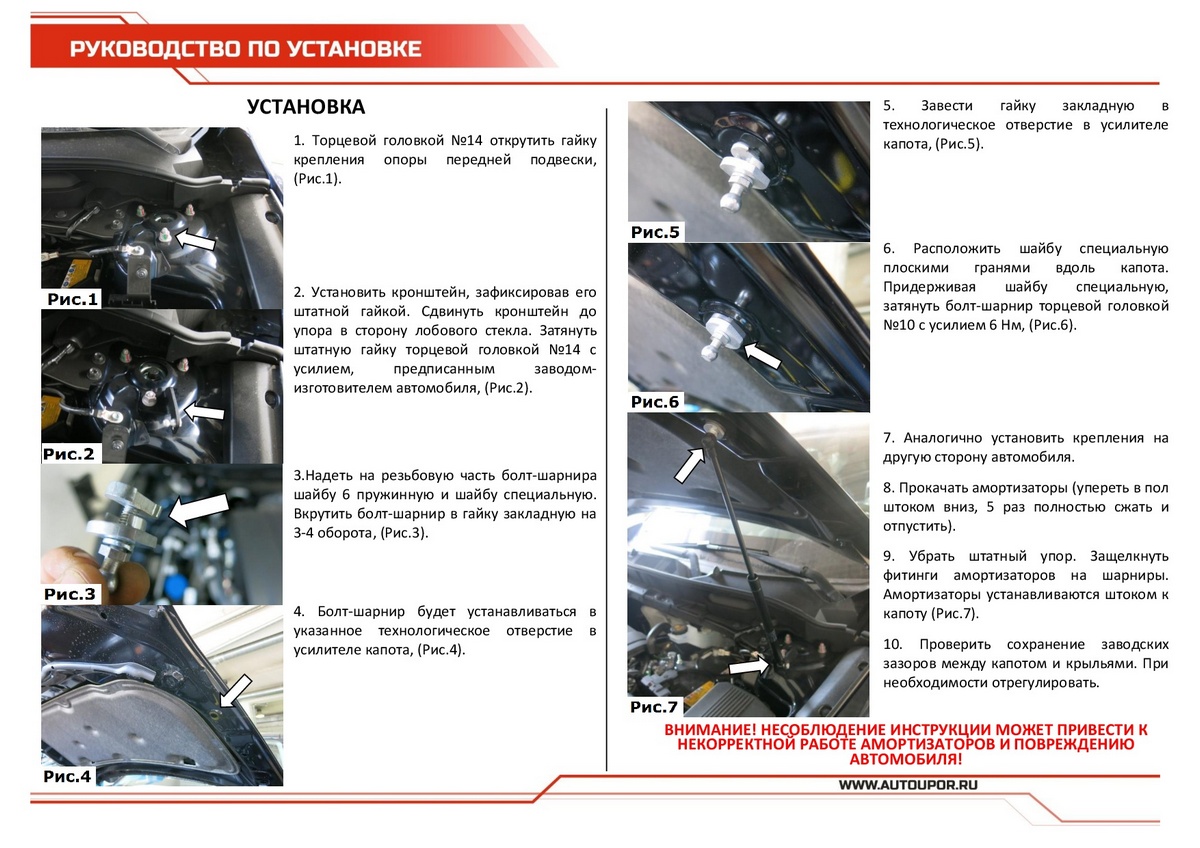 РУКОВОДСТВО ПО УСТАНОВКЕ

УСТАНОВКА

Рис.1

1. Торцевой головкой №14 открутить гайку крепления опоры передней подвески, (Рис.1).

Рис.2

2. Установить кронштейн, зафиксировав его штатной гайкой. Сдвинуть кронштейн до упора в сторону лобового стекла. Затянуть штатную гайку торцевой головкой №14 с усилием, предписанным заводом-изготовителем автомобиля, (Рис.2).

Рис.3

3.Надеть на резьбовую часть болт-шарнира шайбу 6 пружинную и шайбу специальную. Вкрутить болт-шарнир в гайку закладную на 3-4 оборота, (Рис.3).

Рис.4

4. Болт-шарнир будет устанавливаться в указанное технологическое отверстие в усилителе капота, (Рис.4).

Рис.5

5. Завести гайку закладную в технологическое отверстие в усилителе капота, (Рис.5).

Рис.6

6. Расположить шайбу специальную плоскими гранями вдоль капота. Придерживая шайбу специальную, затянуть болт-шарнир торцевой головкой №10 с усилием 6 Нм, (Рис.6).

Рис.7

7. Аналогично установить крепления на другую сторону автомобиля.

8. Прокачать амортизаторы (упереть в пол штоком вниз, 5 раз полностью сжать и отпустить).

9. Убрать штатный упор. Защелкнуть фитинги амортизаторов на шарниры. Амортизаторы устанавливаются штоком к капоту (Рис.7).

10. Проверить сохранение заводских зазоров между капотом и крыльями. При необходимости отрегулировать.

ВНИМАНИЕ! НЕСОБЛЮДЕНИЕ ИНСТРУКЦИИ МОЖЕТ ПРИВЕСТИ К НЕКОРРЕКТНОЙ РАБОТЕ АМОРТИЗАТОРОВ И ПОВРЕЖДЕНИЮ АВТОМОБИЛЯ!

WWW.AUTOUPOR.RU