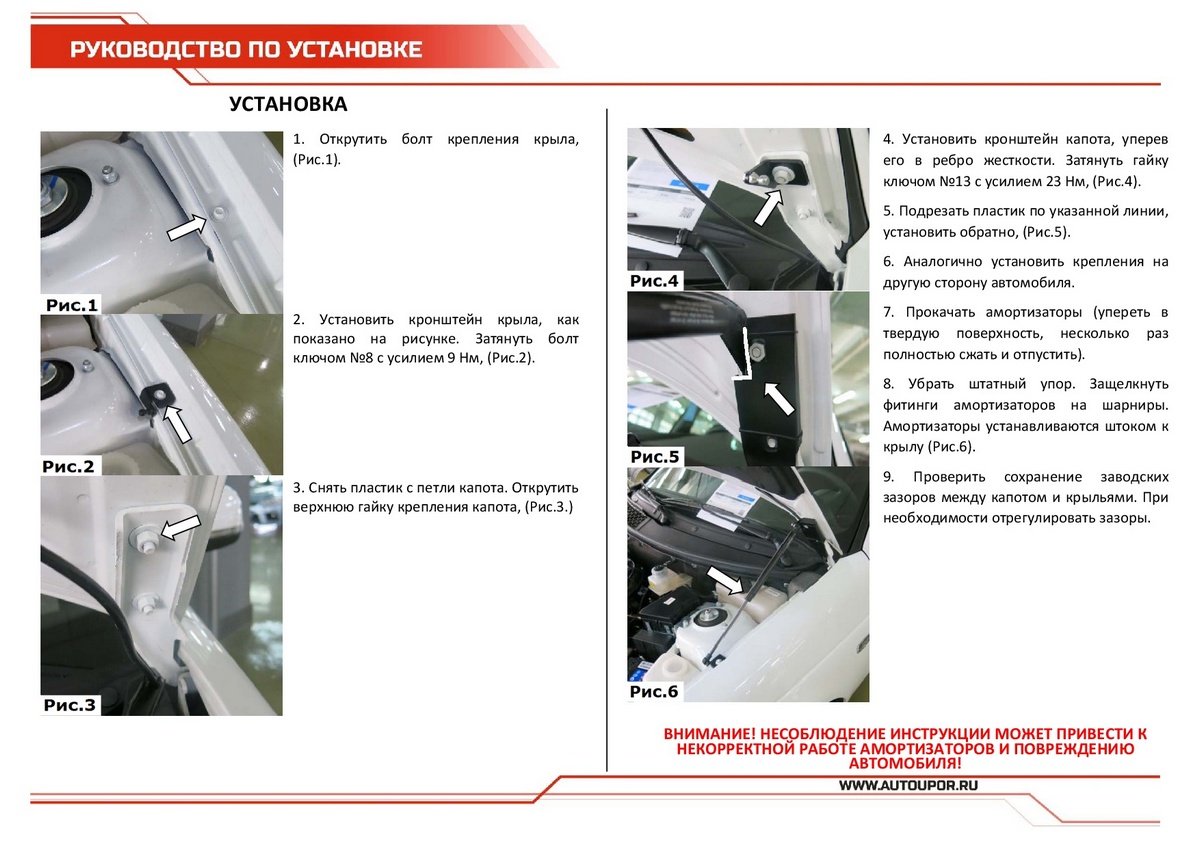 РУКОВОДСТВО ПО УСТАНОВКЕ

УСТАНОВКА

Рис.1

1. Открутить болт крепления крыла, (Рис.1).

Рис.2

2. Установить кронштейн крыла, как показано на рисунке. Затянуть болт ключом №8 с усилием 9 Нм, (Рис.2).

Рис.3

3. Снять пластик с петли капота. Открутить верхнюю гайку крепления капота, (Рис.3.)

Рис.4

Рис.5

Рис.6

4. Установить кронштейн капота, уперев его в ребро жесткости. Затянуть гайку ключом №13 с усилием 23 Нм, (Рис.4).

5. Подрезать пластик по указанной линии, установить обратно, (Рис.5).

6. Аналогично установить крепления на другую сторону автомобиля.

7. Прокачать амортизаторы (упереть в твердую поверхность, несколько раз полностью сжать и отпустить).

8. Убрать штатный упор. Защелкнуть фитинги амортизаторов на шарниры. Амортизаторы устанавливаются штоком к крылу (Рис.6).

9. Проверить сохранение заводских зазоров между капотом и крыльями. При необходимости отрегулировать зазоры.

ВНИМАНИЕ! НЕСОБЛЮДЕНИЕ ИНСТРУКЦИИ МОЖЕТ ПРИВЕСТИ К НЕКОРРЕКТНОЙ РАБОТЕ АМОРТИЗАТОРОВ И ПОВРЕЖДЕНИЮ АВТОМОБИЛЯ!

WWW.AUTOUPOR.RU