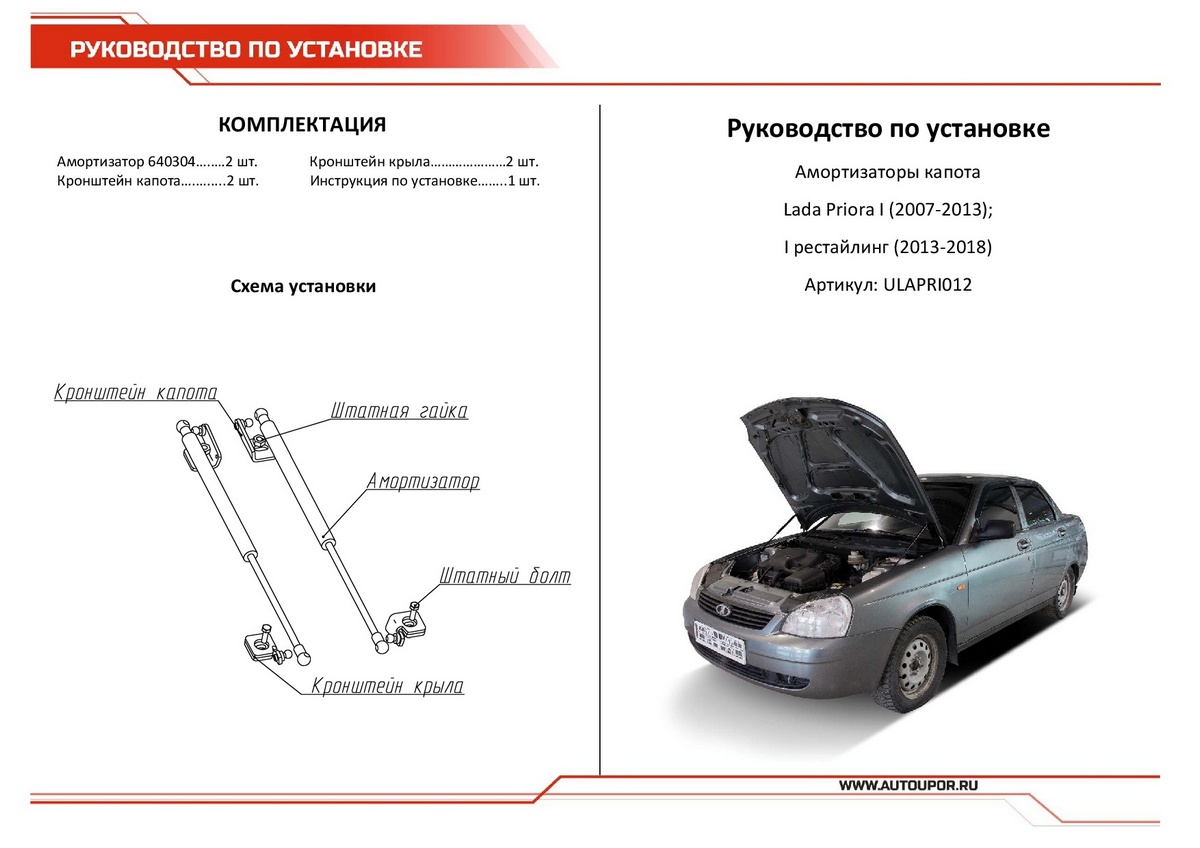 РУКОВОДСТВО ПО УСТАНОВКЕ

КОМПЛЕКТАЦИЯ

Амортизатор 640304……..2 шт.
Кронштейн капота………...2 шт.
Кронштейн крыла…………………2 шт.
Инструкция по установке……..1 шт.

Схема установки

Кронштейн капота
Штатная гайка
Амортизатор
Штатный болт
Кронштейн крыла

Руководство по установке

Амортизаторы капота

Lada Priora I (2007-2013);

I рестайлинг (2013-2018)

Артикул: ULAPRI012

WWW.AUTOUPOR.RU