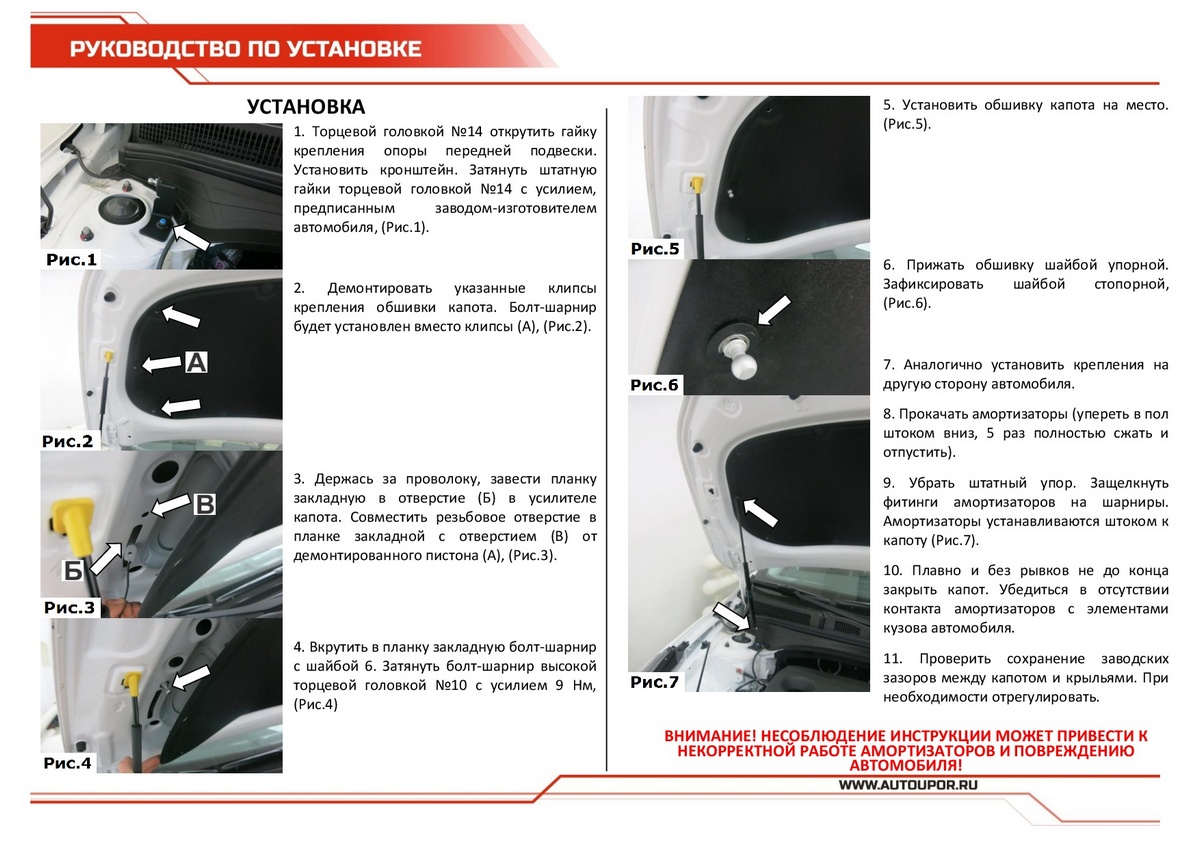 РУКОВОДСТВО ПО УСТАНОВКЕ

УСТАНОВКА

Рис.1

1. Торцевой головкой №14 открутить гайку крепления опоры передней подвески. Установить кронштейн. Затянуть штатную гайки торцевой головкой №14 с усилием, предписанным заводом-изготовителем автомобиля, (Рис.1).

А

Рис.2

2. Демонтировать указанные клипсы крепления обшивки капота. Болт-шарнир будет установлен вместо клипсы (А), (Рис.2).

В

Б

Рис.3

3. Держась за проволоку, завести планку закладную в отверстие (Б) в усилителе капота. Совместить резьбовое отверстие в планке закладной с отверстием (В) от демонтированного пистона (А), (Рис.3).

Рис.4

4. Вкрутить в планку закладную болт-шарнир с шайбой 6. Затянуть болт-шарнир высокой торцевой головкой №10 с усилием 9 Нм, (Рис.4)

Рис.5

5. Установить обшивку капота на место. (Рис.5).

Рис.6

6. Прижать обшивку шайбой упорной. Зафиксировать шайбой стопорной, (Рис.6).

7. Аналогично установить крепления на другую сторону автомобиля.

Рис.7

8. Прокачать амортизаторы (упереть в пол штоком вниз, 5 раз полностью сжать и отпустить).

9. Убрать штатный упор. Защелкнуть фитинги амортизаторов на шарниры. Амортизаторы устанавливаются штоком к капоту (Рис.7).

10. Плавно и без рывков не до конца закрыть капот. Убедиться в отсутствии контакта амортизаторов с элементами кузова автомобиля.

11. Проверить сохранение заводских зазоров между капотом и крыльями. При необходимости отрегулировать.

ВНИМАНИЕ! НЕСОБЛЮДЕНИЕ ИНСТРУКЦИИ МОЖЕТ ПРИВЕСТИ К НЕКОРРЕКТНОЙ РАБОТЕ АМОРТИЗАТОРОВ И ПОВРЕЖДЕНИЮ АВТОМОБИЛЯ!

WWW.AUTOUPOR.RU