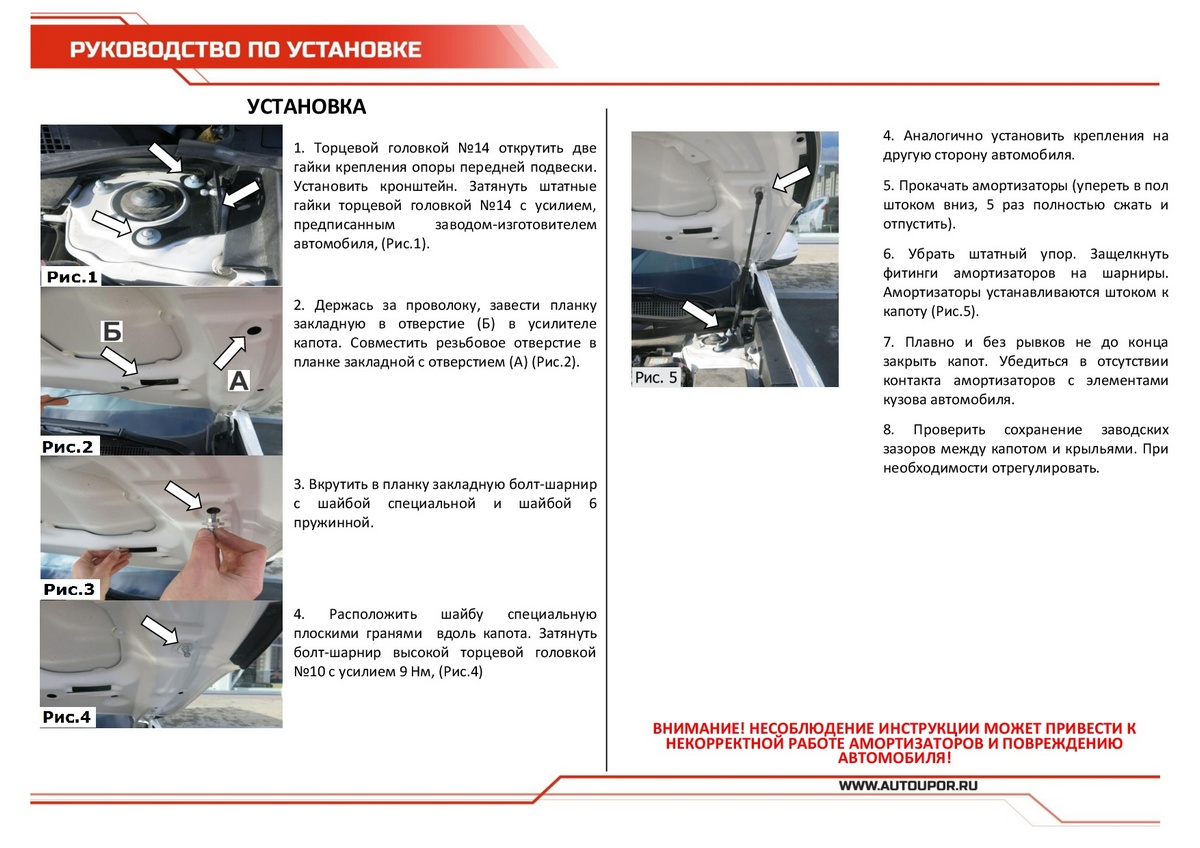 РУКОВОДСТВО ПО УСТАНОВКЕ

УСТАНОВКА

Рис.1

1. Торцевой головкой №14 открутить две гайки крепления опоры передней подвески. Установить кронштейн. Затянуть штатные гайки торцевой головкой №14 с усилием, предписанным заводом-изготовителем автомобиля, (Рис.1).

Б

А

Рис.2

2. Держась за проволоку, завести планку закладную в отверстие (Б) в усилителе капота. Совместить резьбовое отверстие в планке закладной с отверстием (А) (Рис.2).

Рис.3

3. Вкрутить в планку закладную болт-шарнир с шайбой специальной и шайбой 6 пружинной.

Рис.4

4. Расположить шайбу специальную плоскими гранями вдоль капота. Затянуть болт-шарнир высокой торцевой головкой №10 с усилием 9 Нм, (Рис.4)

Рис. 5

4. Аналогично установить крепления на другую сторону автомобиля.

5. Прокачать амортизаторы (упереть в пол штоком вниз, 5 раз полностью сжать и отпустить).

6. Убрать штатный упор. Защелкнуть фитинги амортизаторов на шарниры. Амортизаторы устанавливаются штоком к капоту (Рис.5).

7. Плавно и без рывков не до конца закрыть капот. Убедиться в отсутствии контакта амортизаторов с элементами кузова автомобиля.

8. Проверить сохранение заводских зазоров между капотом и крыльями. При необходимости отрегулировать.

ВНИМАНИЕ! НЕСОБЛЮДЕНИЕ ИНСТРУКЦИИ МОЖЕТ ПРИВЕСТИ К НЕКОРРЕКТНОЙ РАБОТЕ АМОРТИЗАТОРОВ И ПОВРЕЖДЕНИЮ АВТОМОБИЛЯ!

WWW.AUTOUPOR.RU