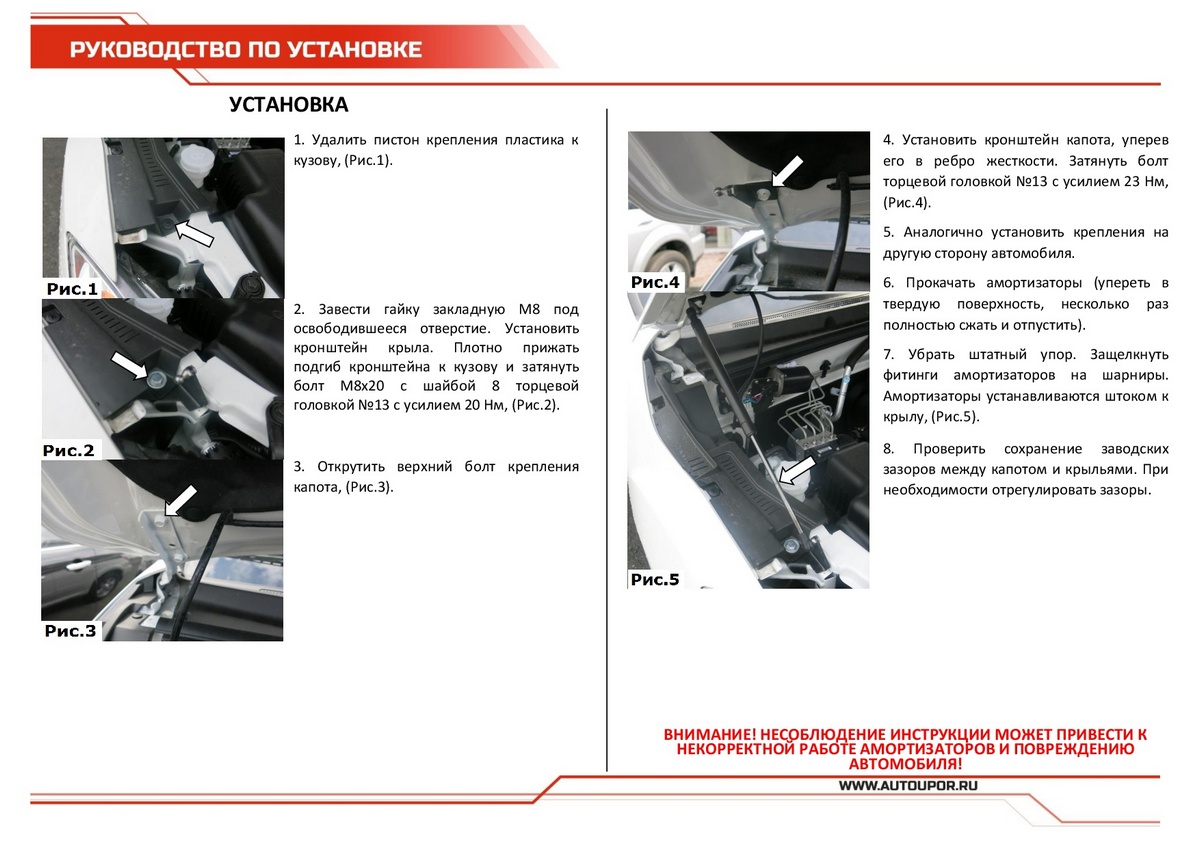 РУКОВОДСТВО ПО УСТАНОВКЕ

УСТАНОВКА

Рис.1

1. Удалить пистон крепления пластика к кузову, (Рис.1).

Рис.2

2. Завести гайку закладную М8 под освободившееся отверстие. Установить кронштейн крыла. Плотно прижать подгиб кронштейна к кузову и затянуть болт М8х20 с шайбой 8 торцевой головкой №13 с усилием 20 Нм, (Рис.2).

Рис.3

3. Открутить верхний болт крепления капота, (Рис.3).

Рис.4

Рис.5

4. Установить кронштейн капота, уперев его в ребро жесткости. Затянуть болт торцевой головкой №13 с усилием 23 Нм, (Рис.4).

5. Аналогично установить крепления на другую сторону автомобиля.

6. Прокачать амортизаторы (упереть в твердую поверхность, несколько раз полностью сжать и отпустить).

7. Убрать штатный упор. Защелкнуть фитинги амортизаторов на шарниры. Амортизаторы устанавливаются штоком к крылу, (Рис.5).

8. Проверить сохранение заводских зазоров между капотом и крыльями. При необходимости отрегулировать зазоры.

ВНИМАНИЕ! НЕСОБЛЮДЕНИЕ ИНСТРУКЦИИ МОЖЕТ ПРИВЕСТИ К НЕКОРРЕКТНОЙ РАБОТЕ АМОРТИЗАТОРОВ И ПОВРЕЖДЕНИЮ АВТОМОБИЛЯ!

WWW.AUTOUPOR.RU