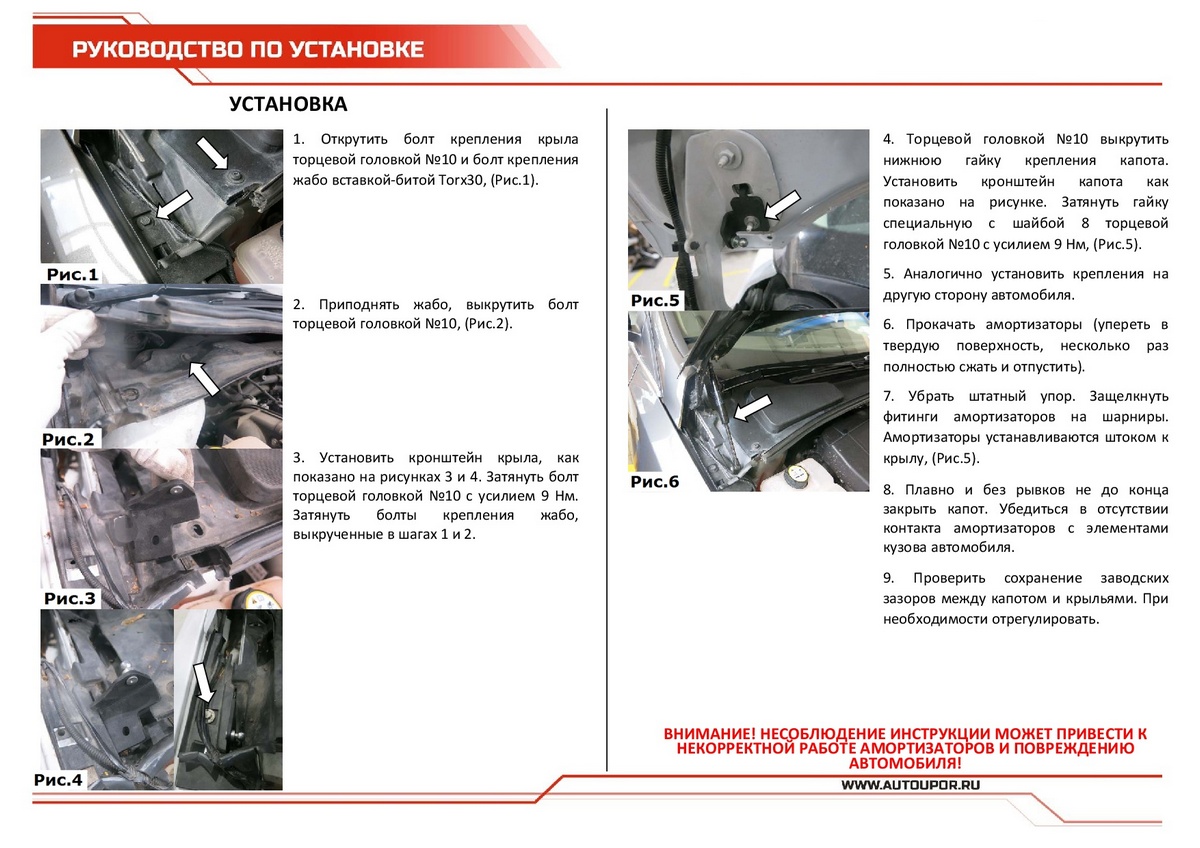 РУКОВОДСТВО ПО УСТАНОВКЕ

УСТАНОВКА

Рис.1

1. Открутить болт крепления крыла торцевой головкой №10 и болт крепления жабо вставкой-битой Torx30, (Рис.1).

Рис.2

2. Приподнять жабо, выкрутить болт торцевой головкой №10, (Рис.2).

Рис.3

3. Установить кронштейн крыла, как показано на рисунках 3 и 4. Затянуть болт торцевой головкой №10 с усилием 9 Нм. Затянуть болты крепления жабо, выкрученные в шагах 1 и 2.

Рис.4

Рис.5

4. Торцевой головкой №10 выкрутить нижнюю гайку крепления капота. Установить кронштейн капота как показано на рисунке. Затянуть гайку специальную с шайбой 8 торцевой головкой №10 с усилием 9 Нм, (Рис.5).

5. Аналогично установить крепления на другую сторону автомобиля.

Рис.6

6. Прокачать амортизаторы (упереть в твердую поверхность, несколько раз полностью сжать и отпустить).

7. Убрать штатный упор. Защелкнуть фитинги амортизаторов на шарниры. Амортизаторы устанавливаются штоком к крылу, (Рис.5).

8. Плавно и без рывков не до конца закрыть капот. Убедиться в отсутствии контакта амортизаторов с элементами кузова автомобиля.

9. Проверить сохранение заводских зазоров между капотом и крыльями. При необходимости отрегулировать.

ВНИМАНИЕ! НЕСОБЛЮДЕНИЕ ИНСТРУКЦИИ МОЖЕТ ПРИВЕСТИ К НЕКОРРЕКТНОЙ РАБОТЕ АМОРТИЗАТОРОВ И ПОВРЕЖДЕНИЮ АВТОМОБИЛЯ!

WWW.AUTOUPOR.RU