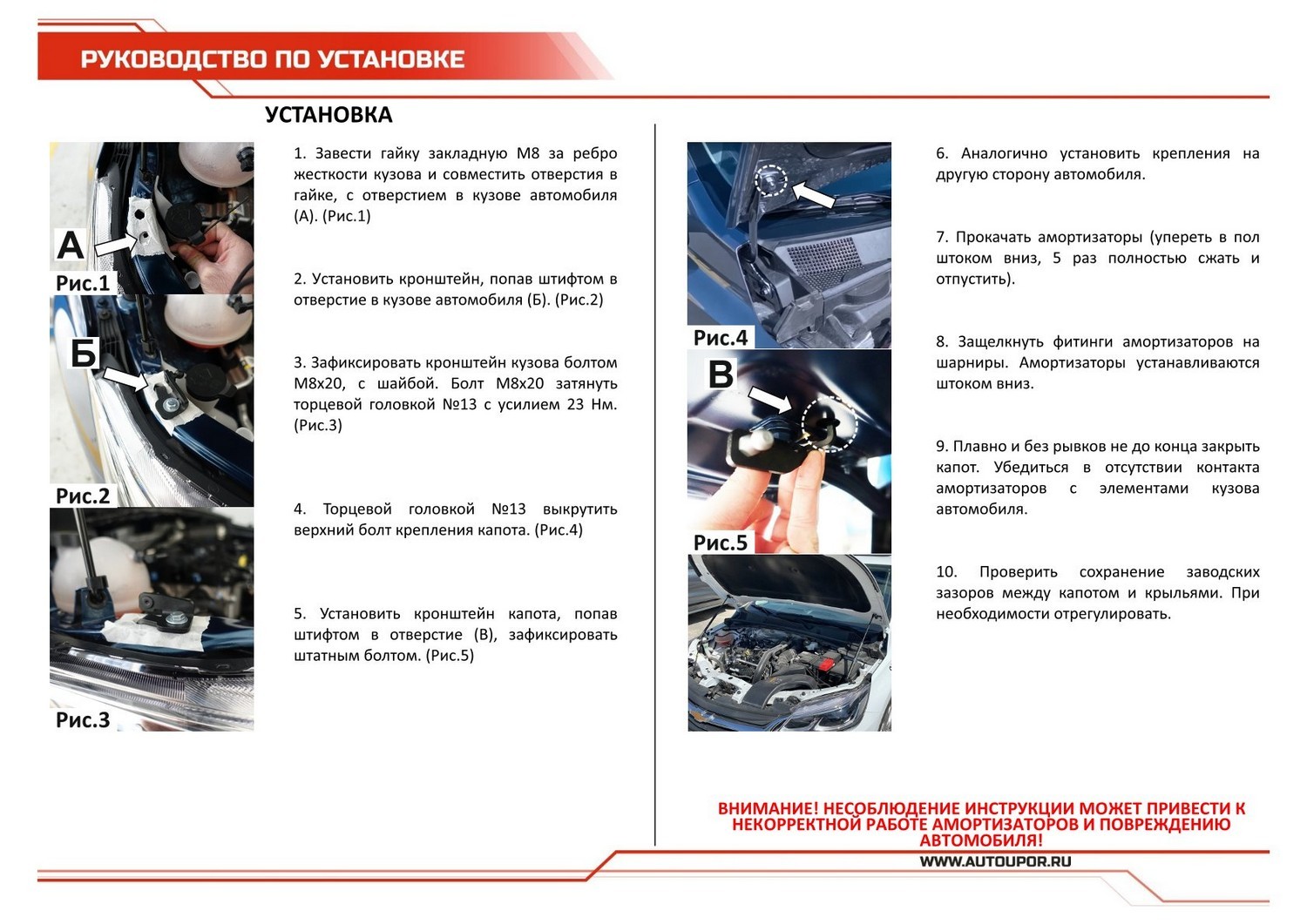 РУКОВОДСТВО ПО УСТАНОВКЕ

УСТАНОВКА

А
Рис.1

Б
Рис.2

Рис.3

1. Завести гайку закладную М8 за ребро жесткости кузова и совместить отверстия в гайке, с отверстием в кузове автомобиля (А). (Рис.1)

2. Установить кронштейн, попав штифтом в отверстие в кузове автомобиля (Б). (Рис.2)

3. Зафиксировать кронштейн кузова болтом М8х20, с шайбой. Болт М8х20 затянуть торцевой головкой №13 с усилием 23 Нм. (Рис.3)

4. Торцевой головкой №13 выкрутить верхний болт крепления капота. (Рис.4)

5. Установить кронштейн капота, попав штифтом в отверстие (В), зафиксировать штатным болтом. (Рис.5)

Рис.4

В
Рис.5

6. Аналогично установить крепления на другую сторону автомобиля.

7. Прокачать амортизаторы (упереть в пол штоком вниз, 5 раз полностью сжать и отпустить).

8. Защелкнуть фитинги амортизаторов на шарниры. Амортизаторы устанавливаются штоком вниз.

9. Плавно и без рывков не до конца закрыть капот. Убедиться в отсутствии контакта амортизаторов с элементами кузова автомобиля.

10. Проверить сохранение заводских зазоров между капотом и крыльями. При необходимости отрегулировать.

ВНИМАНИЕ! НЕСОБЛЮДЕНИЕ ИНСТРУКЦИИ МОЖЕТ ПРИВЕСТИ К НЕКОРРЕКТНОЙ РАБОТЕ АМОРТИЗАТОРОВ И ПОВРЕЖДЕНИЮ АВТОМОБИЛЯ!

WWW.AUTOUPOR.RU