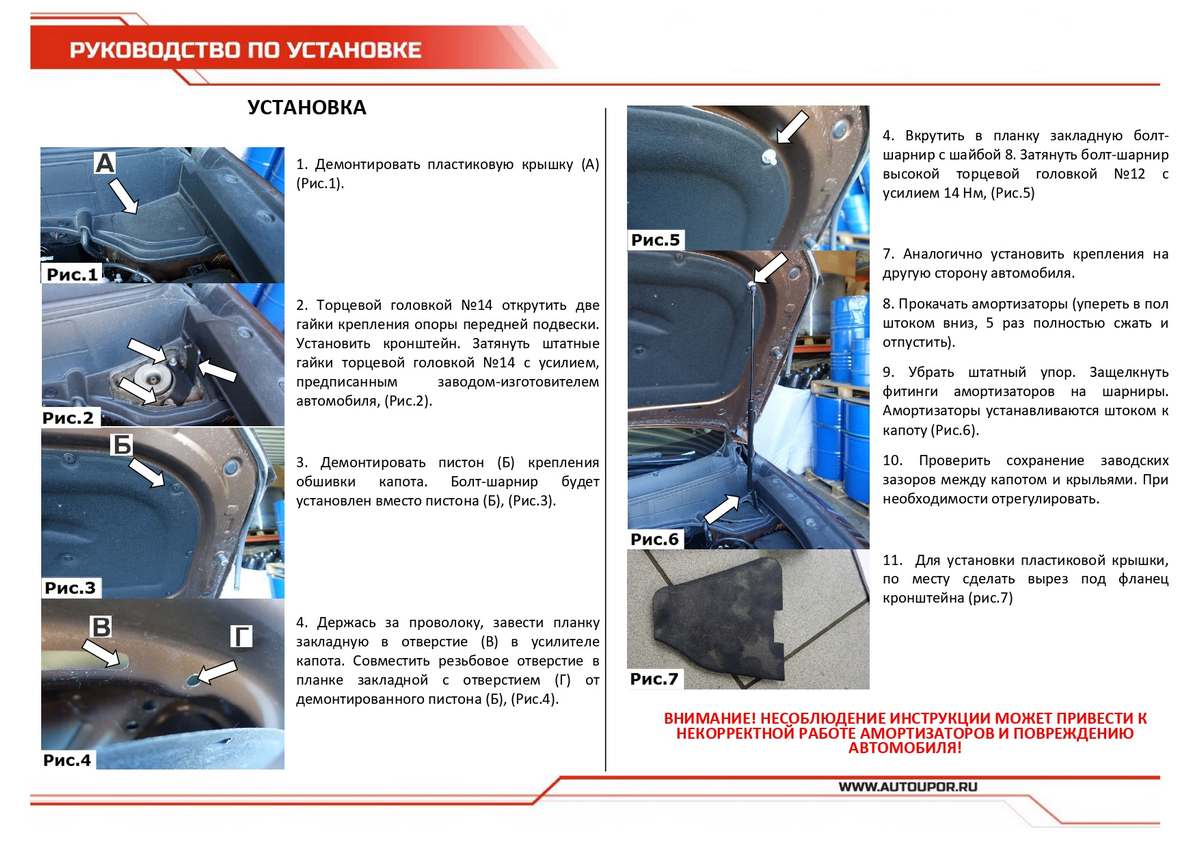 РУКОВОДСТВО ПО УСТАНОВКЕ

УСТАНОВКА

А

Рис.1

1. Демонтировать пластиковую крышку (А) (Рис.1).

Рис.2

2. Торцевой головкой №14 открутить две гайки крепления опоры передней подвески. Установить кронштейн. Затянуть штатные гайки торцевой головкой №14 с усилием, предписанным заводом-изготовителем автомобиля, (Рис.2).

Б

Рис.3

3. Демонтировать пистон (Б) крепления обшивки капота. Болт-шарнир будет установлен вместо пистона (Б), (Рис.3).

В

Г

Рис.4

4. Держась за проволоку, завести планку закладную в отверстие (В) в усилителе капота. Совместить резьбовое отверстие в планке закладной с отверстием (Г) от демонтированного пистона (Б), (Рис.4).

Рис.5

4. Вкрутить в планку закладную болт-шарнир с шайбой 8. Затянуть болт-шарнир высокой торцевой головкой №12 с усилием 14 Нм, (Рис.5)

Рис.6

7. Аналогично установить крепления на другую сторону автомобиля.

8. Прокачать амортизаторы (упереть в пол штоком вниз, 5 раз полностью сжать и отпустить).

9. Убрать штатный упор. Защелкнуть фитинги амортизаторов на шарниры. Амортизаторы устанавливаются штоком к капоту (Рис.6).

10. Проверить сохранение заводских зазоров между капотом и крыльями. При необходимости отрегулировать.

Рис.7

11. Для установки пластиковой крышки, по месту сделать вырез под фланец кронштейна (рис.7)

ВНИМАНИЕ! НЕСОБЛЮДЕНИЕ ИНСТРУКЦИИ МОЖЕТ ПРИВЕСТИ К НЕКОРРЕКТНОЙ РАБОТЕ АМОРТИЗАТОРОВ И ПОВРЕЖДЕНИЮ АВТОМОБИЛЯ!

WWW.AUTOUPOR.RU