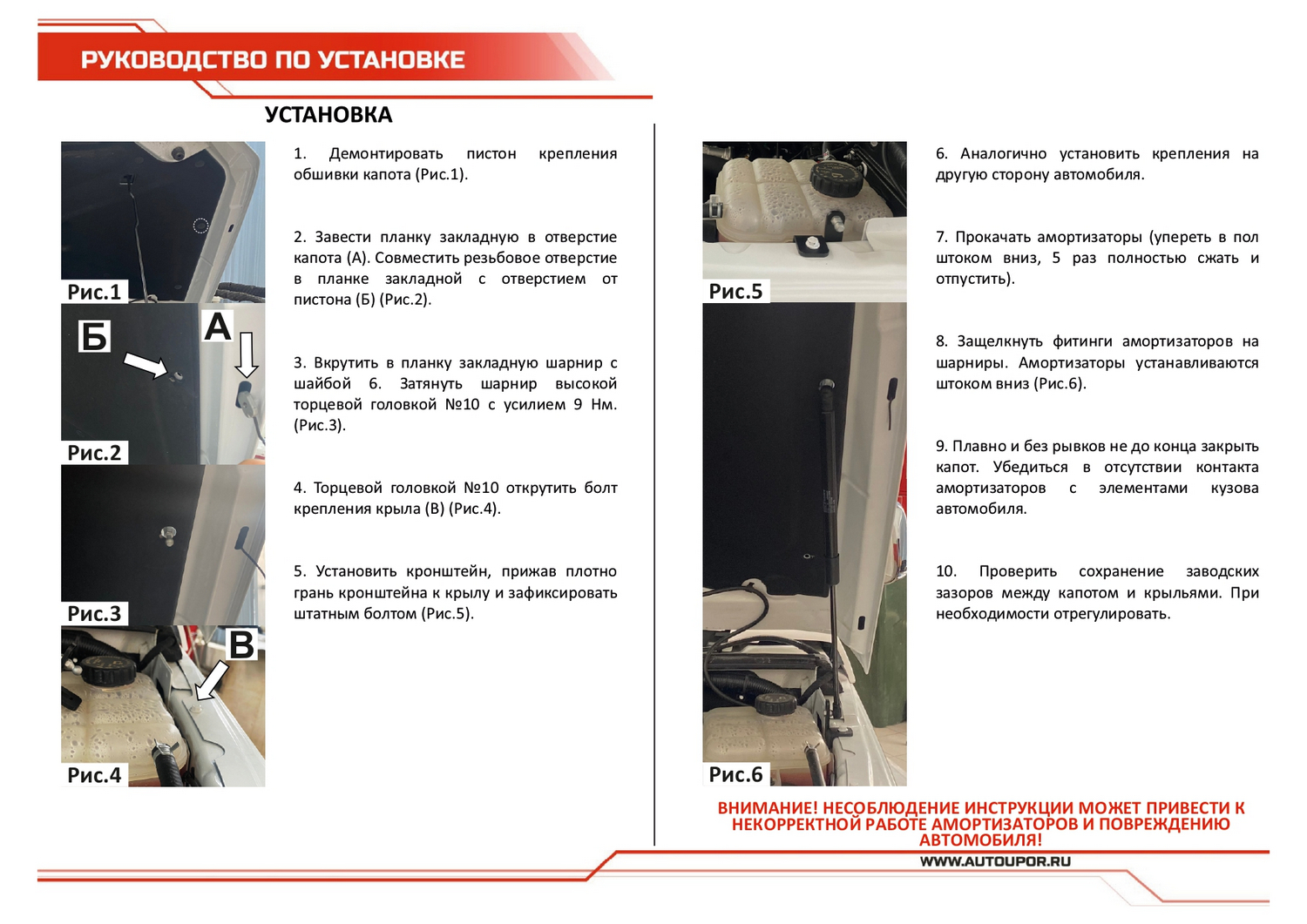 РУКОВОДСТВО ПО УСТАНОВКЕ

УСТАНОВКА

Рис.1

Б

А

Рис.2

Рис.3

В

Рис.4

1. Демонтировать пистон крепления обшивки капота (Рис.1).

2. Завести планку закладную в отверстие капота (А). Совместить резьбовое отверстие в планке закладной с отверстием от пистона (Б) (Рис.2).

3. Вкрутить в планку закладную шарнир с шайбой 6. Затянуть шарнир высокой торцевой головкой №10 с усилием 9 Нм. (Рис.3).

4. Торцевой головкой №10 открутить болт крепления крыла (В) (Рис.4).

5. Установить кронштейн, прижав плотно грань кронштейна к крылу и зафиксировать штатным болтом (Рис.5).

Рис.5

Рис.6

6. Аналогично установить крепления на другую сторону автомобиля.

7. Прокачать амортизаторы (упереть в пол штоком вниз, 5 раз полностью сжать и отпустить).

8. Защелкнуть фитинги амортизаторов на шарниры. Амортизаторы устанавливаются штоком вниз (Рис.6).

9. Плавно и без рывков не до конца закрыть капот. Убедиться в отсутствии контакта амортизаторов с элементами кузова автомобиля.

10. Проверить сохранение заводских зазоров между капотом и крыльями. При необходимости отрегулировать.

ВНИМАНИЕ! НЕСОБЛЮДЕНИЕ ИНСТРУКЦИИ МОЖЕТ ПРИВЕСТИ К НЕКОРРЕКТНОЙ РАБОТЕ АМОРТИЗАТОРОВ И ПОВРЕЖДЕНИЮ АВТОМОБИЛЯ!

WWW.AUTOUPOR.RU