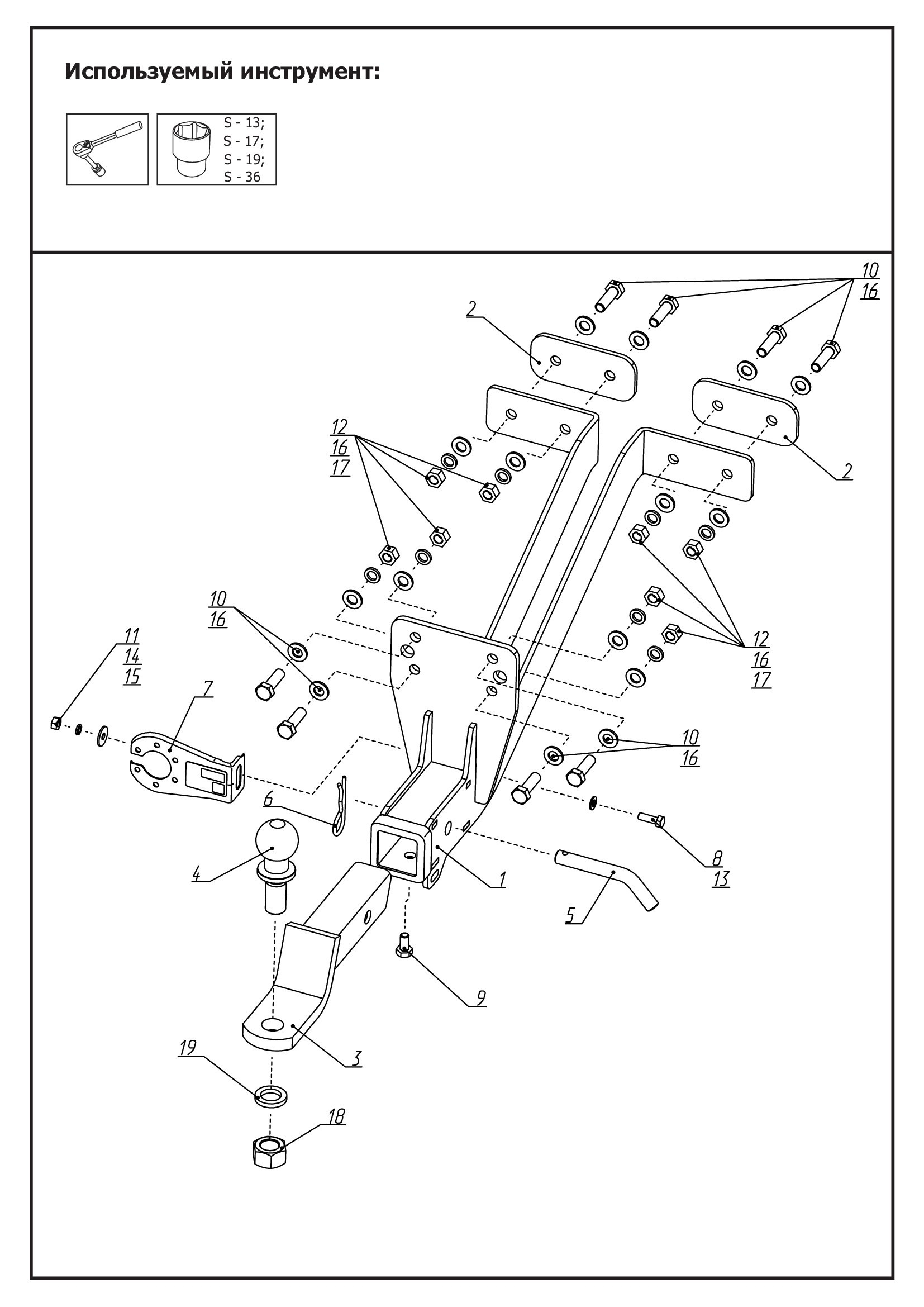 Используемый инструмент:

S - 13;
S - 17;
S - 19;
S - 36

10
16

2

2

12
16
17

10
16

11
14
15

7

12
16
17

10
16

6

4

1

8
13

5

9

3

19

18