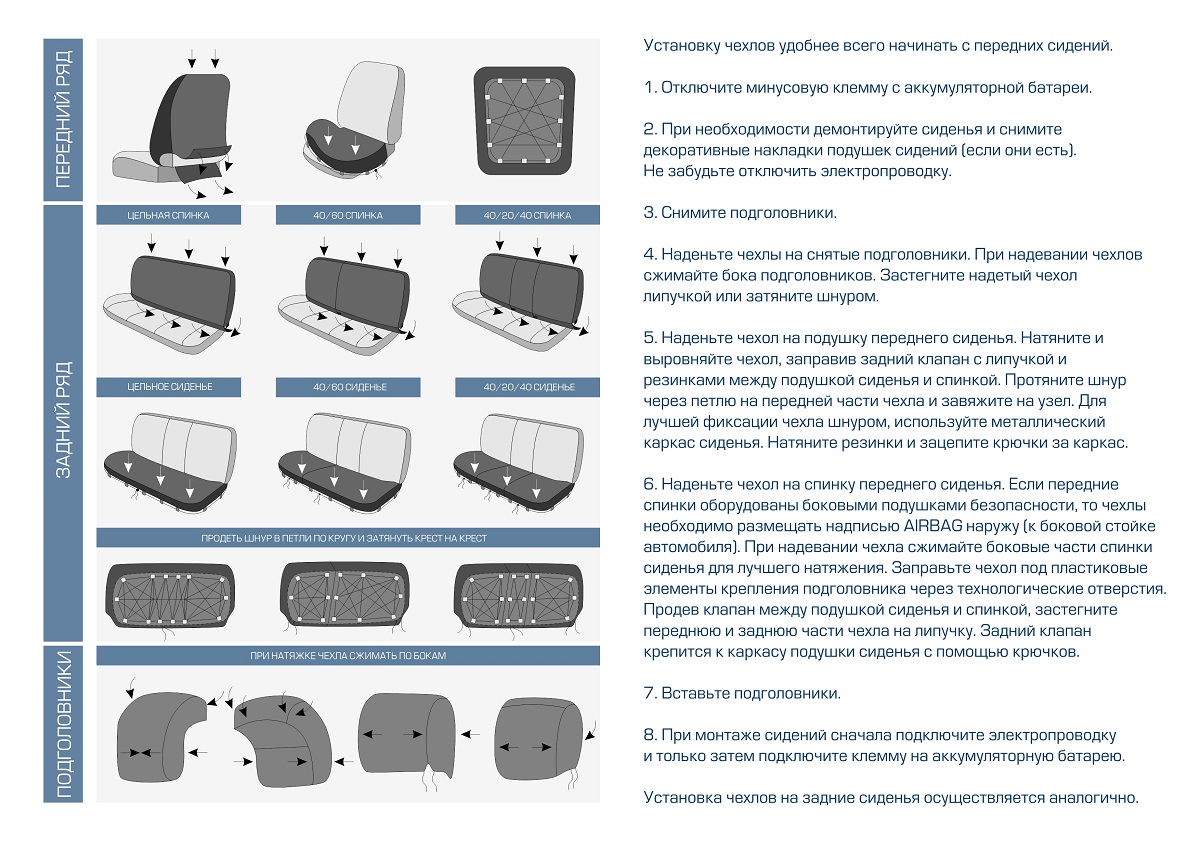 ПЕРЕДНИЙ РЯД

ЗАДНИЙ РЯД

ЦЕЛЬНАЯ СПИНКА

40/60 СПИНКА

40/20/40 СПИНКА

ЦЕЛЬНОЕ СИДЕНЬЕ

40/60 СИДЕНЬЕ

40/20/40 СИДЕНЬЕ

ПРОДЕТЬ ШНУР В ПЕТЛИ ПО КРУГУ И ЗАТЯНУТЬ КРЕСТ НА КРЕСТ

ПОДГОЛОВНИКИ

ПРИ НАТЯЖКЕ ЧЕХЛА СЖИМАТЬ ПО БОКАМ

Установку чехлов удобнее всего начинать с передних сидений.

1. Отключите минусовую клемму с аккумуляторной батареи.

2. При необходимости демонтируйте сиденья и снимите декоративные накладки подушек сидений (если они есть). Не забудьте отключить электропроводку.

3. Снимите подголовники.

4. Наденьте чехлы на снятые подголовники. При надевании чехлов сжимайте бока подголовников. Застегните надетый чехол липучкой или затяните шнуром.

5. Наденьте чехол на подушку переднего сиденья. Натяните и выровняйте чехол, заправив задний клапан с липучкой и резинками между подушкой сиденья и спинкой. Протяните шнур через петлю на передней части чехла и завяжите на узел. Для лучшей фиксации чехла шнуром, используйте металлический каркас сиденья. Натяните резинки и зацепите крючки за каркас.

6. Наденьте чехол на спинку переднего сиденья. Если передние спинки оборудованы боковыми подушками безопасности, то чехлы необходимо размещать надписью AIRBAG наружу (к боковой стойке автомобиля). При надевании чехла сжимайте боковые части спинки сиденья для лучшего натяжения. Заправьте чехол под пластиковые элементы крепления подголовника через технологические отверстия. Продев клапан между подушкой сиденья и спинкой, застегните переднюю и заднюю части чехла на липучку. Задний клапан крепится к каркасу подушки сиденья с помощью крючков.

7. Вставьте подголовники.

8. При монтаже сидений сначала подключите электропроводку и только затем подключите клемму на аккумуляторную батарею.

Установка чехлов на задние сиденья осуществляется аналогично.