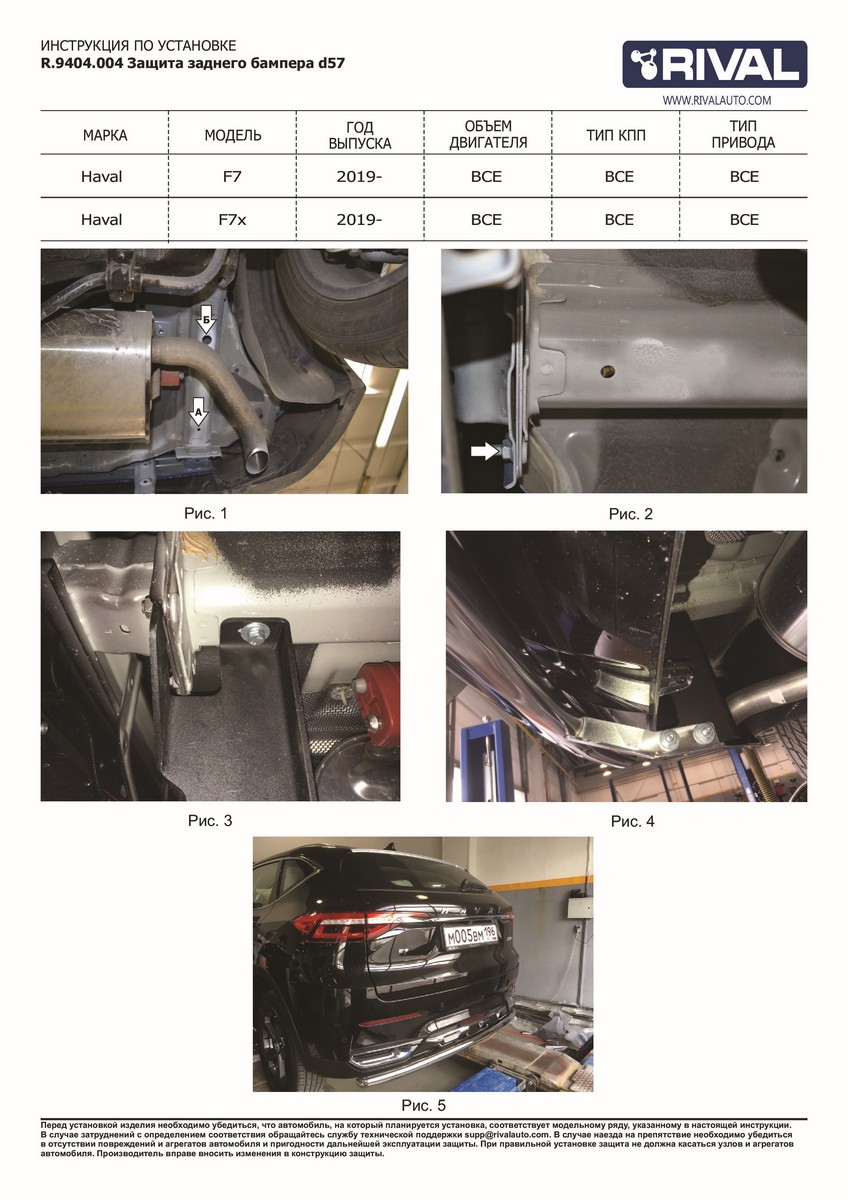 ИНСТРУКЦИЯ ПО УСТАНОВКЕ
R.9404.004 Защита заднего бампера d57

RIVAL
WWW.RIVALAUTO.COM

| МАРКА | МОДЕЛЬ | ГОД ВЫПУСКА | ОБЪЕМ ДВИГАТЕЛЯ | ТИП КПП | ТИП ПРИВОДА |
|---|---|---|---|---|---|
| Haval | F7 | 2019- | ВСЕ | ВСЕ | ВСЕ |
| Haval | F7x | 2019- | ВСЕ | ВСЕ | ВСЕ |

Б
А

Рис. 1

Рис. 2

Рис. 3

Рис. 4

М005ВМ 196

Рис. 5

Перед установкой изделия необходимо убедиться, что автомобиль, на который планируется установка, соответствует модельному ряду, указанному в настоящей инструкции. В случае затруднений с определением соответствия обращайтесь службу технической поддержки supp@rivalauto.com. В случае наезда на препятствие необходимо убедиться в отсутствии повреждений и агрегатов автомобиля и пригодности дальнейшей эксплуатации защиты. При правильной установке защита не должна касаться узлов и агрегатов автомобиля. Производитель вправе вносить изменения в конструкцию защиты.