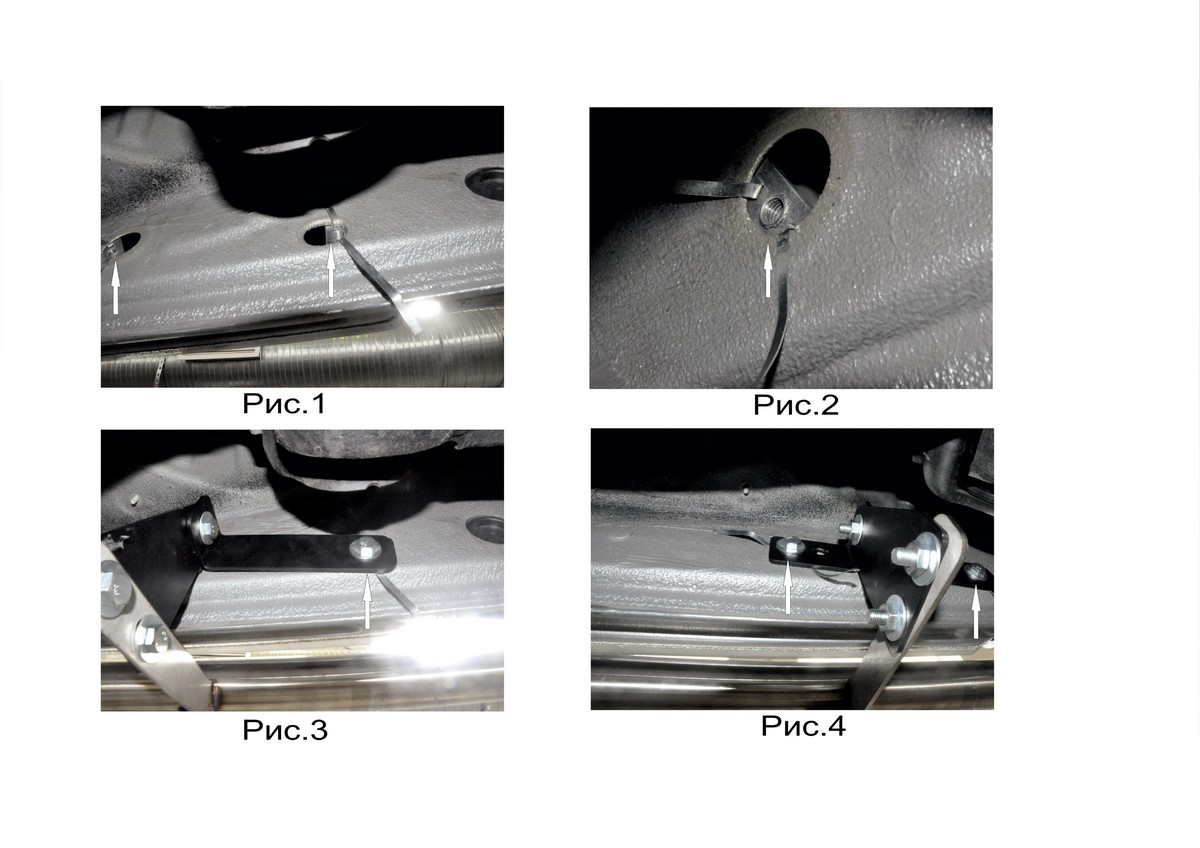 Рис.1

Рис.2

Рис.3

Рис.4