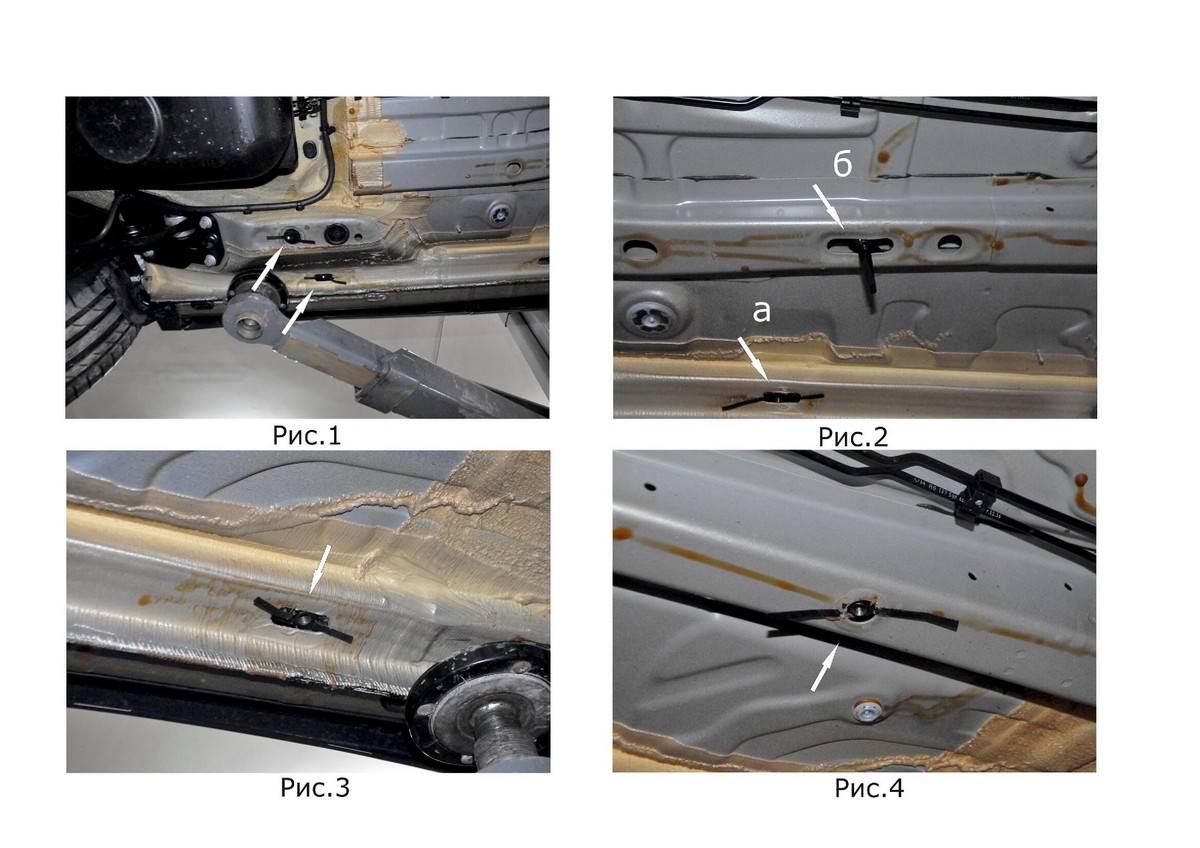 Рис.1

б

а

Рис.2

Рис.3

Рис.4