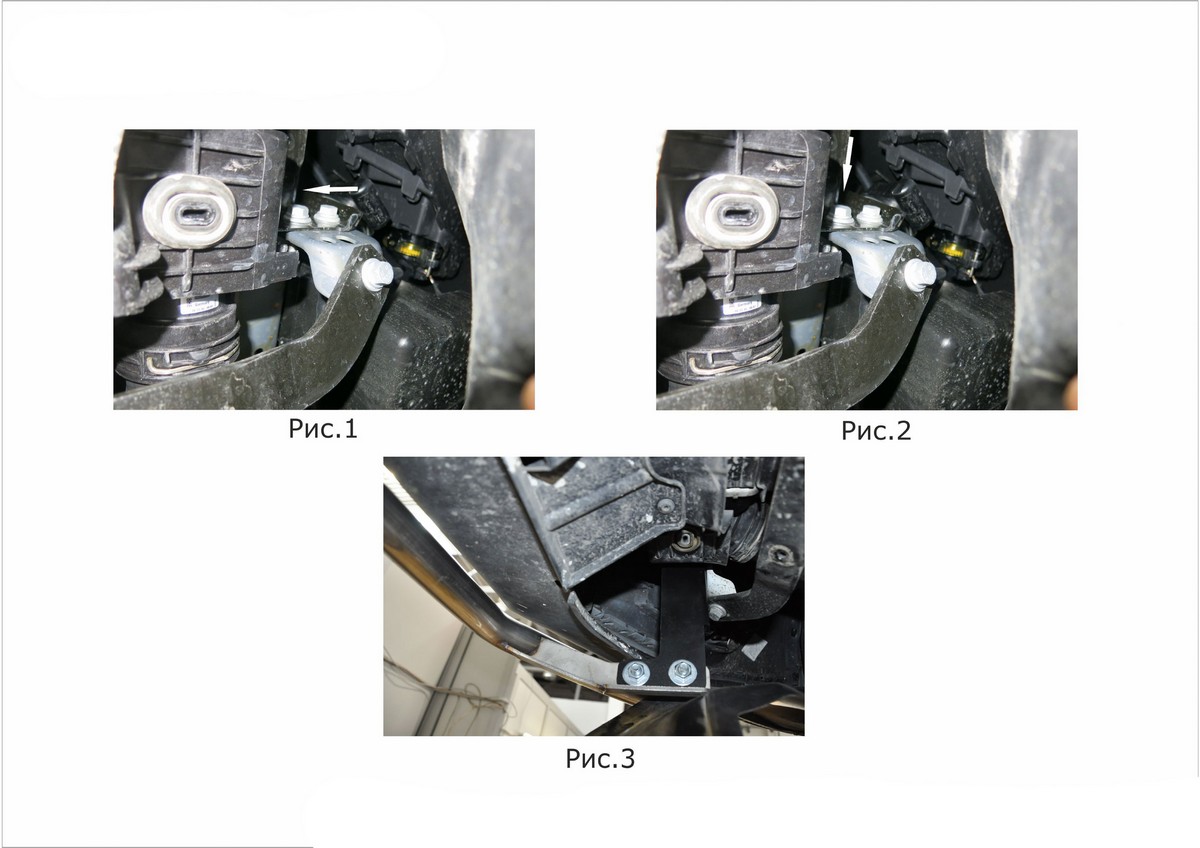 Рис.1

Рис.2

Рис.3