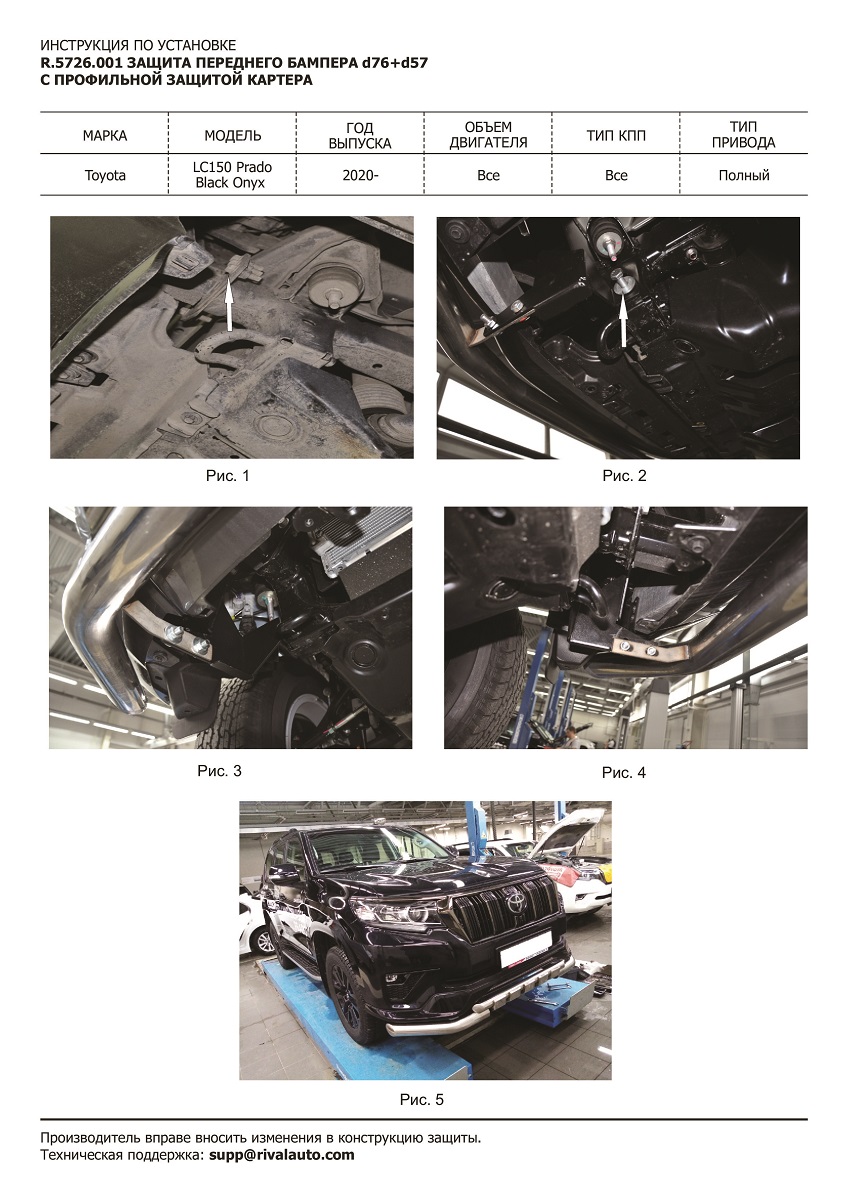 ИНСТРУКЦИЯ ПО УСТАНОВКЕ
R.5726.001 ЗАЩИТА ПЕРЕДНЕГО БАМПЕРА d76+d57
С ПРОФИЛЬНОЙ ЗАЩИТОЙ КАРТЕРА

| МАРКА | МОДЕЛЬ | ГОД ВЫПУСКА | ОБЪЕМ ДВИГАТЕЛЯ | ТИП КПП | ТИП ПРИВОДА |
|---|---|---|---|---|---|
| Toyota | LC150 Prado Black Onyx | 2020- | Все | Все | Полный |

Рис. 1

Рис. 2

Рис. 3

Рис. 4

Рис. 5

Производитель вправе вносить изменения в конструкцию защиты.
Техническая поддержка: supp@rivalauto.com