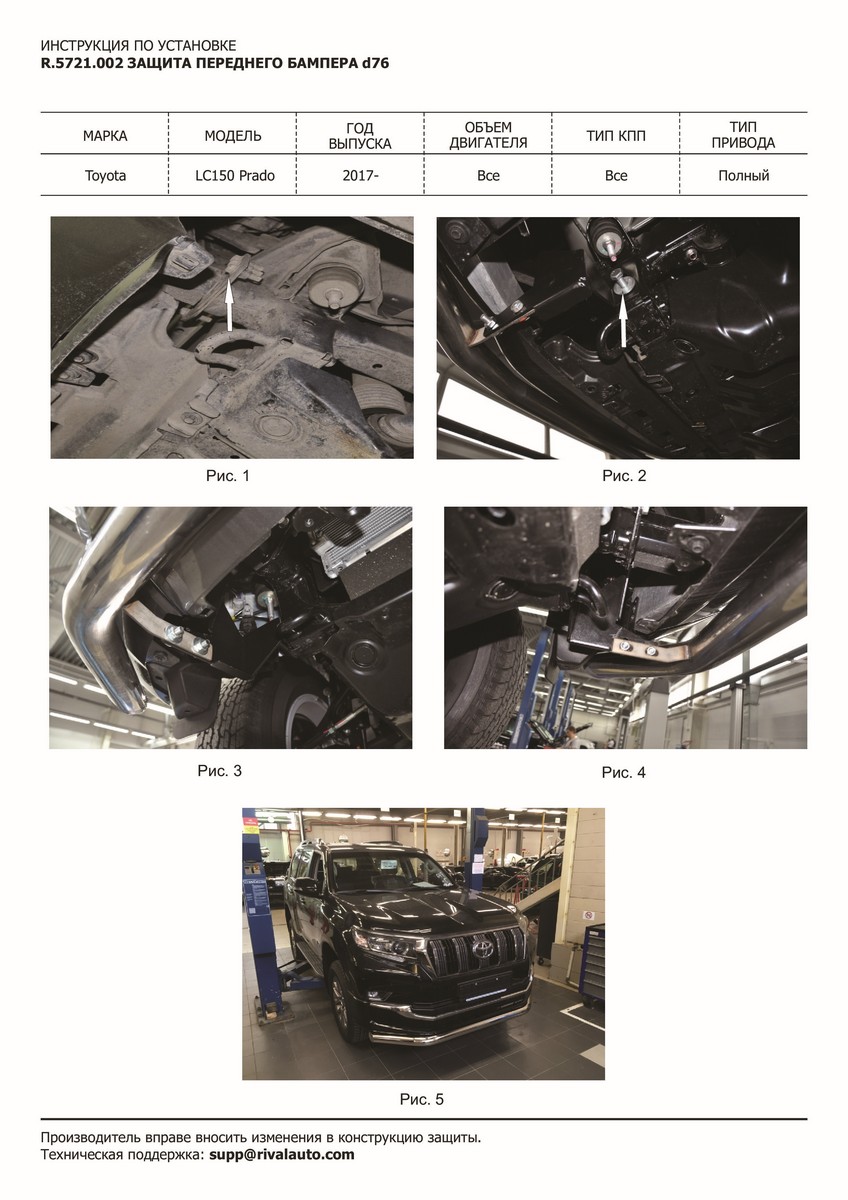 ИНСТРУКЦИЯ ПО УСТАНОВКЕ
R.5721.002 ЗАЩИТА ПЕРЕДНЕГО БАМПЕРА d76

| МАРКА | МОДЕЛЬ | ГОД ВЫПУСКА | ОБЪЕМ ДВИГАТЕЛЯ | ТИП КПП | ТИП ПРИВОДА |
|---|---|---|---|---|---|
| Toyota | LC150 Prado | 2017- | Все | Все | Полный |

Рис. 1

Рис. 2

Рис. 3

Рис. 4

Рис. 5

Производитель вправе вносить изменения в конструкцию защиты.
Техническая поддержка: supp@rivalauto.com