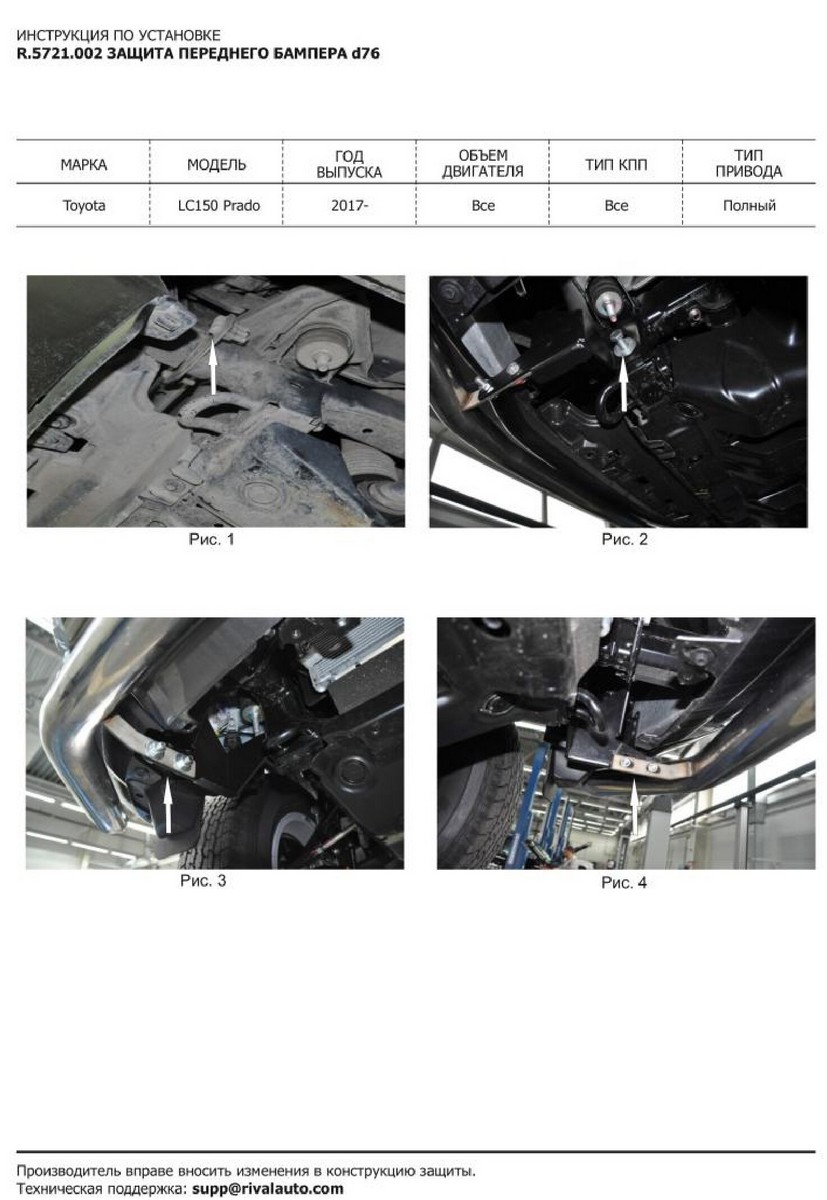 ИНСТРУКЦИЯ ПО УСТАНОВКЕ
R.5721.002 ЗАЩИТА ПЕРЕДНЕГО БАМПЕРА d76

| МАРКА | МОДЕЛЬ | ГОД ВЫПУСКА | ОБЪЕМ ДВИГАТЕЛЯ | ТИП КПП | ТИП ПРИВОДА |
|---|---|---|---|---|---|
| Toyota | LC150 Prado | 2017- | Все | Все | Полный |

Рис. 1

Рис. 2

Рис. 3

Рис. 4

Производитель вправе вносить изменения в конструкцию защиты.
Техническая поддержка: supp@rivalauto.com