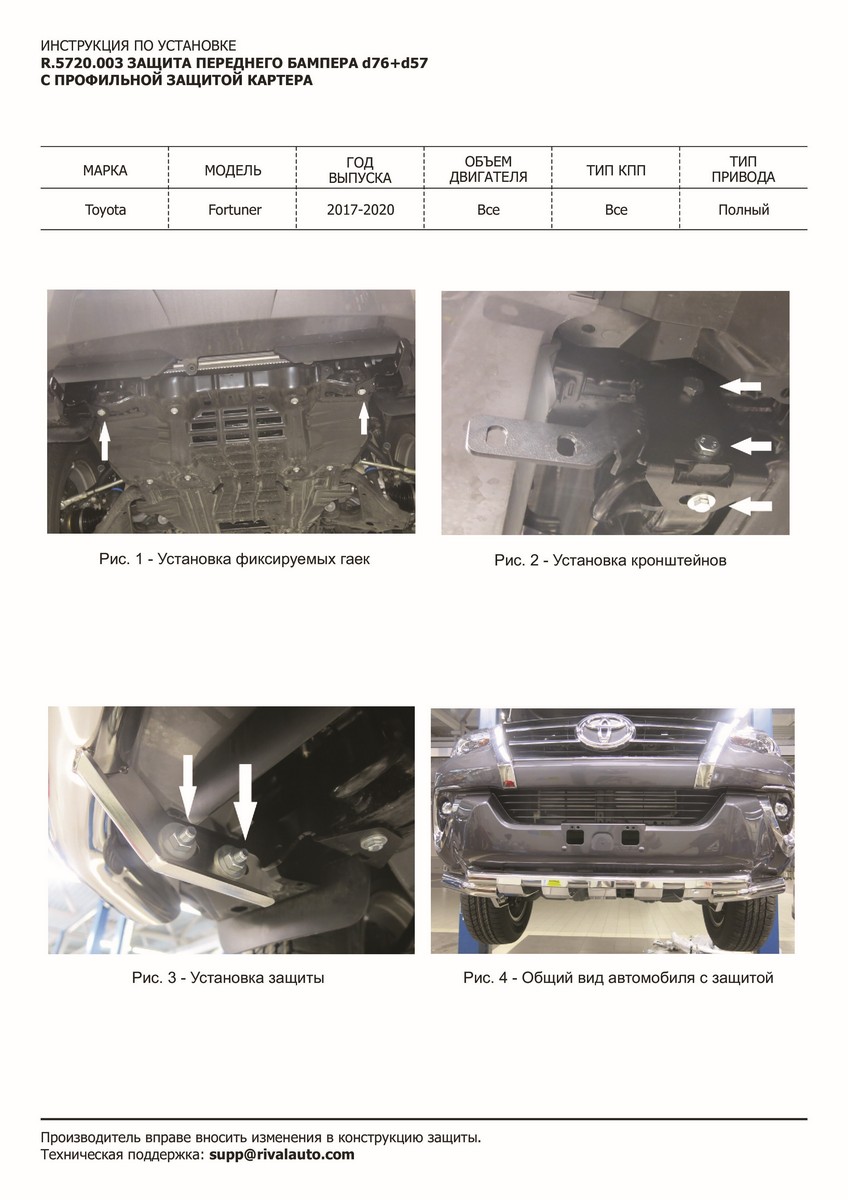 ИНСТРУКЦИЯ ПО УСТАНОВКЕ
R.5720.003 ЗАЩИТА ПЕРЕДНЕГО БАМПЕРА d76+d57
С ПРОФИЛЬНОЙ ЗАЩИТОЙ КАРТЕРА

| МАРКА | МОДЕЛЬ | ГОД ВЫПУСКА | ОБЪЕМ ДВИГАТЕЛЯ | ТИП КПП | ТИП ПРИВОДА |
|---|---|---|---|---|---|
| Toyota | Fortuner | 2017-2020 | Все | Все | Полный |

Рис. 1 - Установка фиксируемых гаек

Рис. 2 - Установка кронштейнов

Рис. 3 - Установка защиты

Рис. 4 - Общий вид автомобиля с защитой

Производитель вправе вносить изменения в конструкцию защиты.
Техническая поддержка: supp@rivalauto.com