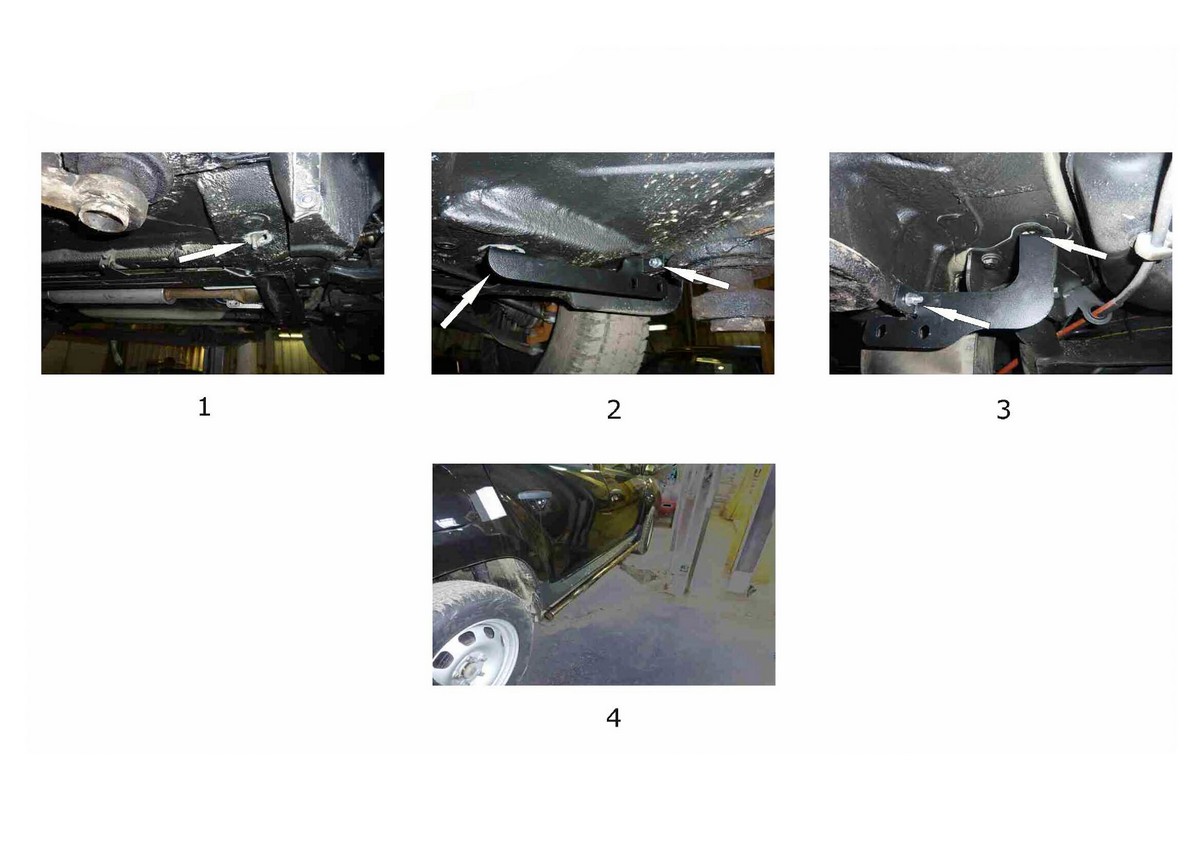 1

2

3

4