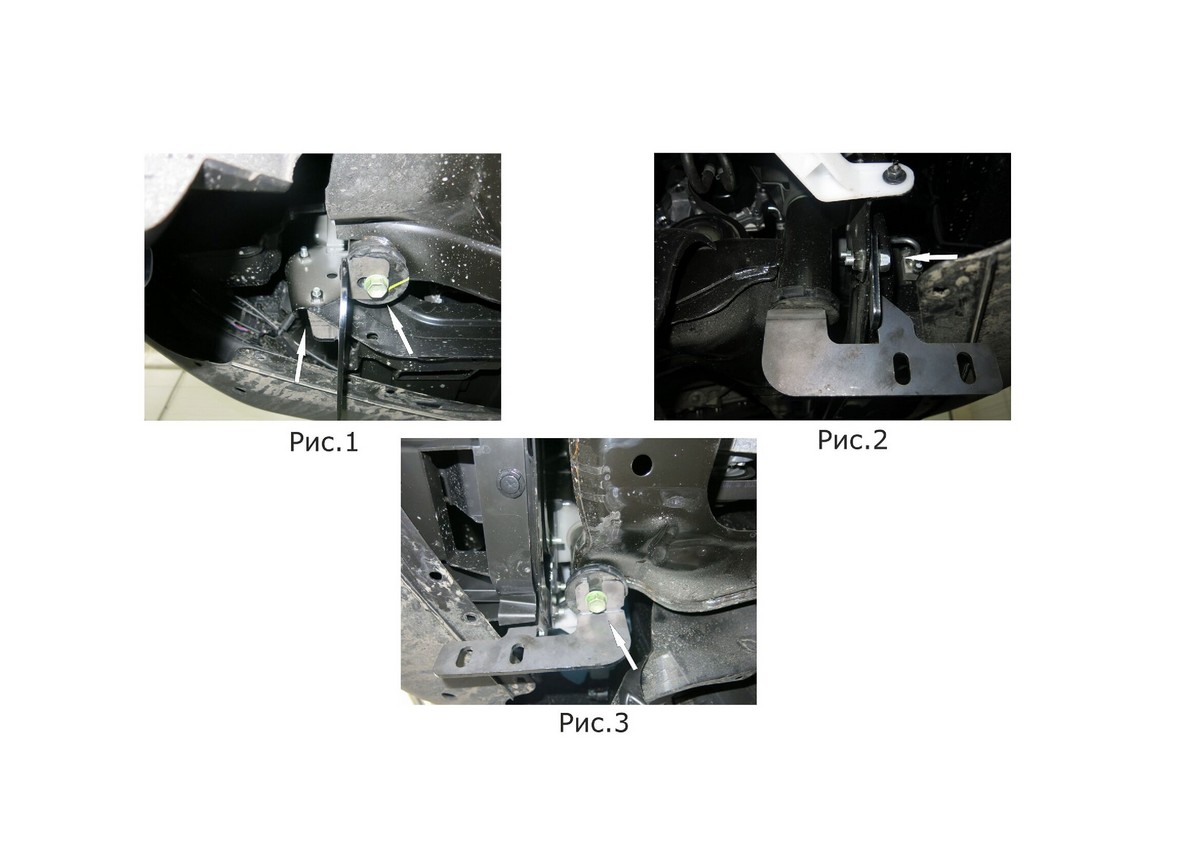 Рис.1

Рис.2

Рис.3