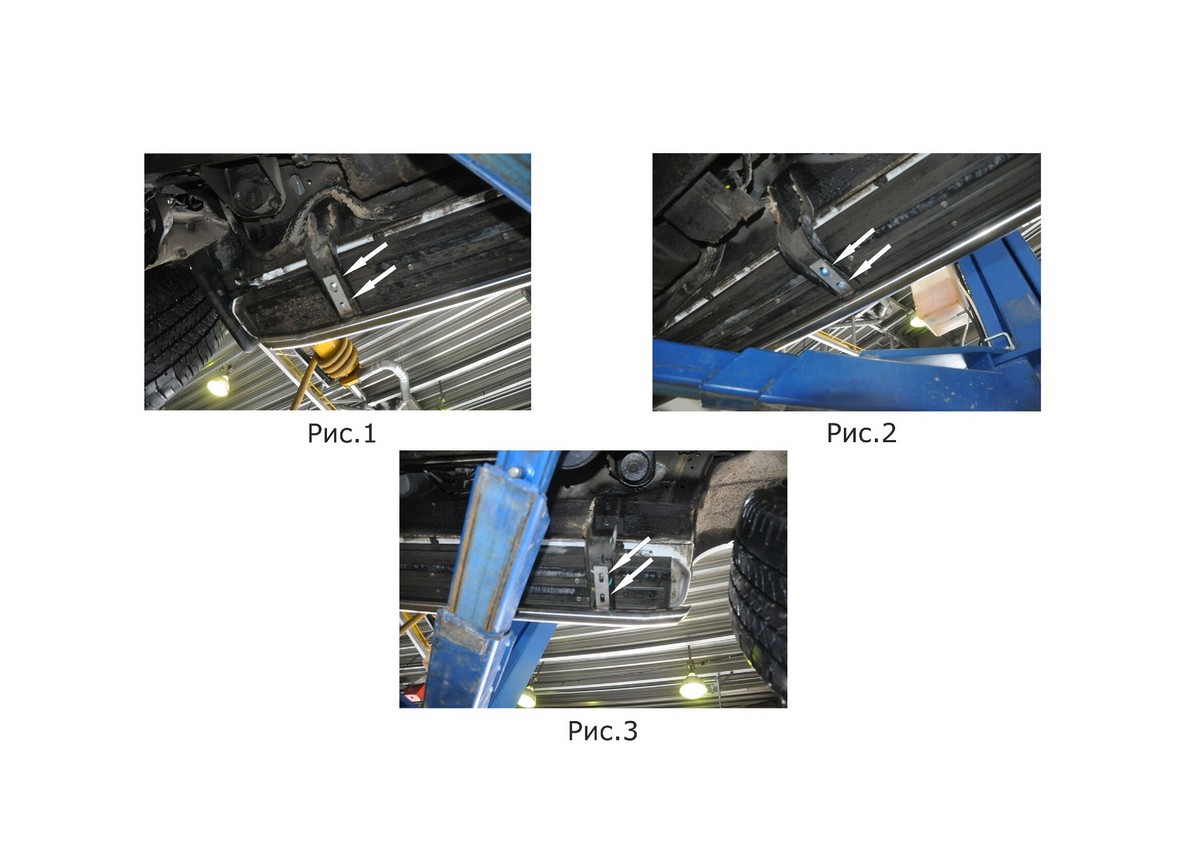 Рис.1

Рис.2

Рис.3