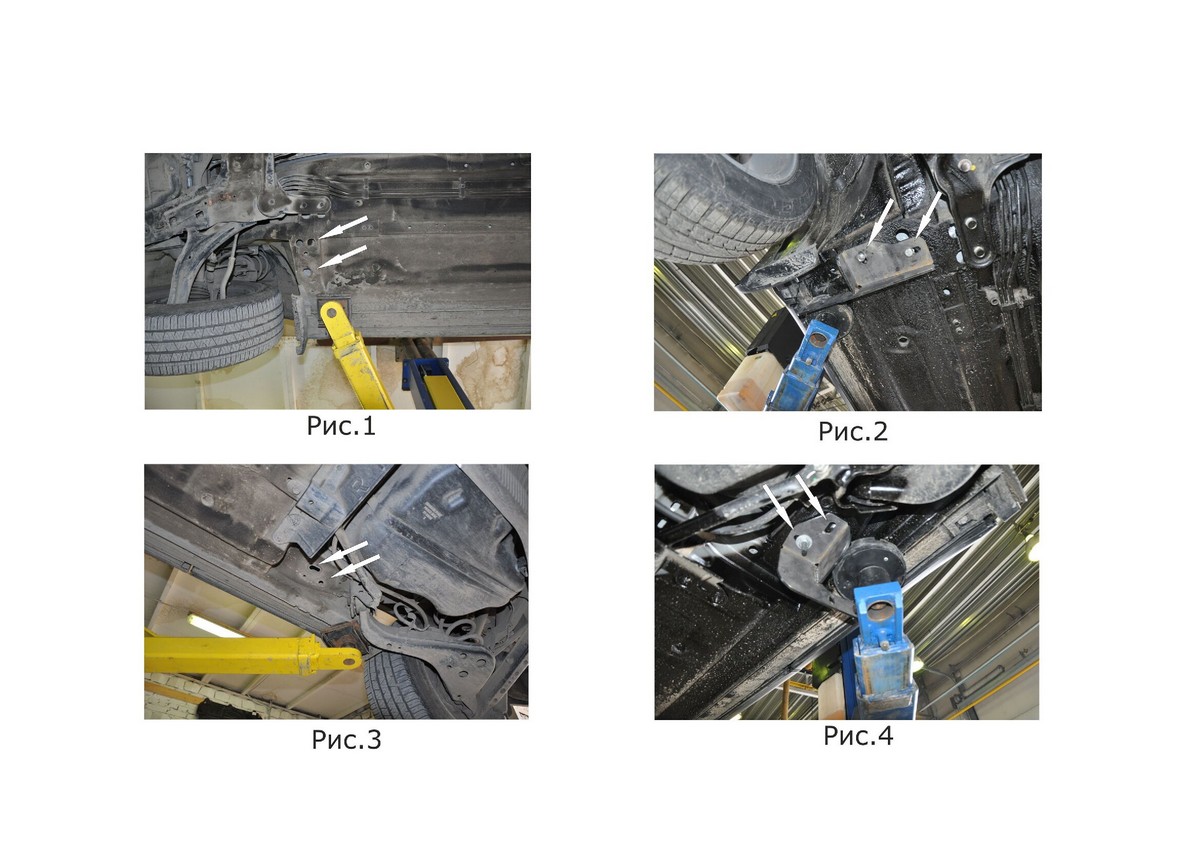 Рис.1

Рис.2

Рис.3

Рис.4