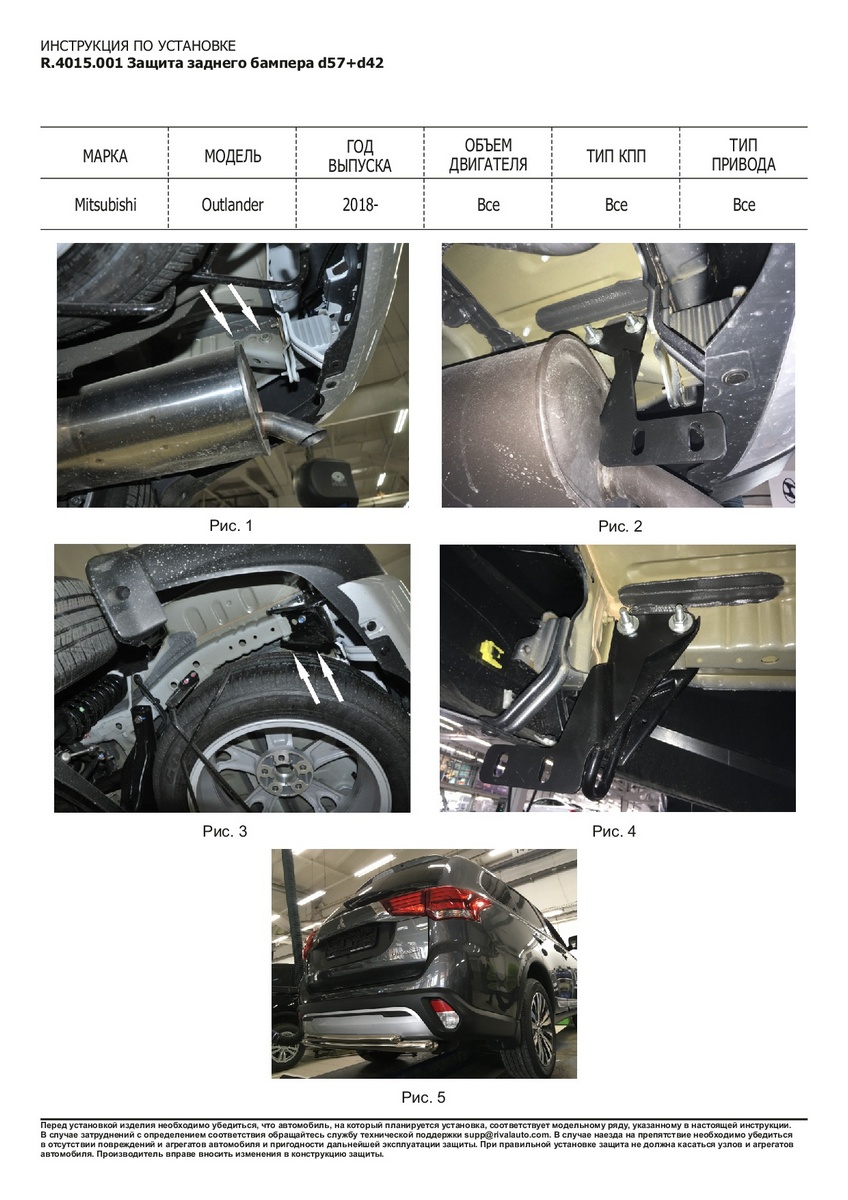 ИНСТРУКЦИЯ ПО УСТАНОВКЕ
R.4015.001 Защита заднего бампера d57+d42

| МАРКА | МОДЕЛЬ | ГОД ВЫПУСКА | ОБЪЕМ ДВИГАТЕЛЯ | ТИП КПП | ТИП ПРИВОДА |
|---|---|---|---|---|---|
| Mitsubishi | Outlander | 2018- | Все | Все | Все |

Рис. 1

Рис. 2

Рис. 3

Рис. 4

Рис. 5

Перед установкой изделия необходимо убедиться, что автомобиль, на который планируется установка, соответствует модельному ряду, указанному в настоящей инструкции. В случае затруднений с определением соответствия обращайтесь службу технической поддержки supp@rivalauto.com. В случае наезда на препятствие необходимо убедиться в отсутствии повреждений и агрегатов автомобиля и пригодности дальнейшей эксплуатации защиты. При правильной установке защита не должна касаться узлов и агрегатов автомобиля. Производитель вправе вносить изменения в конструкцию защиты.