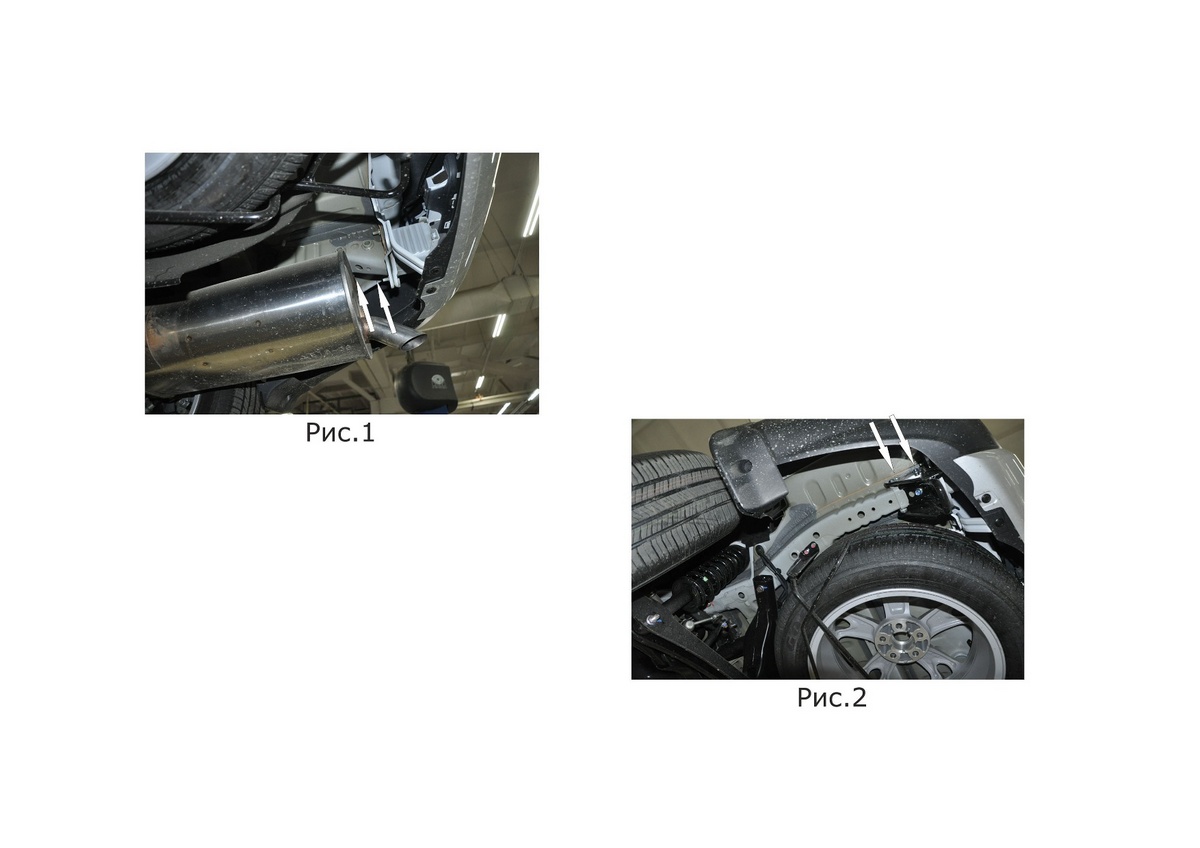 Рис.1

Рис.2