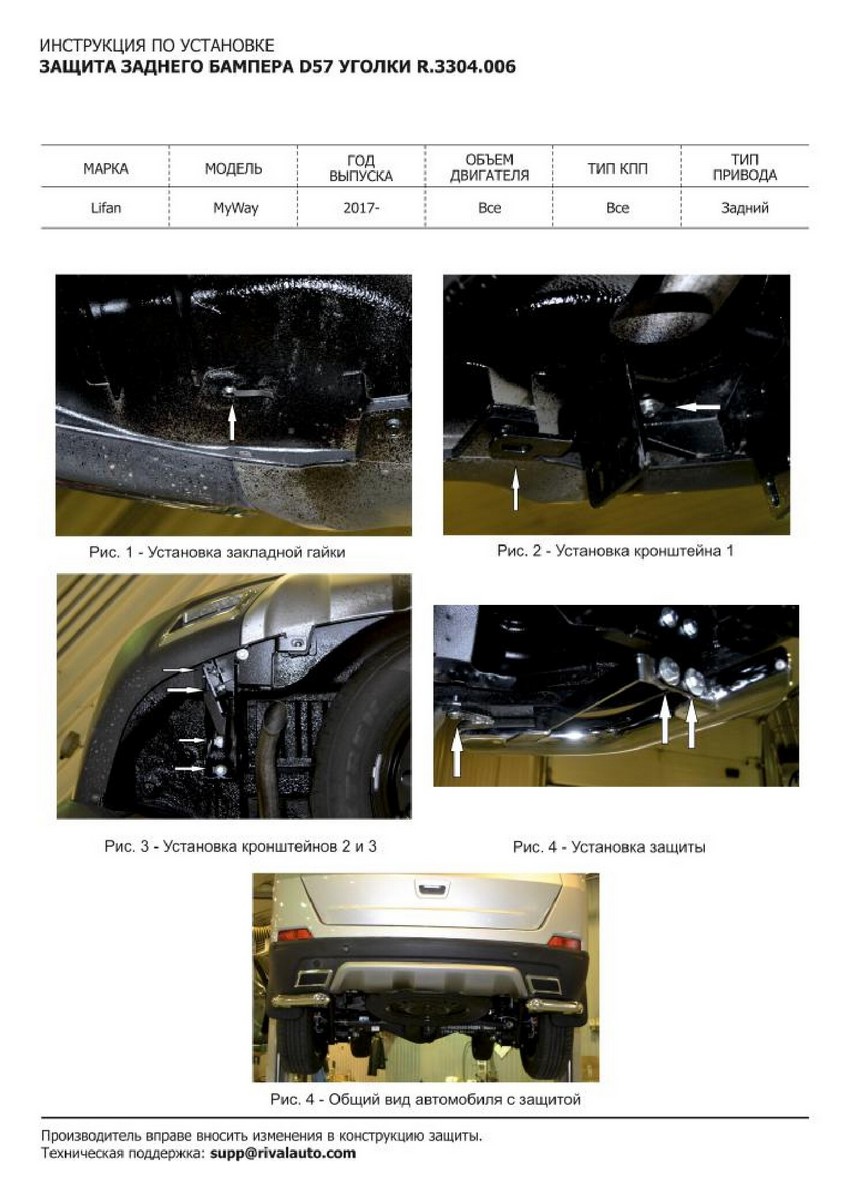 ИНСТРУКЦИЯ ПО УСТАНОВКЕ
ЗАЩИТА ЗАДНЕГО БАМПЕРА D57 УГОЛКИ R.3304.006

| МАРКА | МОДЕЛЬ | ГОД ВЫПУСКА | ОБЪЕМ ДВИГАТЕЛЯ | ТИП КПП | ТИП ПРИВОДА |
|---|---|---|---|---|---|
| Lifan | MyWay | 2017- | Все | Все | Задний |

Рис. 1 - Установка закладной гайки

Рис. 2 - Установка кронштейна 1

Рис. 3 - Установка кронштейнов 2 и 3

Рис. 4 - Установка защиты

Рис. 4 - Общий вид автомобиля с защитой

Производитель вправе вносить изменения в конструкцию защиты.
Техническая поддержка: supp@rivalauto.com