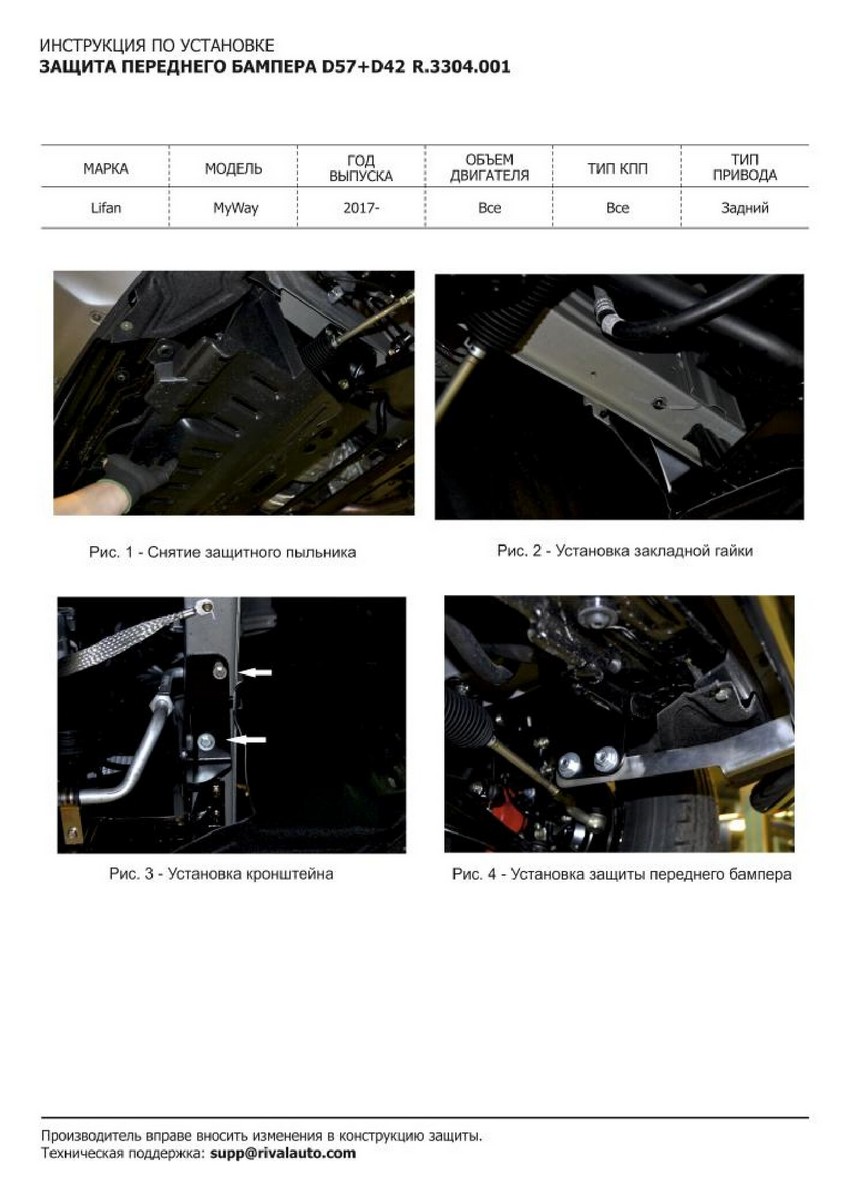 ИНСТРУКЦИЯ ПО УСТАНОВКЕ
ЗАЩИТА ПЕРЕДНЕГО БАМПЕРА D57+D42 R.3304.001

| МАРКА | МОДЕЛЬ | ГОД ВЫПУСКА | ОБЪЕМ ДВИГАТЕЛЯ | ТИП КПП | ТИП ПРИВОДА |
|---|---|---|---|---|---|
| Lifan | MyWay | 2017- | Все | Все | Задний |

Рис. 1 - Снятие защитного пыльника

Рис. 2 - Установка закладной гайки

Рис. 3 - Установка кронштейна

Рис. 4 - Установка защиты переднего бампера

Производитель вправе вносить изменения в конструкцию защиты.
Техническая поддержка: supp@rivalauto.com