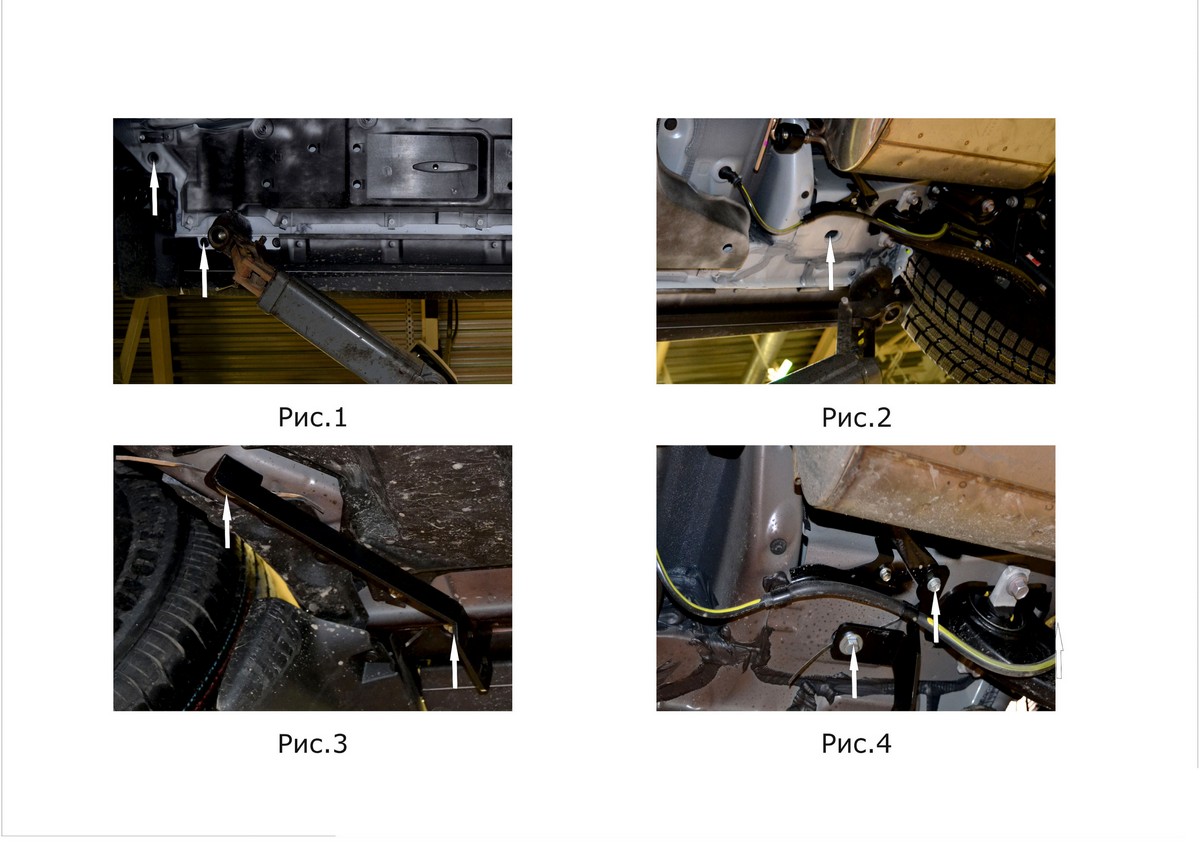 Рис.1

Рис.2

Рис.3

Рис.4