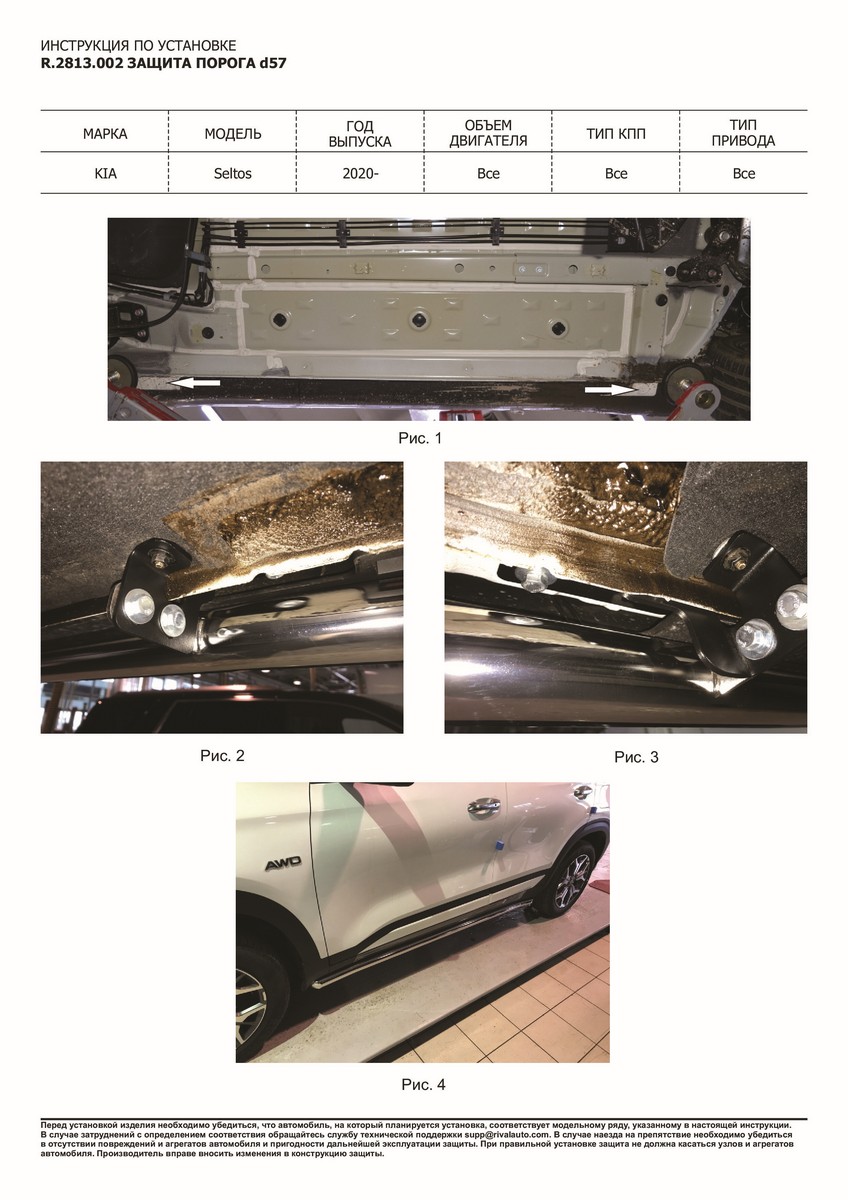 ИНСТРУКЦИЯ ПО УСТАНОВКЕ
R.2813.002 ЗАЩИТА ПОРОГА d57

| МАРКА | МОДЕЛЬ | ГОД ВЫПУСКА | ОБЪЕМ ДВИГАТЕЛЯ | ТИП КПП | ТИП ПРИВОДА |
|---|---|---|---|---|---|
| KIA | Seltos | 2020- | Все | Все | Все |

Рис. 1

Рис. 2

Рис. 3

AWD

Рис. 4

Перед установкой изделия необходимо убедиться, что автомобиль, на который планируется установка, соответствует модельному ряду, указанному в настоящей инструкции. В случае затруднений с определением соответствия обращайтесь службу технической поддержки supp@rivalauto.com. В случае наезда на препятствие необходимо убедиться в отсутствии повреждений и агрегатов автомобиля и пригодности дальнейшей эксплуатации защиты. При правильной установке защита не должна касаться узлов и агрегатов автомобиля. Производитель вправе вносить изменения в конструкцию защиты.