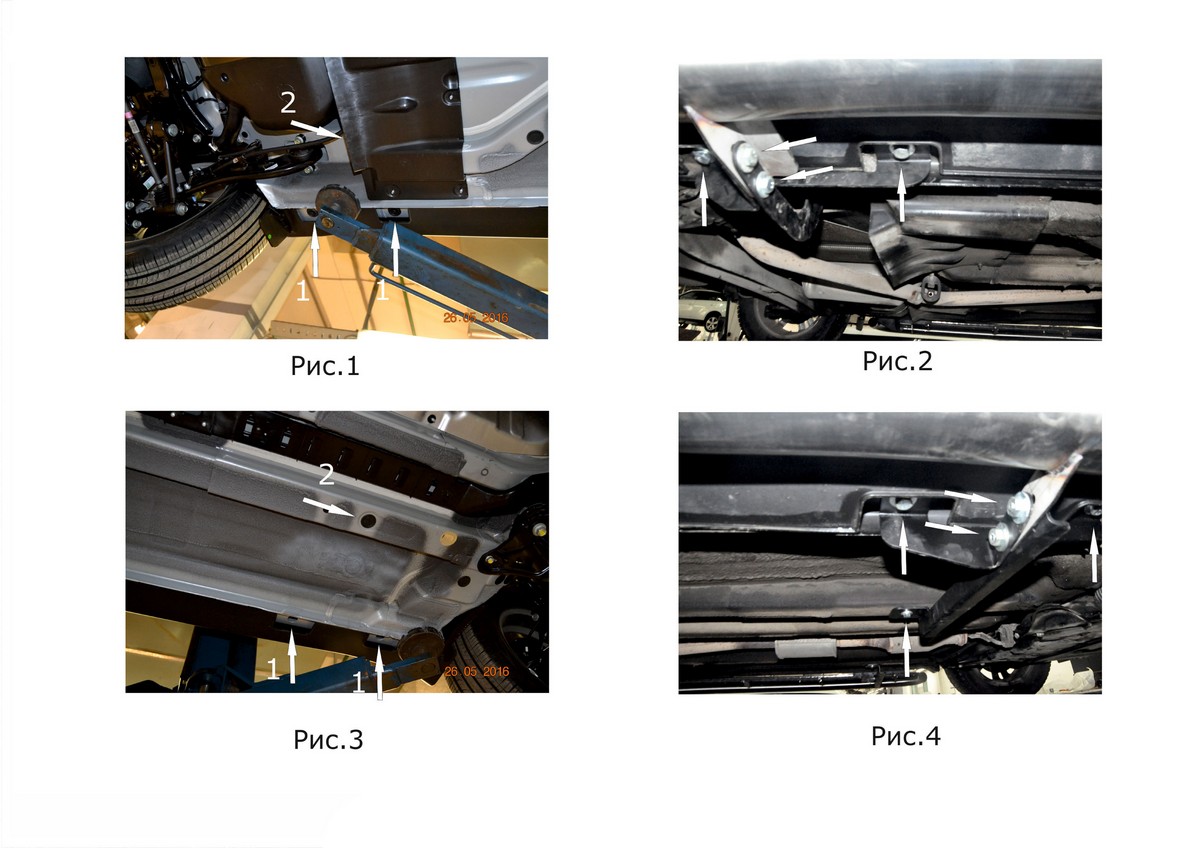 2

1

1

26.05.2016

Рис.1

Рис.2

2

1

1

26.05.2016

Рис.3

Рис.4