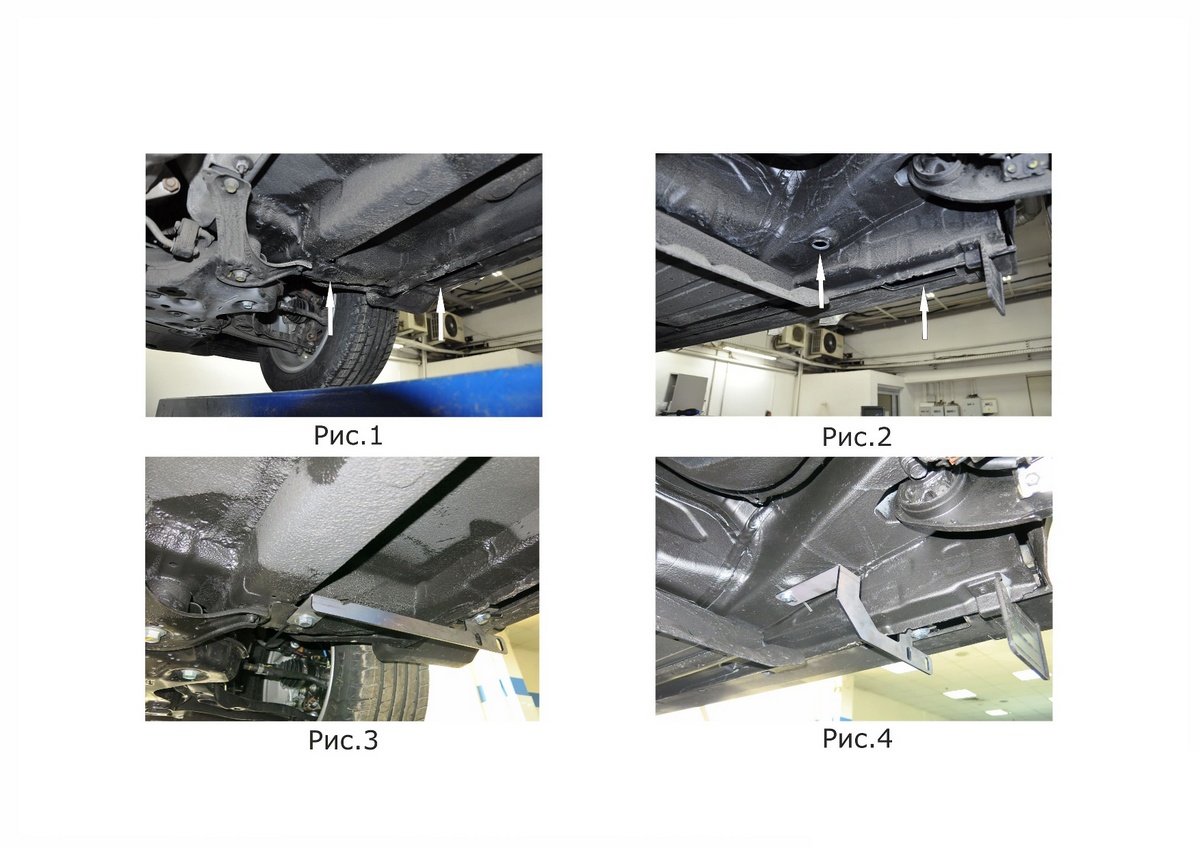 Рис.1

Рис.2

Рис.3

Рис.4