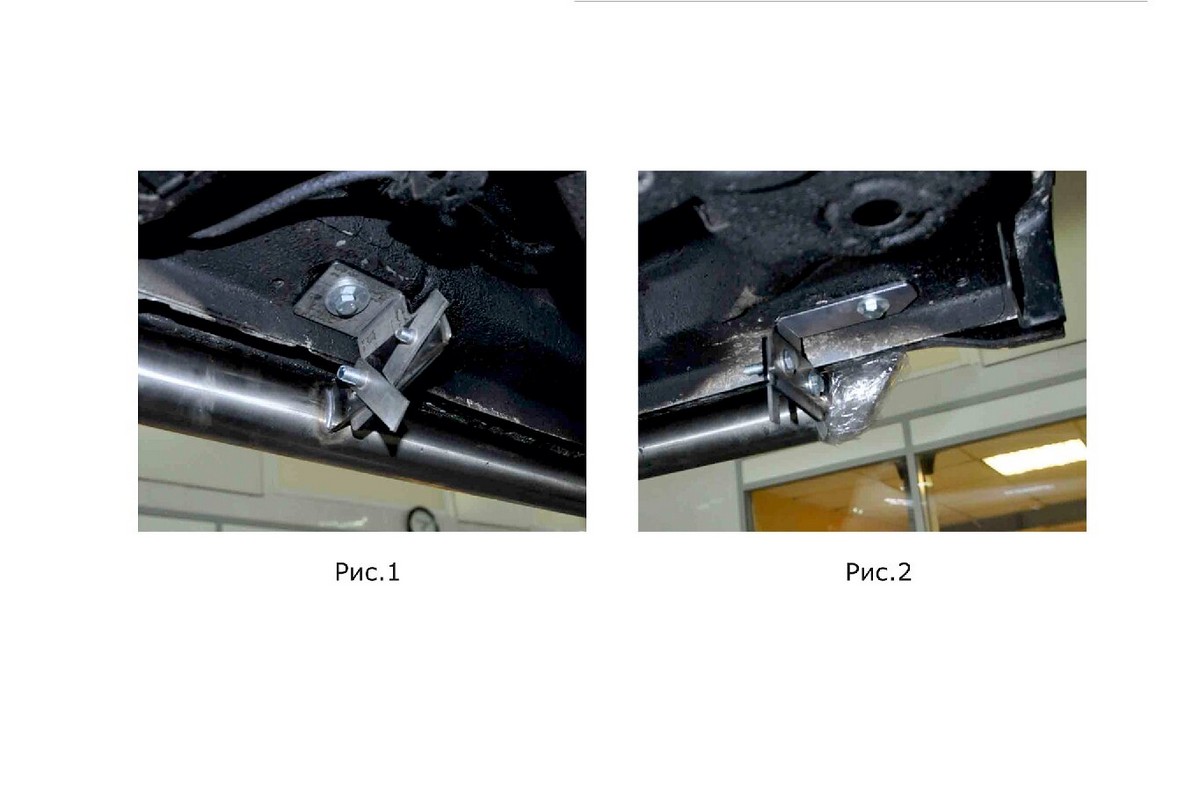 Рис.1

Рис.2