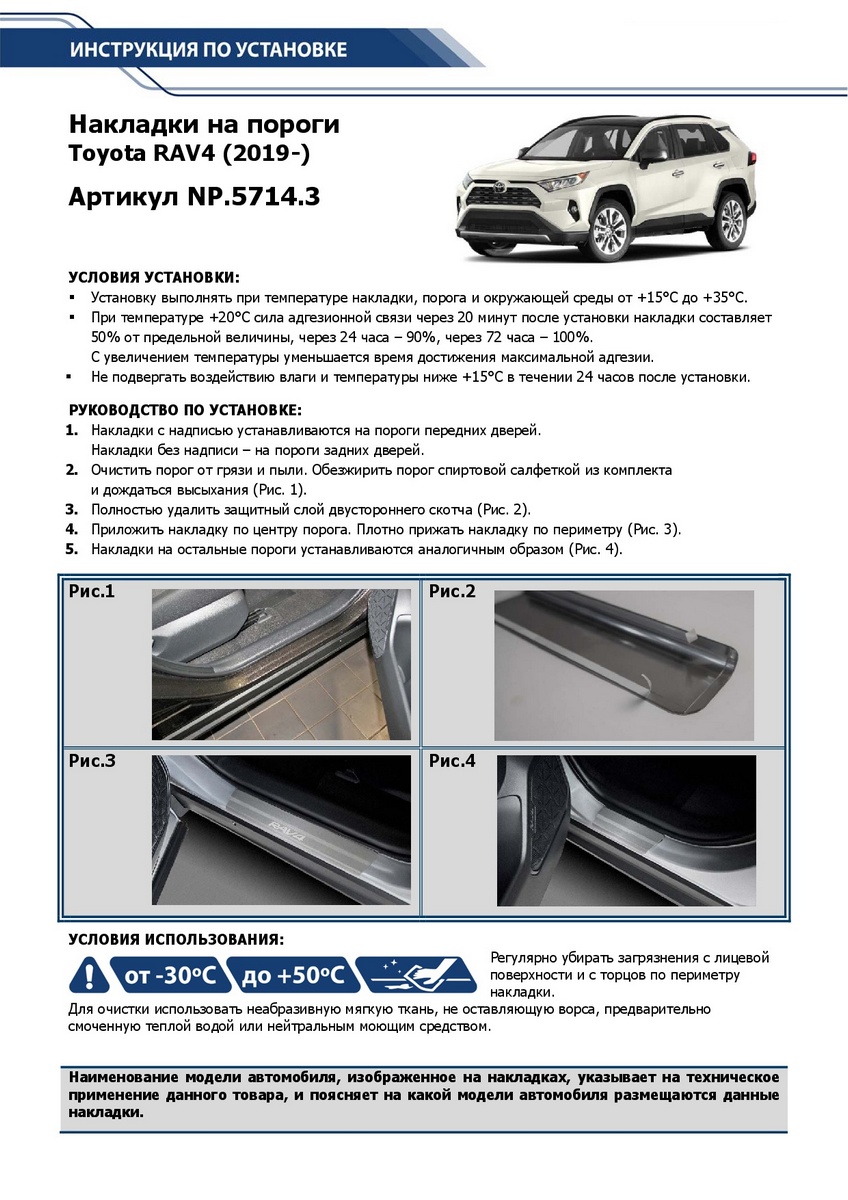 ИНСТРУКЦИЯ ПО УСТАНОВКЕ

Накладки на пороги
Toyota RAV4 (2019-)

Артикул NP.5714.3

УСЛОВИЯ УСТАНОВКИ:
▪ Установку выполнять при температуре накладки, порога и окружающей среды от +15°С до +35°С.
▪ При температуре +20°С сила адгезионной связи через 20 минут после установки накладки составляет 50% от предельной величины, через 24 часа – 90%, через 72 часа – 100%.
С увеличением температуры уменьшается время достижения максимальной адгезии.
▪ Не подвергать воздействию влаги и температуры ниже +15°С в течении 24 часов после установки.

РУКОВОДСТВО ПО УСТАНОВКЕ:
1. Накладки с надписью устанавливаются на пороги передних дверей.
Накладки без надписи – на пороги задних дверей.
2. Очистить порог от грязи и пыли. Обезжирить порог спиртовой салфеткой из комплекта и дождаться высыхания (Рис. 1).
3. Полностью удалить защитный слой двустороннего скотча (Рис. 2).
4. Приложить накладку по центру порога. Плотно прижать накладку по периметру (Рис. 3).
5. Накладки на остальные пороги устанавливаются аналогичным образом (Рис. 4).

Рис.1

Рис.2

Рис.3

RAV4

Рис.4

УСЛОВИЯ ИСПОЛЬЗОВАНИЯ:

от -30°С до +50°С

Регулярно убирать загрязнения с лицевой поверхности и с торцов по периметру накладки.

Для очистки использовать неабразивную мягкую ткань, не оставляющую ворса, предварительно смоченную теплой водой или нейтральным моющим средством.

Наименование модели автомобиля, изображенное на накладках, указывает на техническое применение данного товара, и поясняет на какой модели автомобиля размещаются данные накладки.