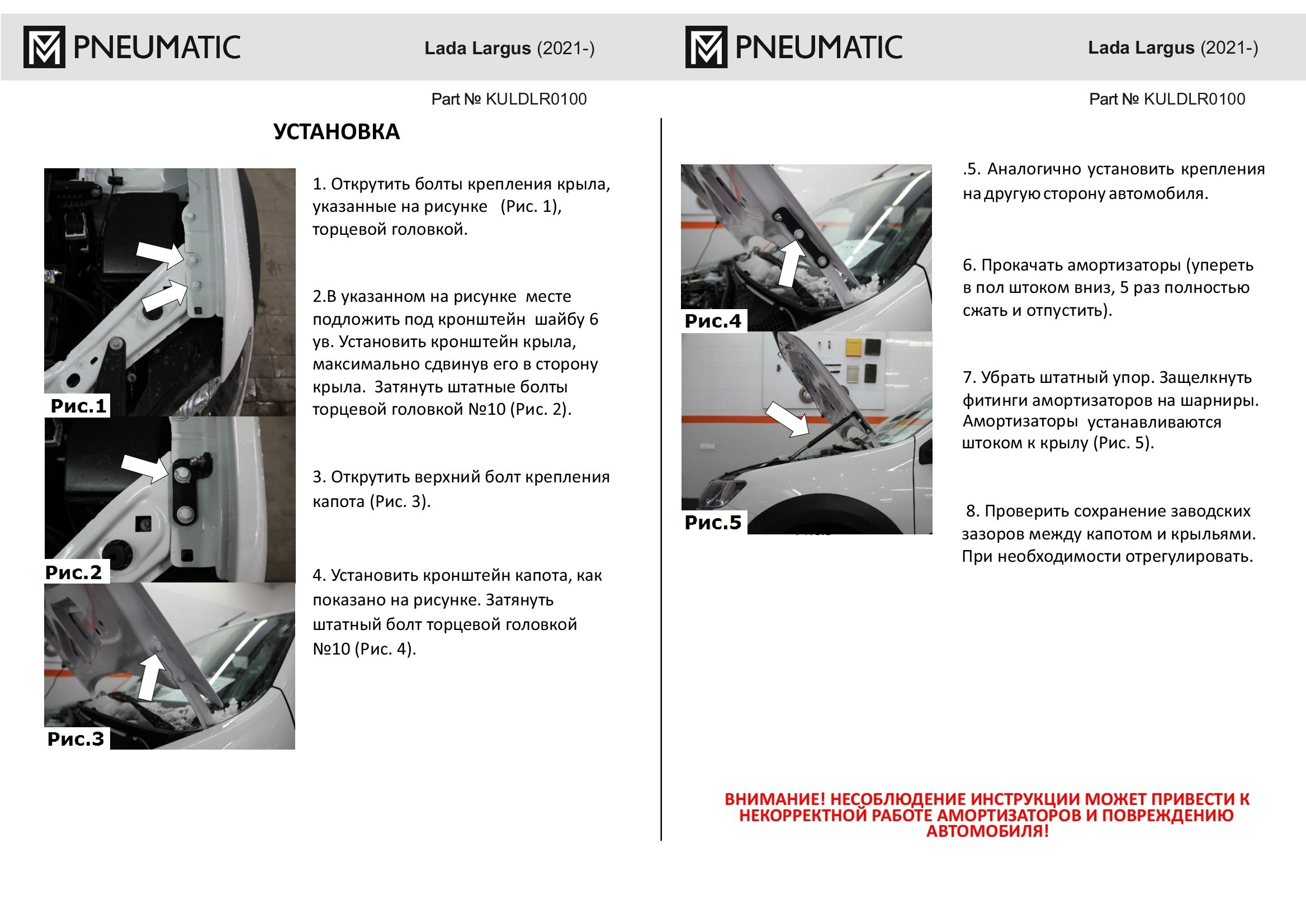 PNEUMATIC

Lada Largus (2021-)

Part № KULDLR0100

УСТАНОВКА

Рис.1

Рис.2

Рис.3

1. Открутить болты крепления крыла, указанные на рисунке (Рис. 1), торцевой головкой.

2.В указанном на рисунке месте подложить под кронштейн шайбу 6 ув. Установить кронштейн крыла, максимально сдвинув его в сторону крыла. Затянуть штатные болты торцевой головкой №10 (Рис. 2).

3. Открутить верхний болт крепления капота (Рис. 3).

4. Установить кронштейн капота, как показано на рисунке. Затянуть штатный болт торцевой головкой №10 (Рис. 4).

PNEUMATIC

Lada Largus (2021-)

Part № KULDLR0100

Рис.4

Рис.5

.5. Аналогично установить крепления на другую сторону автомобиля.

6. Прокачать амортизаторы (упереть в пол штоком вниз, 5 раз полностью сжать и отпустить).

7. Убрать штатный упор. Защелкнуть фитинги амортизаторов на шарниры. Амортизаторы устанавливаются штоком к крылу (Рис. 5).

8. Проверить сохранение заводских зазоров между капотом и крыльями. При необходимости отрегулировать.

ВНИМАНИЕ! НЕСОБЛЮДЕНИЕ ИНСТРУКЦИИ МОЖЕТ ПРИВЕСТИ К НЕКОРРЕКТНОЙ РАБОТЕ АМОРТИЗАТОРОВ И ПОВРЕЖДЕНИЮ АВТОМОБИЛЯ!