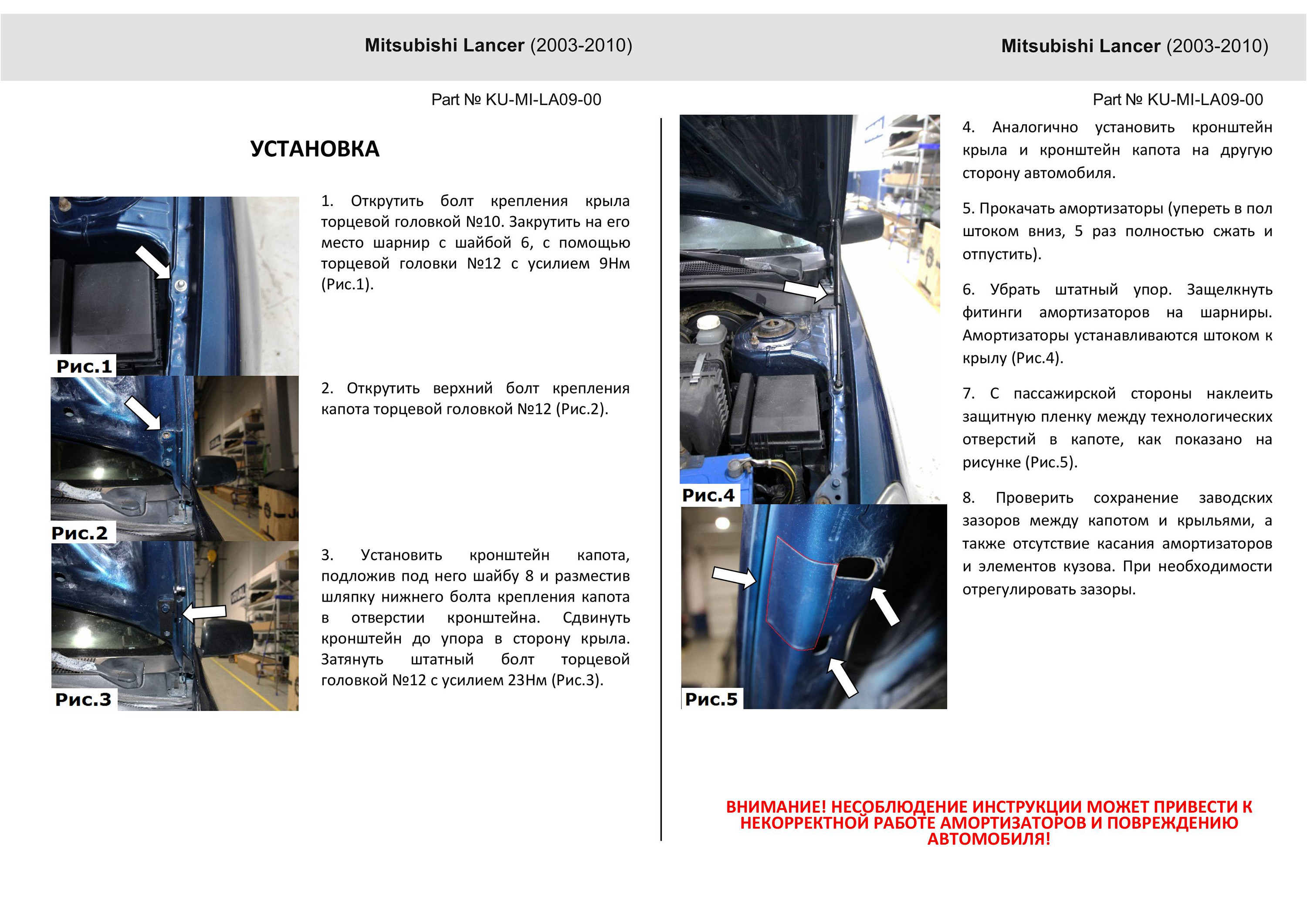 Mitsubishi Lancer (2003-2010)

Part № KU-MI-LA09-00

УСТАНОВКА

Рис.1

1. Открутить болт крепления крыла торцевой головкой №10. Закрутить на его место шарнир с шайбой 6, с помощью торцевой головки №12 с усилием 9Нм (Рис.1).

Рис.2

2. Открутить верхний болт крепления капота торцевой головкой №12 (Рис.2).

Рис.3

3. Установить кронштейн капота, подложив под него шайбу 8 и разместив шляпку нижнего болта крепления капота в отверстии кронштейна. Сдвинуть кронштейн до упора в сторону крыла. Затянуть штатный болт торцевой головкой №12 с усилием 23Нм (Рис.3).

Mitsubishi Lancer (2003-2010)

Part № KU-MI-LA09-00

Рис.4

Рис.5

4. Аналогично установить кронштейн крыла и кронштейн капота на другую сторону автомобиля.

5. Прокачать амортизаторы (упереть в пол штоком вниз, 5 раз полностью сжать и отпустить).

6. Убрать штатный упор. Защелкнуть фитинги амортизаторов на шарниры. Амортизаторы устанавливаются штоком к крылу (Рис.4).

7. С пассажирской стороны наклеить защитную пленку между технологических отверстий в капоте, как показано на рисунке (Рис.5).

8. Проверить сохранение заводских зазоров между капотом и крыльями, а также отсутствие касания амортизаторов и элементов кузова. При необходимости отрегулировать зазоры.

ВНИМАНИЕ! НЕСОБЛЮДЕНИЕ ИНСТРУКЦИИ МОЖЕТ ПРИВЕСТИ К НЕКОРРЕКТНОЙ РАБОТЕ АМОРТИЗАТОРОВ И ПОВРЕЖДЕНИЮ АВТОМОБИЛЯ!