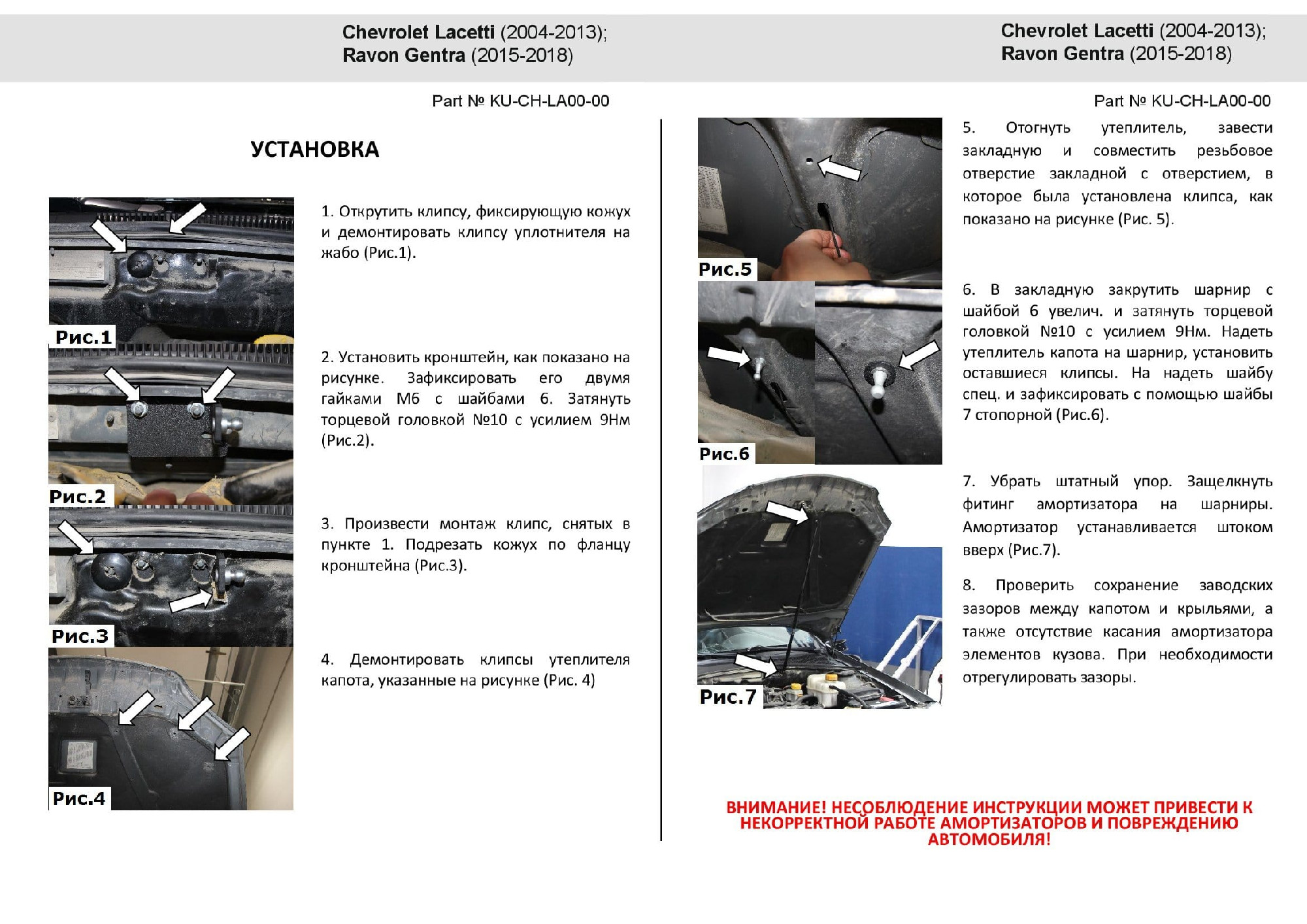 Chevrolet Lacetti (2004-2013);
Ravon Gentra (2015-2018)

Part № KU-CH-LA00-00

УСТАНОВКА

Рис.1

1. Открутить клипсу, фиксирующую кожух и демонтировать клипсу уплотнителя на жабо (Рис.1).

Рис.2

2. Установить кронштейн, как показано на рисунке. Зафиксировать его двумя гайками М6 с шайбами 6. Затянуть торцевой головкой №10 с усилием 9Нм (Рис.2).

Рис.3

3. Произвести монтаж клипс, снятых в пункте 1. Подрезать кожух по фланцу кронштейна (Рис.3).

Рис.4

4. Демонтировать клипсы утеплителя капота, указанные на рисунке (Рис. 4)

Chevrolet Lacetti (2004-2013);
Ravon Gentra (2015-2018)

Part № KU-CH-LA00-00

Рис.5

5. Отогнуть утеплитель, завести закладную и совместить резьбовое отверстие закладной с отверстием, в которое была установлена клипса, как показано на рисунке (Рис. 5).

Рис.6

6. В закладную закрутить шарнир с шайбой 6 увелич. и затянуть торцевой головкой №10 с усилием 9Нм. Надеть утеплитель капота на шарнир, установить оставшиеся клипсы. На надеть шайбу спец. и зафиксировать с помощью шайбы 7 стопорной (Рис.6).

Рис.7

7. Убрать штатный упор. Защелкнуть фитинг амортизатора на шарниры. Амортизатор устанавливается штоком вверх (Рис.7).

8. Проверить сохранение заводских зазоров между капотом и крыльями, а также отсутствие касания амортизатора элементов кузова. При необходимости отрегулировать зазоры.

ВНИМАНИЕ! НЕСОБЛЮДЕНИЕ ИНСТРУКЦИИ МОЖЕТ ПРИВЕСТИ К НЕКОРРЕКТНОЙ РАБОТЕ АМОРТИЗАТОРОВ И ПОВРЕЖДЕНИЮ АВТОМОБИЛЯ!